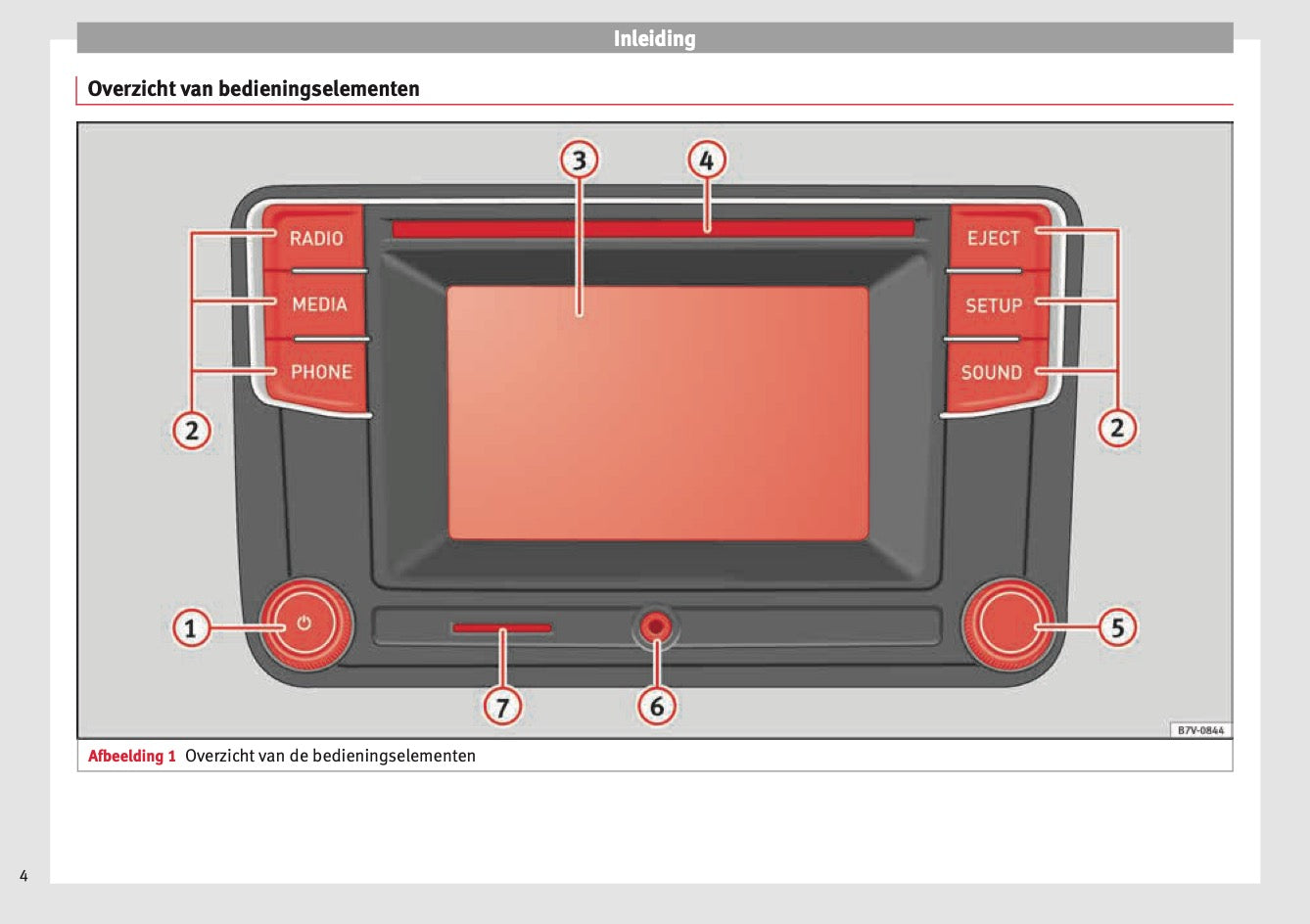 Inleiding

Overzicht van bedieningselementen

3
4
RADIO
MEDIA
PHONE
EJECT
SETUP
SOUND
2
2
1
5
7
6
B7V-0844

Afbeelding 1 Overzicht van de bedieningselementen

4