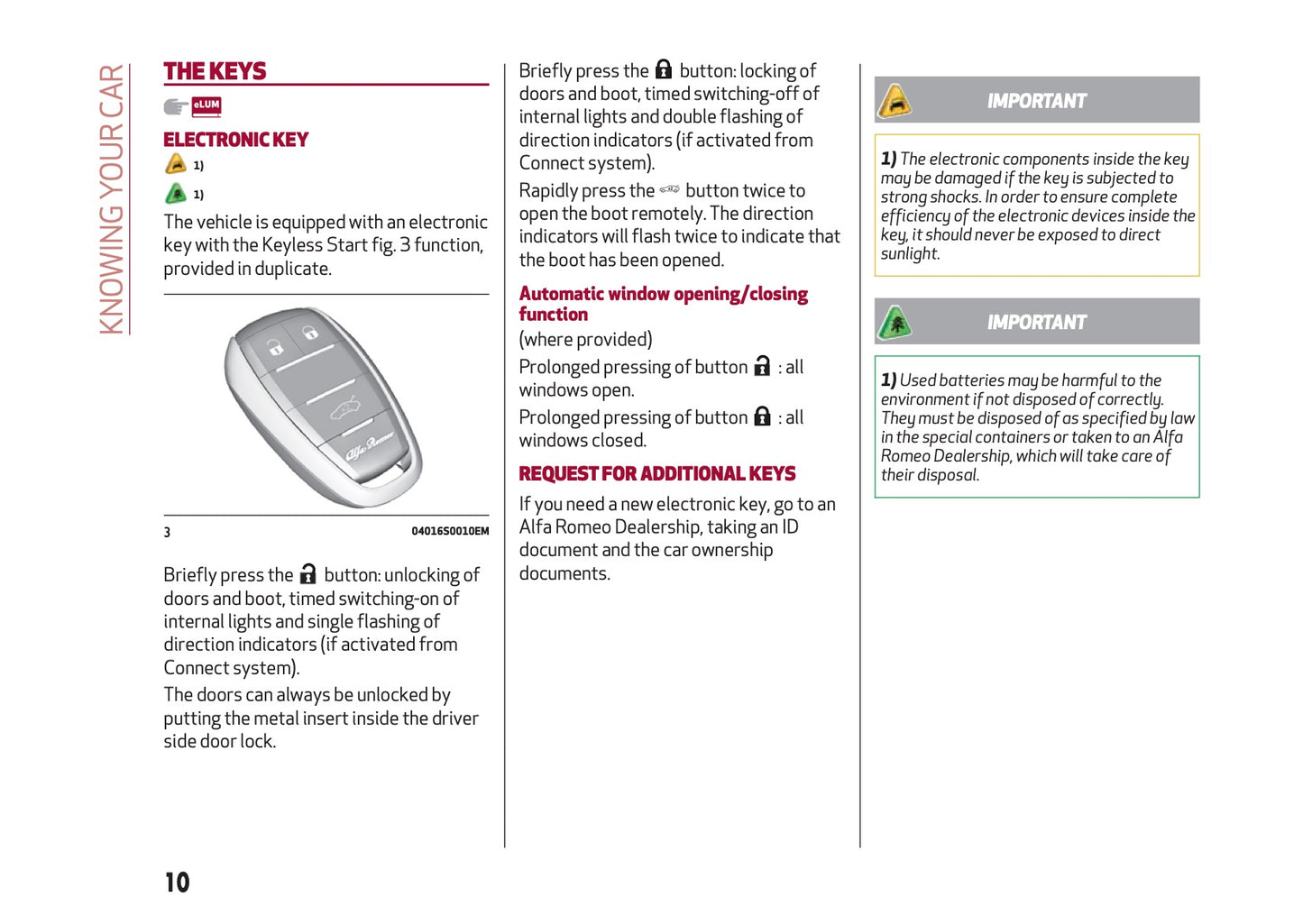 KNOWING YOUR CAR

THE KEYS

eLUM

ELECTRONIC KEY

1)

1)

The vehicle is equipped with an electronic key with the Keyless Start fig. 3 function, provided in duplicate.

Alfa Romeo

3

04016S0010EM

Briefly press the button: unlocking of doors and boot, timed switching-on of internal lights and single flashing of direction indicators (if activated from Connect system).

The doors can always be unlocked by putting the metal insert inside the driver side door lock.

Briefly press the button: locking of doors and boot, timed switching-off of internal lights and double flashing of direction indicators (if activated from Connect system).

Rapidly press the button twice to open the boot remotely. The direction indicators will flash twice to indicate that the boot has been opened.

Automatic window opening/closing function

(where provided)

Prolonged pressing of button : all windows open.

Prolonged pressing of button : all windows closed.

REQUEST FOR ADDITIONAL KEYS

If you need a new electronic key, go to an Alfa Romeo Dealership, taking an ID document and the car ownership documents.

IMPORTANT

1) The electronic components inside the key may be damaged if the key is subjected to strong shocks. In order to ensure complete efficiency of the electronic devices inside the key, it should never be exposed to direct sunlight.

IMPORTANT

1) Used batteries may be harmful to the environment if not disposed of correctly. They must be disposed of as specified by law in the special containers or taken to an Alfa Romeo Dealership, which will take care of their disposal.

10