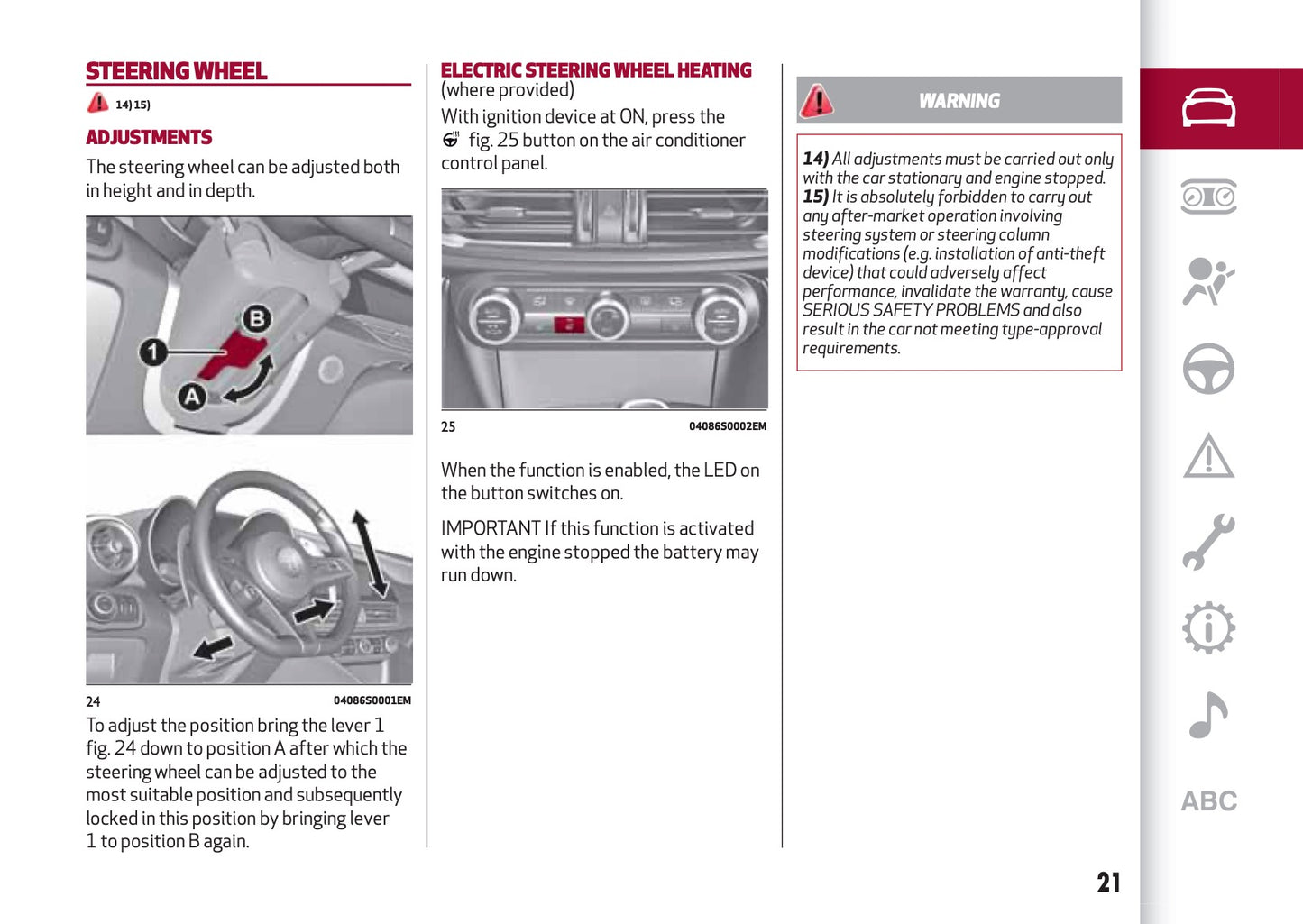 STEERING WHEEL

14) 15)

ADJUSTMENTS

The steering wheel can be adjusted both in height and in depth.

B
1
A

24 04086S0001EM

To adjust the position bring the lever 1 fig. 24 down to position A after which the steering wheel can be adjusted to the most suitable position and subsequently locked in this position by bringing lever 1 to position B again.

ELECTRIC STEERING WHEEL HEATING
(where provided)

With ignition device at ON, press the fig. 25 button on the air conditioner control panel.

25 04086S0002EM

When the function is enabled, the LED on the button switches on.

IMPORTANT If this function is activated with the engine stopped the battery may run down.

WARNING

14) All adjustments must be carried out only with the car stationary and engine stopped.
15) It is absolutely forbidden to carry out any after-market operation involving steering system or steering column modifications (e.g. installation of anti-theft device) that could adversely affect performance, invalidate the warranty, cause SERIOUS SAFETY PROBLEMS and also result in the car not meeting type-approval requirements.

ABC

21