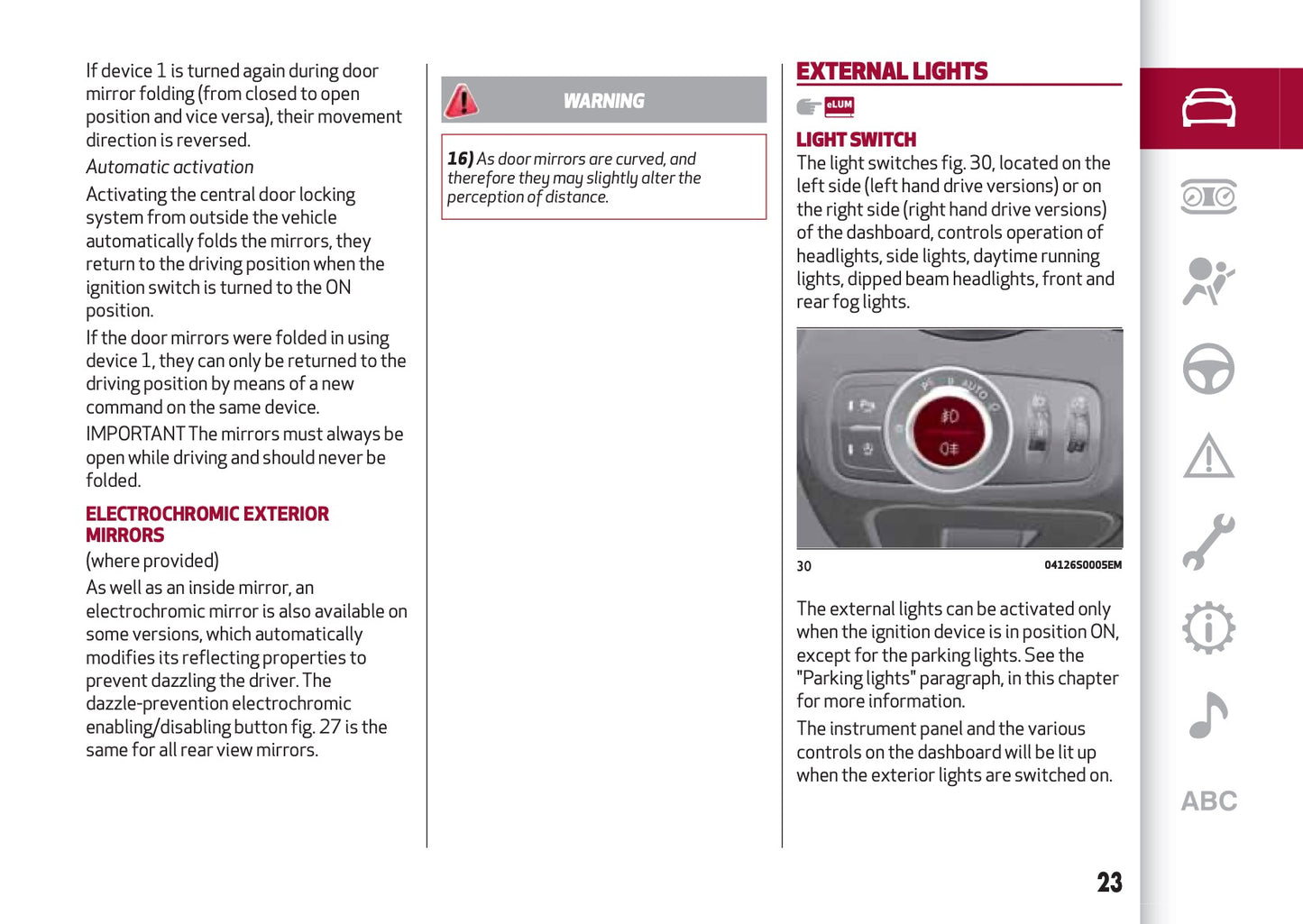 If device 1 is turned again during door mirror folding (from closed to open position and vice versa), their movement direction is reversed.

Automatic activation

Activating the central door locking system from outside the vehicle automatically folds the mirrors, they return to the driving position when the ignition switch is turned to the ON position.

If the door mirrors were folded in using device 1, they can only be returned to the driving position by means of a new command on the same device.

IMPORTANT The mirrors must always be open while driving and should never be folded.

ELECTROCHROMIC EXTERIOR MIRRORS

(where provided)

As well as an inside mirror, an electrochromic mirror is also available on some versions, which automatically modifies its reflecting properties to prevent dazzling the driver. The dazzle-prevention electrochromic enabling/disabling button fig. 27 is the same for all rear view mirrors.

WARNING

16) As door mirrors are curved, and therefore they may slightly alter the perception of distance.

EXTERNAL LIGHTS

eLUM

LIGHT SWITCH

The light switches fig. 30, located on the left side (left hand drive versions) or on the right side (right hand drive versions) of the dashboard, controls operation of headlights, side lights, daytime running lights, dipped beam headlights, front and rear fog lights.

AUTO

30

04126S0005EM

The external lights can be activated only when the ignition device is in position ON, except for the parking lights. See the "Parking lights" paragraph, in this chapter for more information.

The instrument panel and the various controls on the dashboard will be lit up when the exterior lights are switched on.

ABC

23