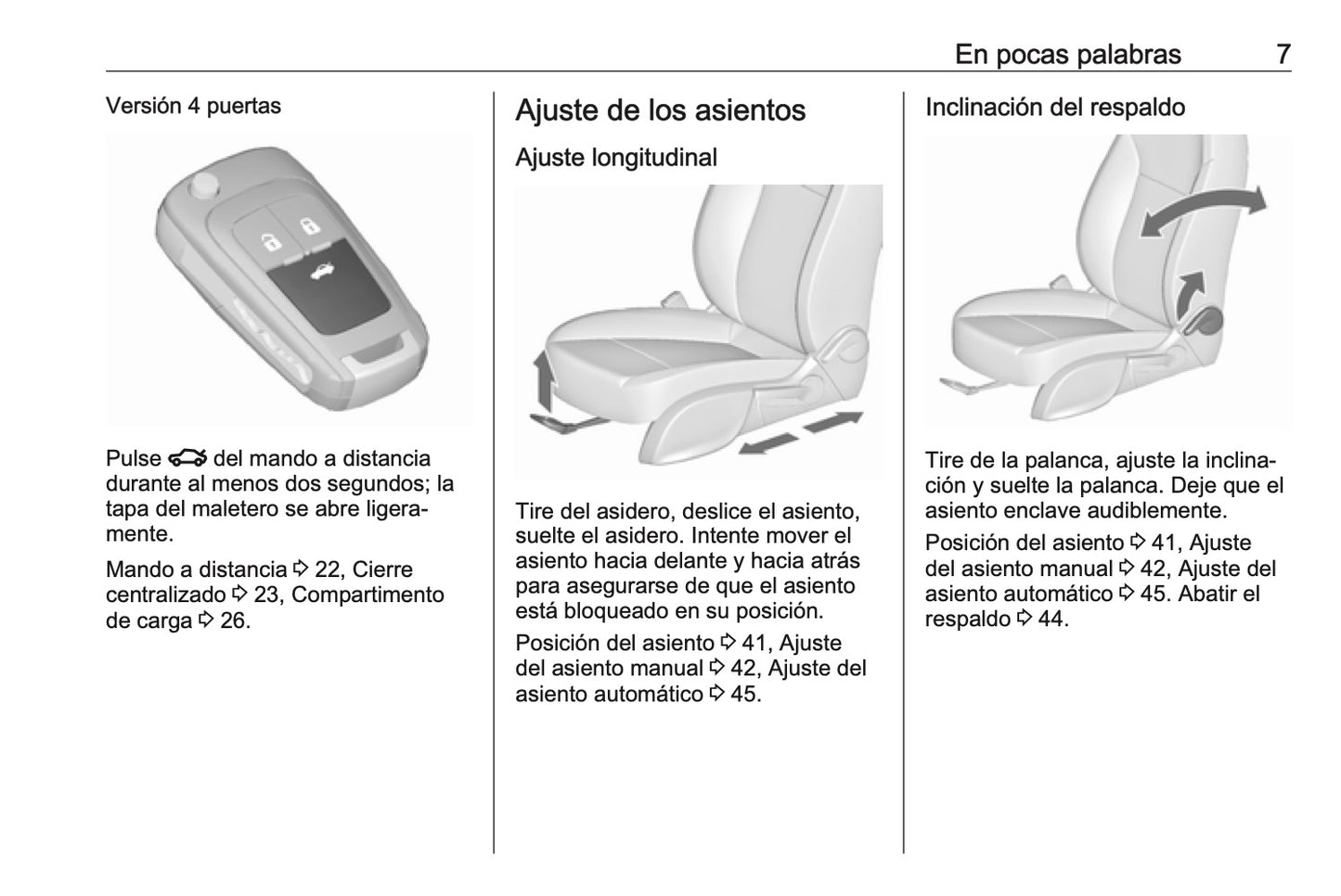 En pocas palabras 7

Versión 4 puertas

Pulse del mando a distancia durante al menos dos segundos; la tapa del maletero se abre ligeramente.

Mando a distancia ⇨ 22, Cierre centralizado ⇨ 23, Compartimento de carga ⇨ 26.

Ajuste de los asientos

Ajuste longitudinal

Tire del asidero, deslice el asiento, suelte el asidero. Intente mover el asiento hacia delante y hacia atrás para asegurarse de que el asiento está bloqueado en su posición.

Posición del asiento ⇨ 41, Ajuste del asiento manual ⇨ 42, Ajuste del asiento automático ⇨ 45.

Inclinación del respaldo

Tire de la palanca, ajuste la inclinación y suelte la palanca. Deje que el asiento enclave audiblemente.

Posición del asiento ⇨ 41, Ajuste del asiento manual ⇨ 42, Ajuste del asiento automático ⇨ 45. Abatir el respaldo ⇨ 44.