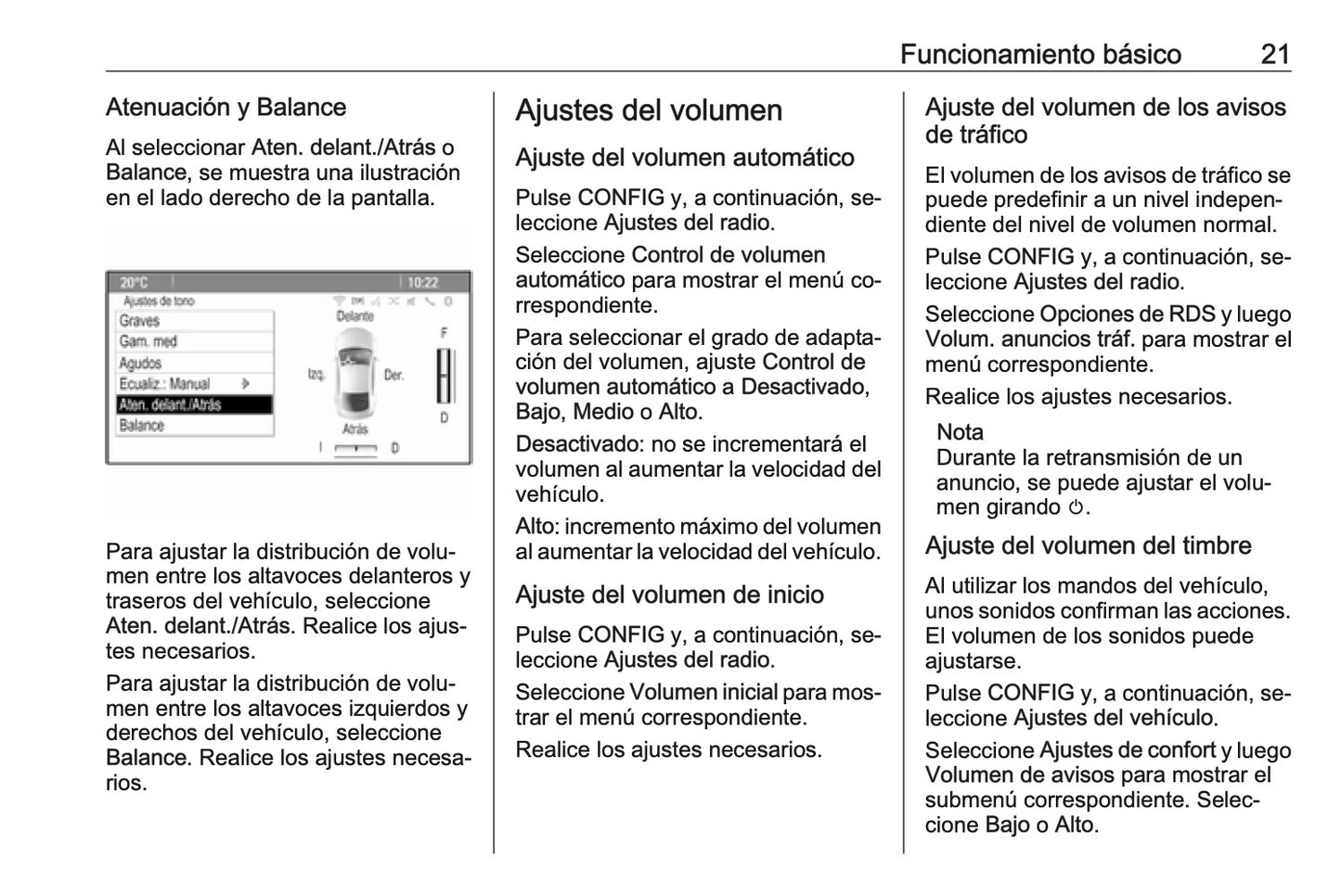 Funcionamiento básico 21

Atenuación y Balance

Al seleccionar Aten. delant./Atrás o Balance, se muestra una ilustración en el lado derecho de la pantalla.

20°C 10:22
Ajustes de tono
Graves
Gam. med
Agudos
Ecualiz.: Manual
Aten. delant./Atrás
Balance
Delante
Izq.
Der.
Atrás
F
D
I
D

Para ajustar la distribución de volumen entre los altavoces delanteros y traseros del vehículo, seleccione Aten. delant./Atrás. Realice los ajustes necesarios.

Para ajustar la distribución de volumen entre los altavoces izquierdos y derechos del vehículo, seleccione Balance. Realice los ajustes necesarios.

Ajustes del volumen

Ajuste del volumen automático

Pulse CONFIG y, a continuación, seleccione Ajustes del radio.

Seleccione Control de volumen automático para mostrar el menú correspondiente.

Para seleccionar el grado de adaptación del volumen, ajuste Control de volumen automático a Desactivado, Bajo, Medio o Alto.

Desactivado: no se incrementará el volumen al aumentar la velocidad del vehículo.

Alto: incremento máximo del volumen al aumentar la velocidad del vehículo.

Ajuste del volumen de inicio

Pulse CONFIG y, a continuación, seleccione Ajustes del radio.

Seleccione Volumen inicial para mostrar el menú correspondiente.

Realice los ajustes necesarios.

Ajuste del volumen de los avisos de tráfico

El volumen de los avisos de tráfico se puede predefinir a un nivel independiente del nivel de volumen normal.

Pulse CONFIG y, a continuación, seleccione Ajustes del radio.

Seleccione Opciones de RDS y luego Volum. anuncios tráf. para mostrar el menú correspondiente.

Realice los ajustes necesarios.

Nota
Durante la retransmisión de un anuncio, se puede ajustar el volumen girando ⏻.

Ajuste del volumen del timbre

Al utilizar los mandos del vehículo, unos sonidos confirman las acciones. El volumen de los sonidos puede ajustarse.

Pulse CONFIG y, a continuación, seleccione Ajustes del vehículo.

Seleccione Ajustes de confort y luego Volumen de avisos para mostrar el submenú correspondiente. Seleccione Bajo o Alto.