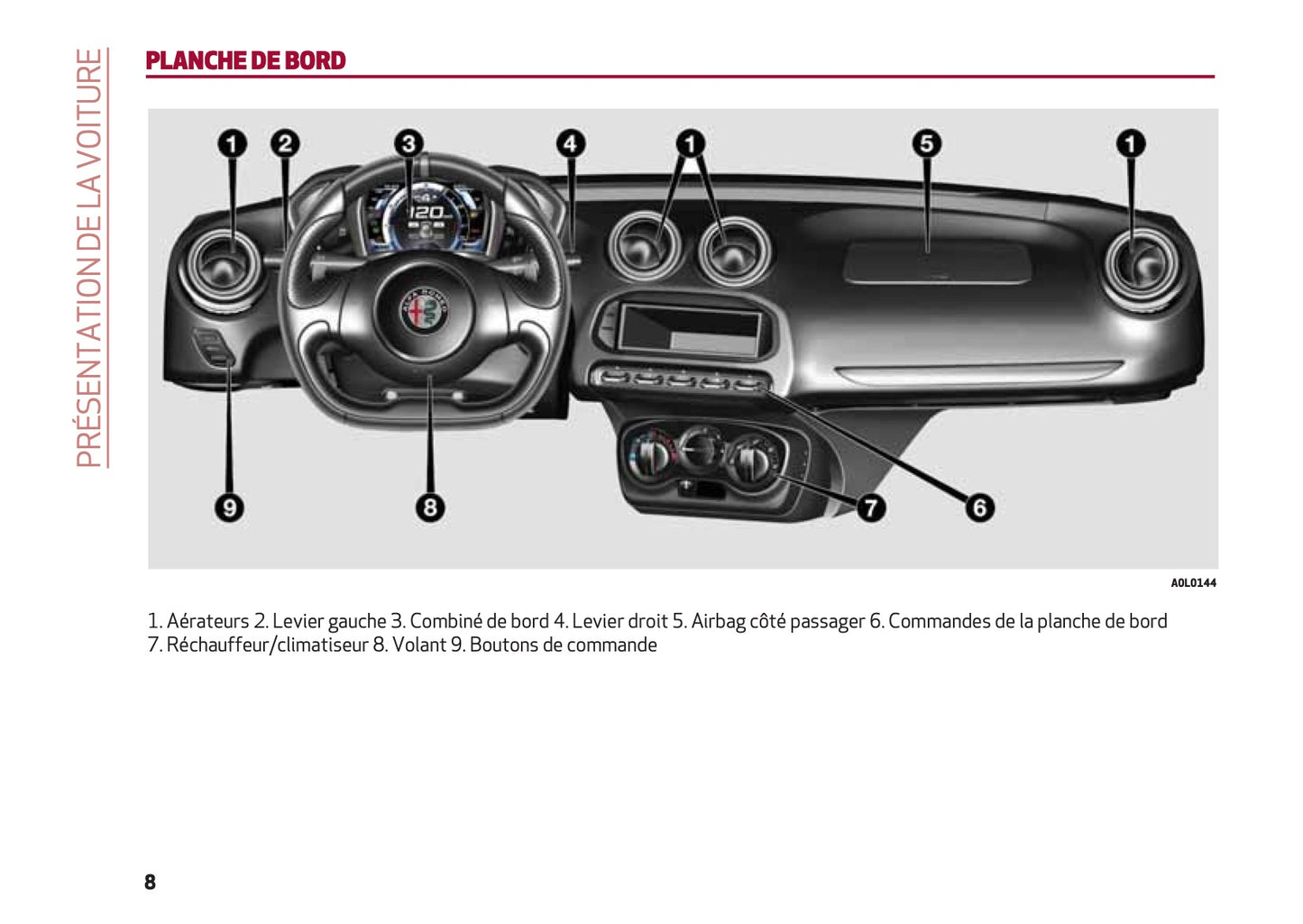 PRÉSENTATION DE LA VOITURE

PLANCHE DE BORD

1 2 3 4 1 5 1

120

9 8 7 6

A0L0144

1. Aérateurs 2. Levier gauche 3. Combiné de bord 4. Levier droit 5. Airbag côté passager 6. Commandes de la planche de bord 7. Réchauffeur/climatiseur 8. Volant 9. Boutons de commande

8