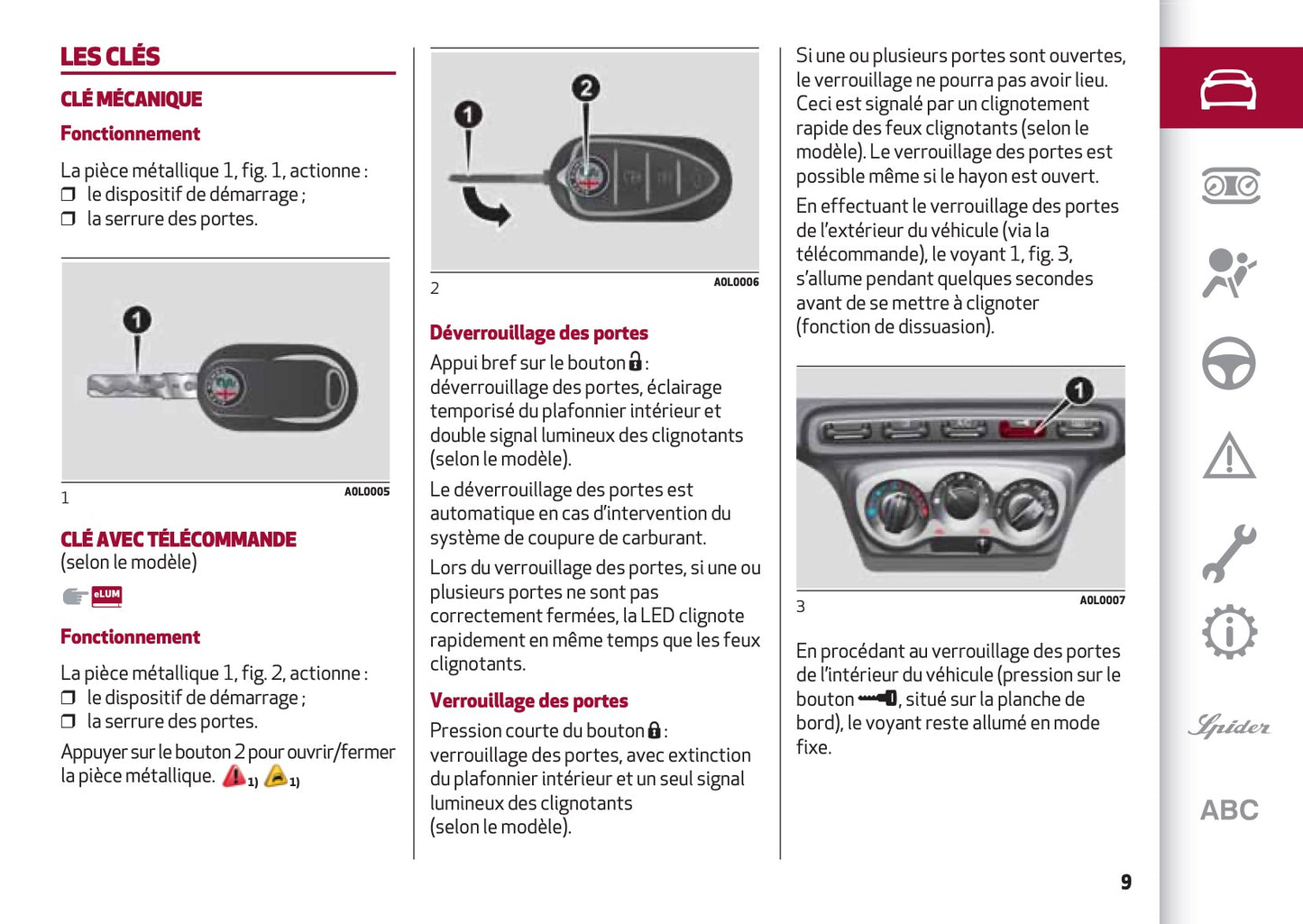 LES CLÉS

CLÉ MÉCANIQUE

Fonctionnement

La pièce métallique 1, fig. 1, actionne :
❒ le dispositif de démarrage ;
❒ la serrure des portes.

1

1 A0L0005

CLÉ AVEC TÉLÉCOMMANDE
(selon le modèle)

eLUM

Fonctionnement

La pièce métallique 1, fig. 2, actionne :
❒ le dispositif de démarrage ;
❒ la serrure des portes.

Appuyer sur le bouton 2 pour ouvrir/fermer la pièce métallique. 1) 1)

1 2

2 A0L0006

Déverrouillage des portes

Appui bref sur le bouton : déverrouillage des portes, éclairage temporisé du plafonnier intérieur et double signal lumineux des clignotants (selon le modèle).

Le déverrouillage des portes est automatique en cas d'intervention du système de coupure de carburant.

Lors du verrouillage des portes, si une ou plusieurs portes ne sont pas correctement fermées, la LED clignote rapidement en même temps que les feux clignotants.

Verrouillage des portes

Pression courte du bouton : verrouillage des portes, avec extinction du plafonnier intérieur et un seul signal lumineux des clignotants (selon le modèle).

Si une ou plusieurs portes sont ouvertes, le verrouillage ne pourra pas avoir lieu. Ceci est signalé par un clignotement rapide des feux clignotants (selon le modèle). Le verrouillage des portes est possible même si le hayon est ouvert.

En effectuant le verrouillage des portes de l'extérieur du véhicule (via la télécommande), le voyant 1, fig. 3, s'allume pendant quelques secondes avant de se mettre à clignoter (fonction de dissuasion).

1

3 A0L0007

En procédant au verrouillage des portes de l'intérieur du véhicule (pression sur le bouton , situé sur la planche de bord), le voyant reste allumé en mode fixe.

9

Spider

ABC