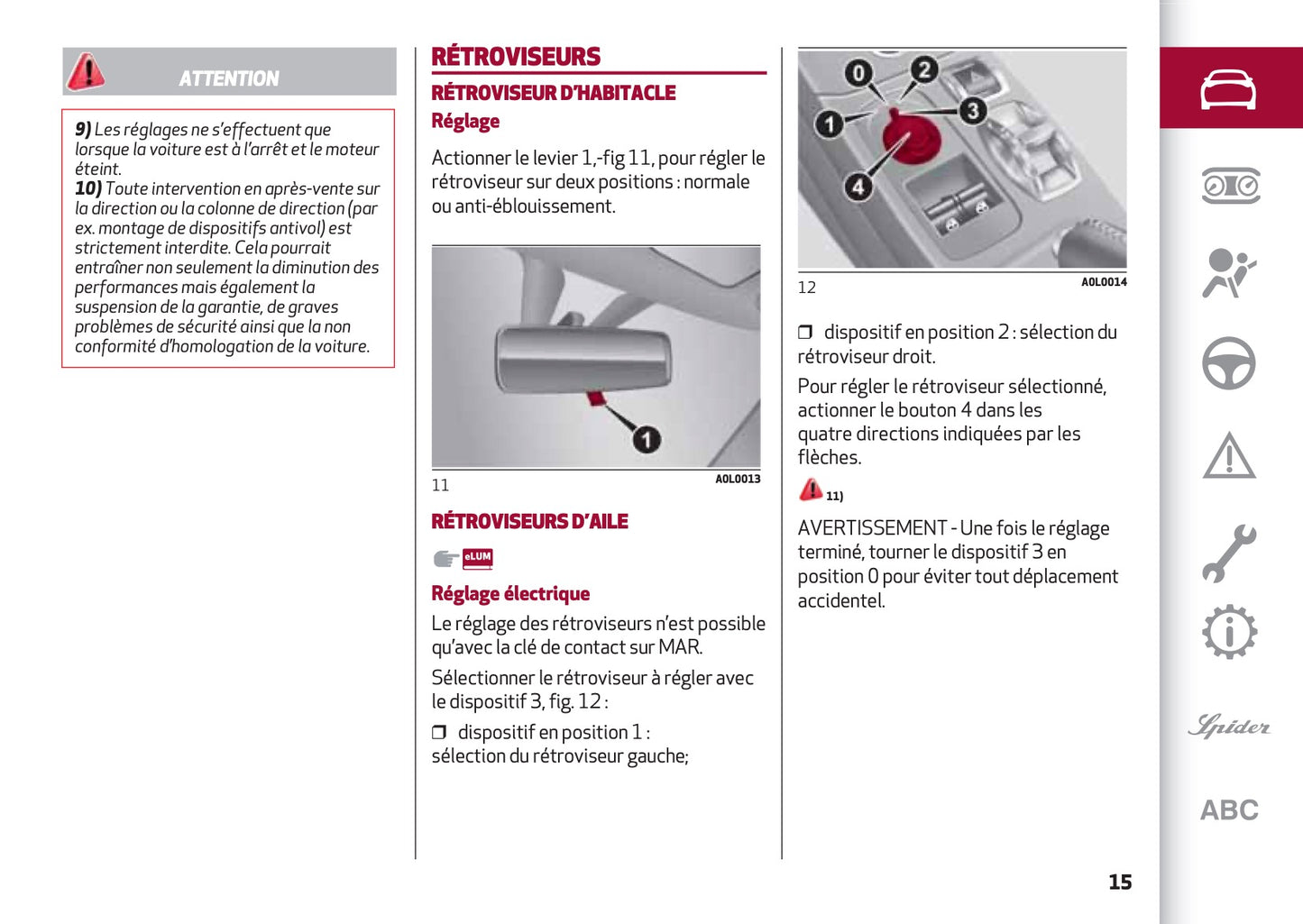 ATTENTION

9) Les réglages ne s'effectuent que lorsque la voiture est à l'arrêt et le moteur éteint.
10) Toute intervention en après-vente sur la direction ou la colonne de direction (par ex. montage de dispositifs antivol) est strictement interdite. Cela pourrait entraîner non seulement la diminution des performances mais également la suspension de la garantie, de graves problèmes de sécurité ainsi que la non conformité d'homologation de la voiture.

RÉTROVISEURS

RÉTROVISEUR D'HABITACLE

Réglage

Actionner le levier 1,-fig 11, pour régler le rétroviseur sur deux positions : normale ou anti-éblouissement.

1

11 A0L0013

RÉTROVISEURS D'AILE

eLUM

Réglage électrique

Le réglage des rétroviseurs n'est possible qu'avec la clé de contact sur MAR.

Sélectionner le rétroviseur à régler avec le dispositif 3, fig. 12 :

❒ dispositif en position 1 : sélection du rétroviseur gauche;

0 2 1 3 4

12 A0L0014

❒ dispositif en position 2 : sélection du rétroviseur droit.

Pour régler le rétroviseur sélectionné, actionner le bouton 4 dans les quatre directions indiquées par les flèches.

11)

AVERTISSEMENT - Une fois le réglage terminé, tourner le dispositif 3 en position 0 pour éviter tout déplacement accidentel.

Spider

ABC

15