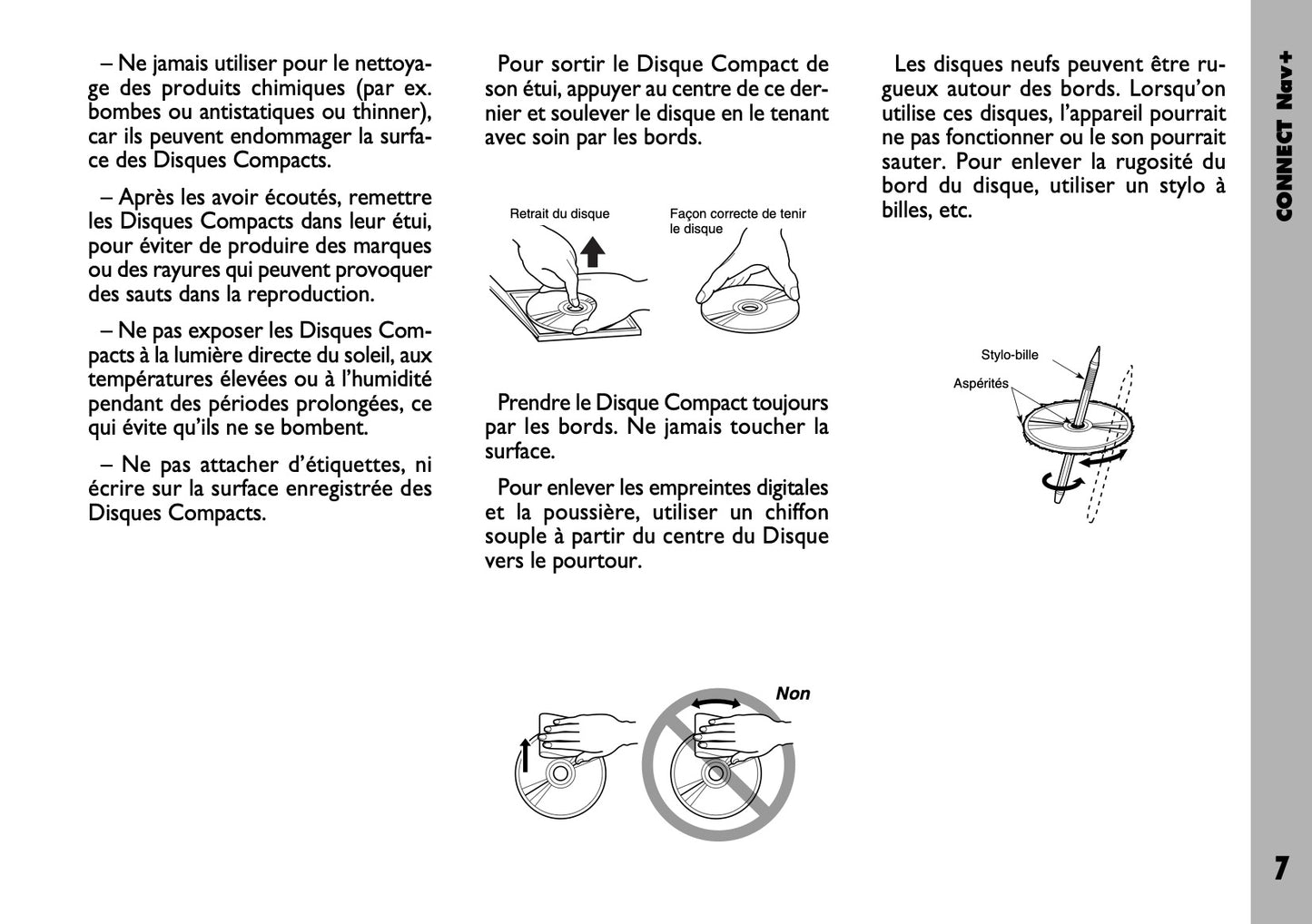 – Ne jamais utiliser pour le nettoyage des produits chimiques (par ex. bombes ou antistatiques ou thinner), car ils peuvent endommager la surface des Disques Compacts.

– Après les avoir écoutés, remettre les Disques Compacts dans leur étui, pour éviter de produire des marques ou des rayures qui peuvent provoquer des sauts dans la reproduction.

– Ne pas exposer les Disques Compacts à la lumière directe du soleil, aux températures élevées ou à l'humidité pendant des périodes prolongées, ce qui évite qu'ils ne se bombent.

– Ne pas attacher d'étiquettes, ni écrire sur la surface enregistrée des Disques Compacts.

Pour sortir le Disque Compact de son étui, appuyer au centre de ce dernier et soulever le disque en le tenant avec soin par les bords.

Retrait du disque

Façon correcte de tenir le disque

Prendre le Disque Compact toujours par les bords. Ne jamais toucher la surface.

Pour enlever les empreintes digitales et la poussière, utiliser un chiffon souple à partir du centre du Disque vers le pourtour.

Non

Les disques neufs peuvent être rugueux autour des bords. Lorsqu'on utilise ces disques, l'appareil pourrait ne pas fonctionner ou le son pourrait sauter. Pour enlever la rugosité du bord du disque, utiliser un stylo à billes, etc.

Stylo-bille

Aspérités

CONNECT Nav+

7