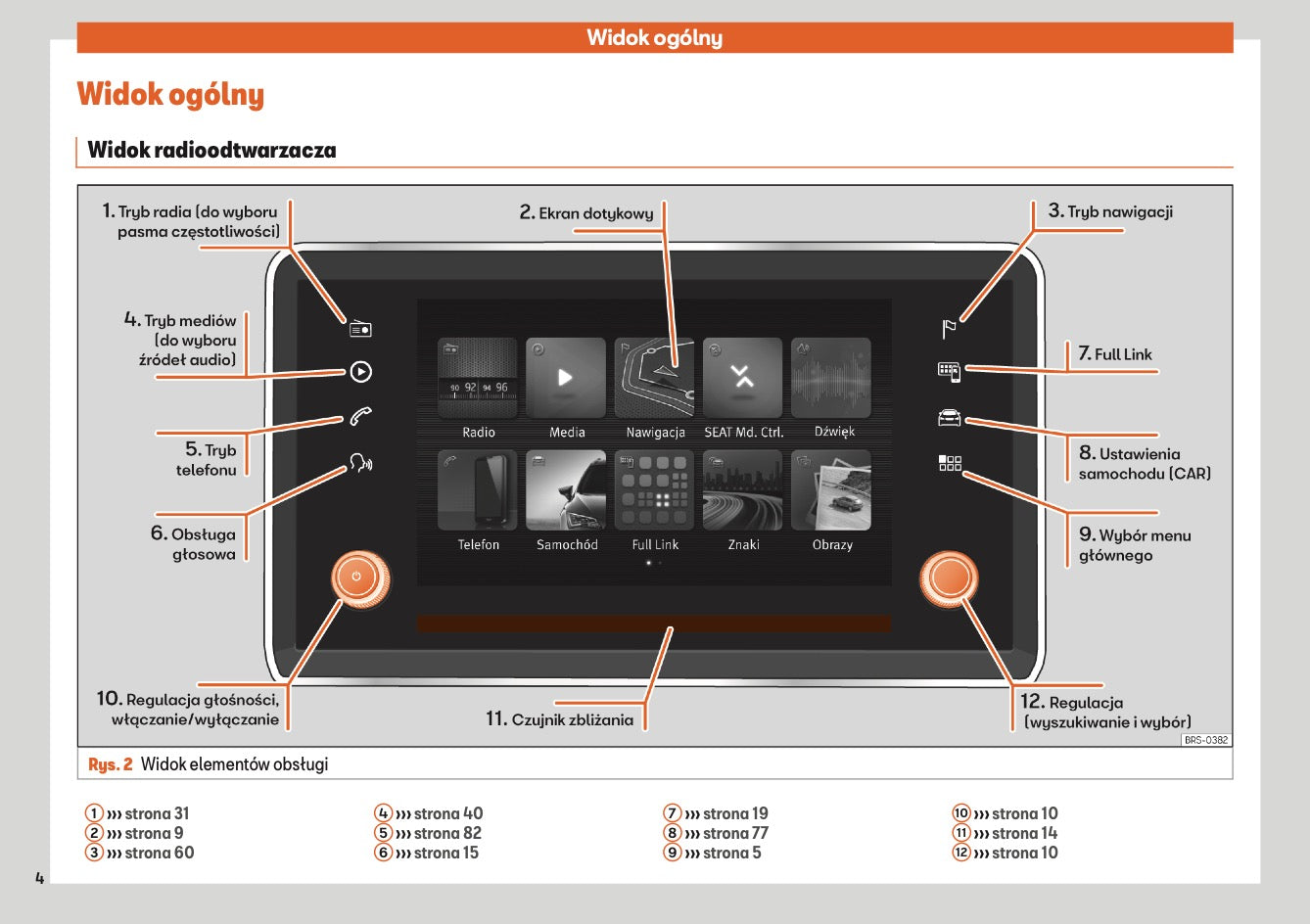 Widok ogólny

Widok ogólny

Widok radioodtwarzacza

1. Tryb radia (do wyboru pasma częstotliwości)

2. Ekran dotykowy

3. Tryb nawigacji

4. Tryb mediów (do wyboru źródeł audio)

5. Tryb telefonu

6. Obsługa głosowa

7. Full Link

8. Ustawienia samochodu (CAR)

9. Wybór menu głównego

90 92 94 96

Radio

Media

Nawigacja

SEAT Md. Ctrl.

Dźwięk

Telefon

Samochód

Full Link

Znaki

Obrazy

10. Regulacja głośności, włączanie/wyłączanie

11. Czujnik zbliżania

12. Regulacja (wyszukiwanie i wybór)

BRS-0382

Rys. 2 Widok elementów obsługi

1 ››› strona 31
2 ››› strona 9
3 ››› strona 60

4 ››› strona 40
5 ››› strona 82
6 ››› strona 15

7 ››› strona 19
8 ››› strona 77
9 ››› strona 5

10 ››› strona 10
11 ››› strona 14
12 ››› strona 10

4