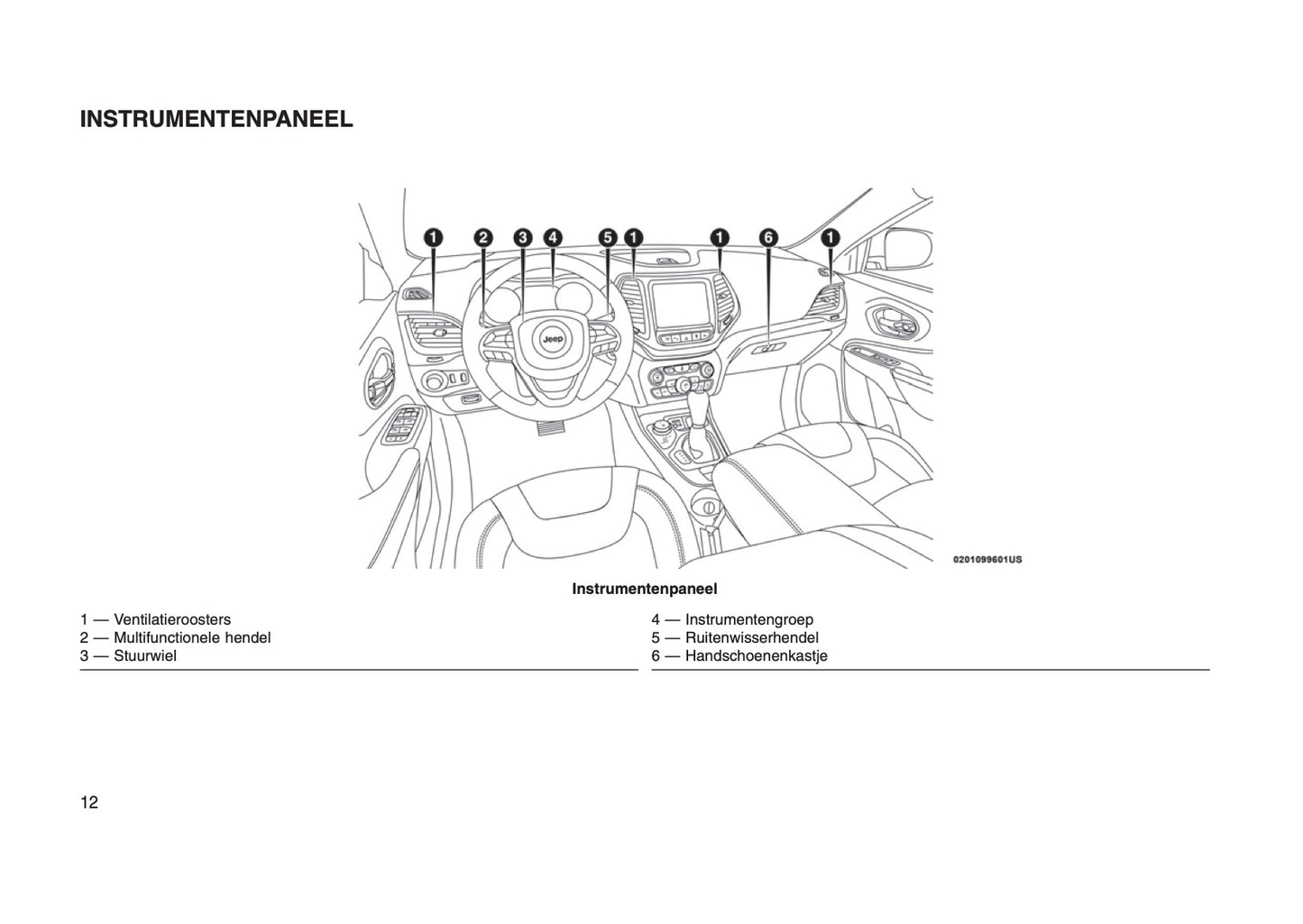 INSTRUMENTENPANEEL

1 2 3 4 5 1 1 6 1

Jeep

0201099601US

Instrumentenpaneel

1 — Ventilatieroosters
2 — Multifunctionele hendel
3 — Stuurwiel

4 — Instrumentengroep
5 — Ruitenwisserhendel
6 — Handschoenenkastje

12