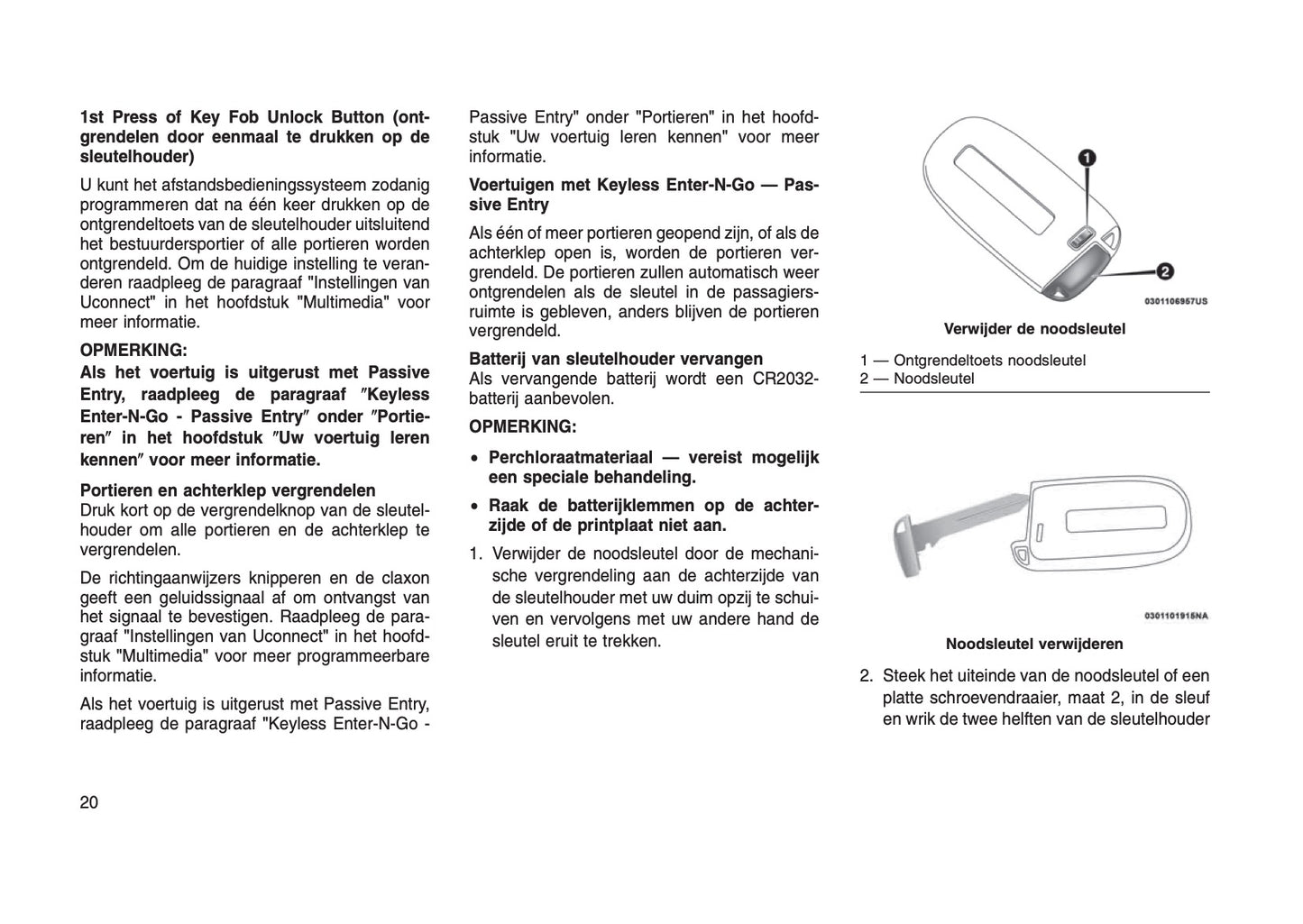 1st Press of Key Fob Unlock Button (ontgrendelen door eenmaal te drukken op de sleutelhouder)

U kunt het afstandsbedieningssysteem zodanig programmeren dat na één keer drukken op de ontgrendeltoets van de sleutelhouder uitsluitend het bestuurdersportier of alle portieren worden ontgrendeld. Om de huidige instelling te veranderen raadpleeg de paragraaf "Instellingen van Uconnect" in het hoofdstuk "Multimedia" voor meer informatie.

OPMERKING:
Als het voertuig is uitgerust met Passive Entry, raadpleeg de paragraaf ″Keyless Enter-N-Go - Passive Entry″ onder ″Portieren″ in het hoofdstuk ″Uw voertuig leren kennen″ voor meer informatie.

Portieren en achterklep vergrendelen
Druk kort op de vergrendelknop van de sleutelhouder om alle portieren en de achterklep te vergrendelen.

De richtingaanwijzers knipperen en de claxon geeft een geluidssignaal af om ontvangst van het signaal te bevestigen. Raadpleeg de paragraaf "Instellingen van Uconnect" in het hoofdstuk "Multimedia" voor meer programmeerbare informatie.

Als het voertuig is uitgerust met Passive Entry, raadpleeg de paragraaf "Keyless Enter-N-Go - Passive Entry" onder "Portieren" in het hoofdstuk "Uw voertuig leren kennen" voor meer informatie.

Voertuigen met Keyless Enter-N-Go — Passive Entry

Als één of meer portieren geopend zijn, of als de achterklep open is, worden de portieren vergrendeld. De portieren zullen automatisch weer ontgrendelen als de sleutel in de passagiersruimte is gebleven, anders blijven de portieren vergrendeld.

Batterij van sleutelhouder vervangen
Als vervangende batterij wordt een CR2032-batterij aanbevolen.

OPMERKING:
• Perchloraatmateriaal — vereist mogelijk een speciale behandeling.
• Raak de batterijklemmen op de achterzijde of de printplaat niet aan.

1. Verwijder de noodsleutel door de mechanische vergrendeling aan de achterzijde van de sleutelhouder met uw duim opzij te schuiven en vervolgens met uw andere hand de sleutel eruit te trekken.

1
2
0301106957US
Verwijder de noodsleutel

1 — Ontgrendeltoets noodsleutel
2 — Noodsleutel

0301101915NA
Noodsleutel verwijderen

2. Steek het uiteinde van de noodsleutel of een platte schroevendraaier, maat 2, in de sleuf en wrik de twee helften van de sleutelhouder

20