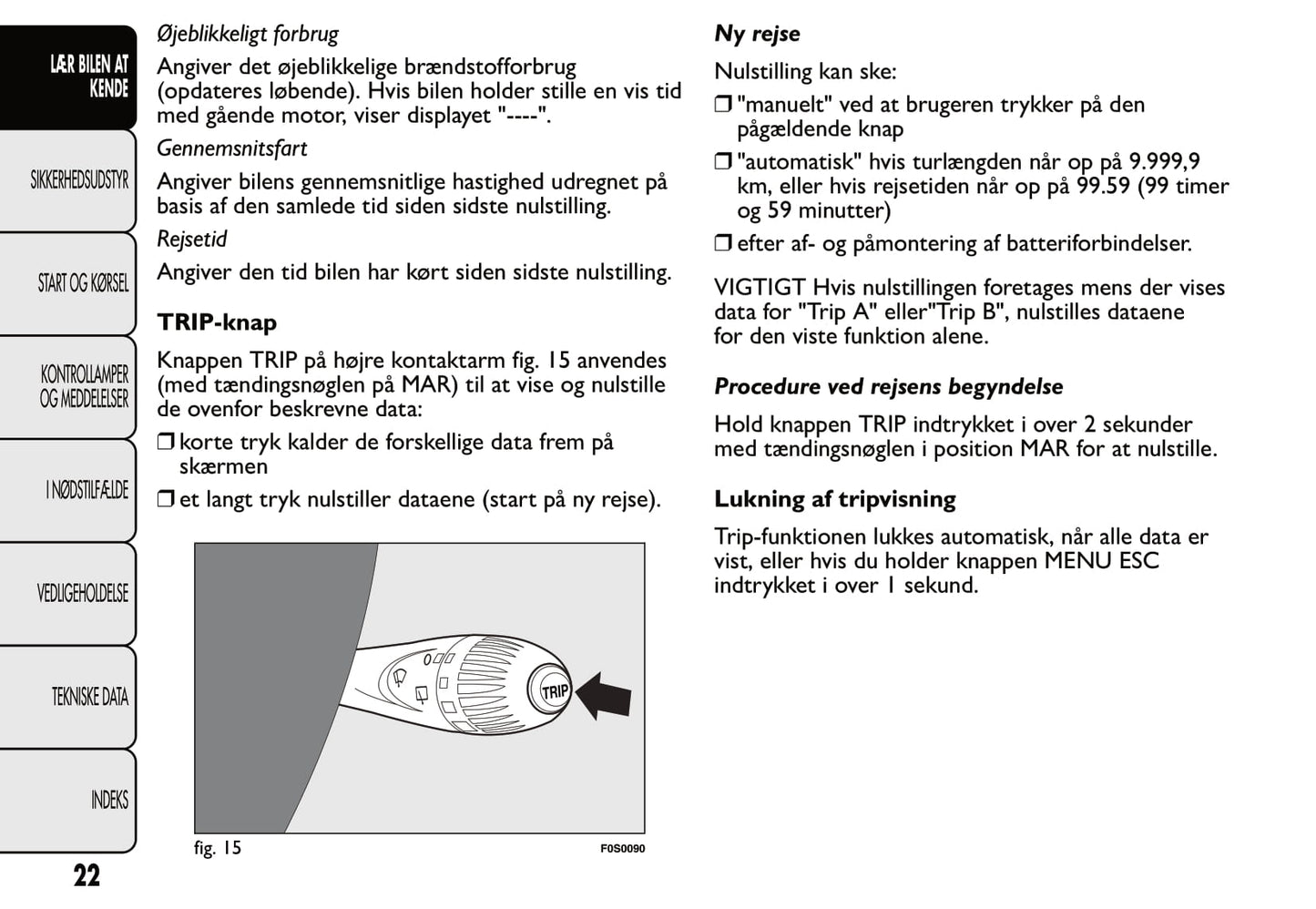 LÆR BILEN AT KENDE

SIKKERHEDSUDSTYR

START OG KØRSEL

KONTROLLAMPER OG MEDDELELSER

I NØDSTILFÆLDE

VEDLIGEHOLDELSE

TEKNISKE DATA

INDEKS

22

Øjeblikkeligt forbrug

Angiver det øjeblikkelige brændstofforbrug (opdateres løbende). Hvis bilen holder stille en vis tid med gående motor, viser displayet "----".

Gennemsnitsfart

Angiver bilens gennemsnitlige hastighed udregnet på basis af den samlede tid siden sidste nulstilling.

Rejsetid

Angiver den tid bilen har kørt siden sidste nulstilling.

TRIP-knap

Knappen TRIP på højre kontaktarm fig. 15 anvendes (med tændingsnøglen på MAR) til at vise og nulstille de ovenfor beskrevne data:

❒ korte tryk kalder de forskellige data frem på skærmen

❒ et langt tryk nulstiller dataene (start på ny rejse).

TRIP

fig. 15

F0S0090

Ny rejse

Nulstilling kan ske:

❒ "manuelt" ved at brugeren trykker på den pågældende knap

❒ "automatisk" hvis turlængden når op på 9.999,9 km, eller hvis rejsetiden når op på 99.59 (99 timer og 59 minutter)

❒ efter af- og påmontering af batteriforbindelser.

VIGTIGT Hvis nulstillingen foretages mens der vises data for "Trip A" eller"Trip B", nulstilles dataene for den viste funktion alene.

Procedure ved rejsens begyndelse

Hold knappen TRIP indtrykket i over 2 sekunder med tændingsnøglen i position MAR for at nulstille.

Lukning af tripvisning

Trip-funktionen lukkes automatisk, når alle data er vist, eller hvis du holder knappen MENU ESC indtrykket i over 1 sekund.