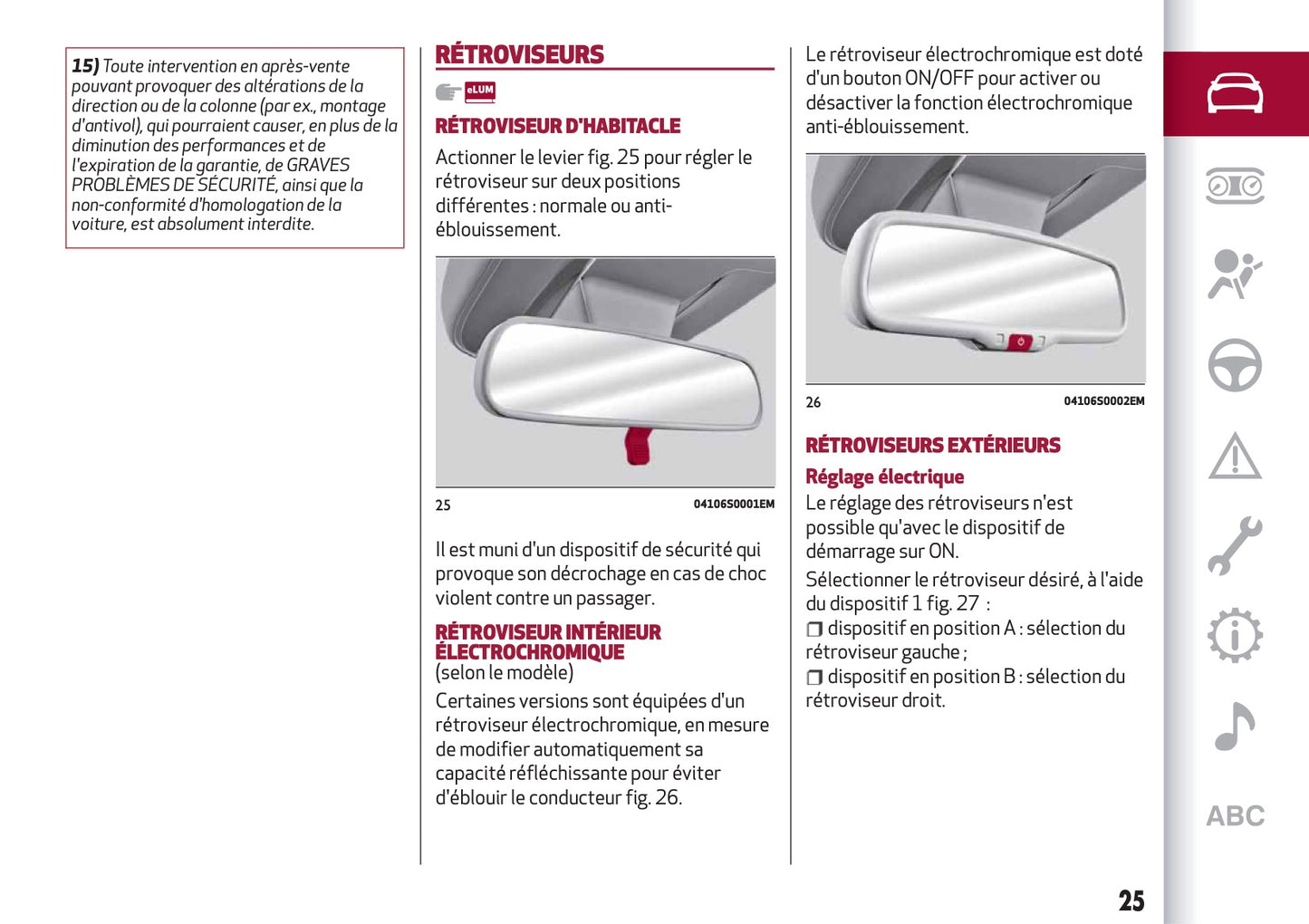 15) Toute intervention en après-vente pouvant provoquer des altérations de la direction ou de la colonne (par ex., montage d'antivol), qui pourraient causer, en plus de la diminution des performances et de l'expiration de la garantie, de GRAVES PROBLÈMES DE SÉCURITÉ, ainsi que la non-conformité d'homologation de la voiture, est absolument interdite.

RÉTROVISEURS

eLUM

RÉTROVISEUR D'HABITACLE

Actionner le levier fig. 25 pour régler le rétroviseur sur deux positions différentes : normale ou anti-éblouissement.

25

04106S0001EM

Il est muni d'un dispositif de sécurité qui provoque son décrochage en cas de choc violent contre un passager.

RÉTROVISEUR INTÉRIEUR ÉLECTROCHROMIQUE
(selon le modèle)

Certaines versions sont équipées d'un rétroviseur électrochromique, en mesure de modifier automatiquement sa capacité réfléchissante pour éviter d'éblouir le conducteur fig. 26.

Le rétroviseur électrochromique est doté d'un bouton ON/OFF pour activer ou désactiver la fonction électrochromique anti-éblouissement.

26

04106S0002EM

RÉTROVISEURS EXTÉRIEURS

Réglage électrique

Le réglage des rétroviseurs n'est possible qu'avec le dispositif de démarrage sur ON.

Sélectionner le rétroviseur désiré, à l'aide du dispositif 1 fig. 27 :

❒ dispositif en position A : sélection du rétroviseur gauche ;

❒ dispositif en position B : sélection du rétroviseur droit.

ABC

25