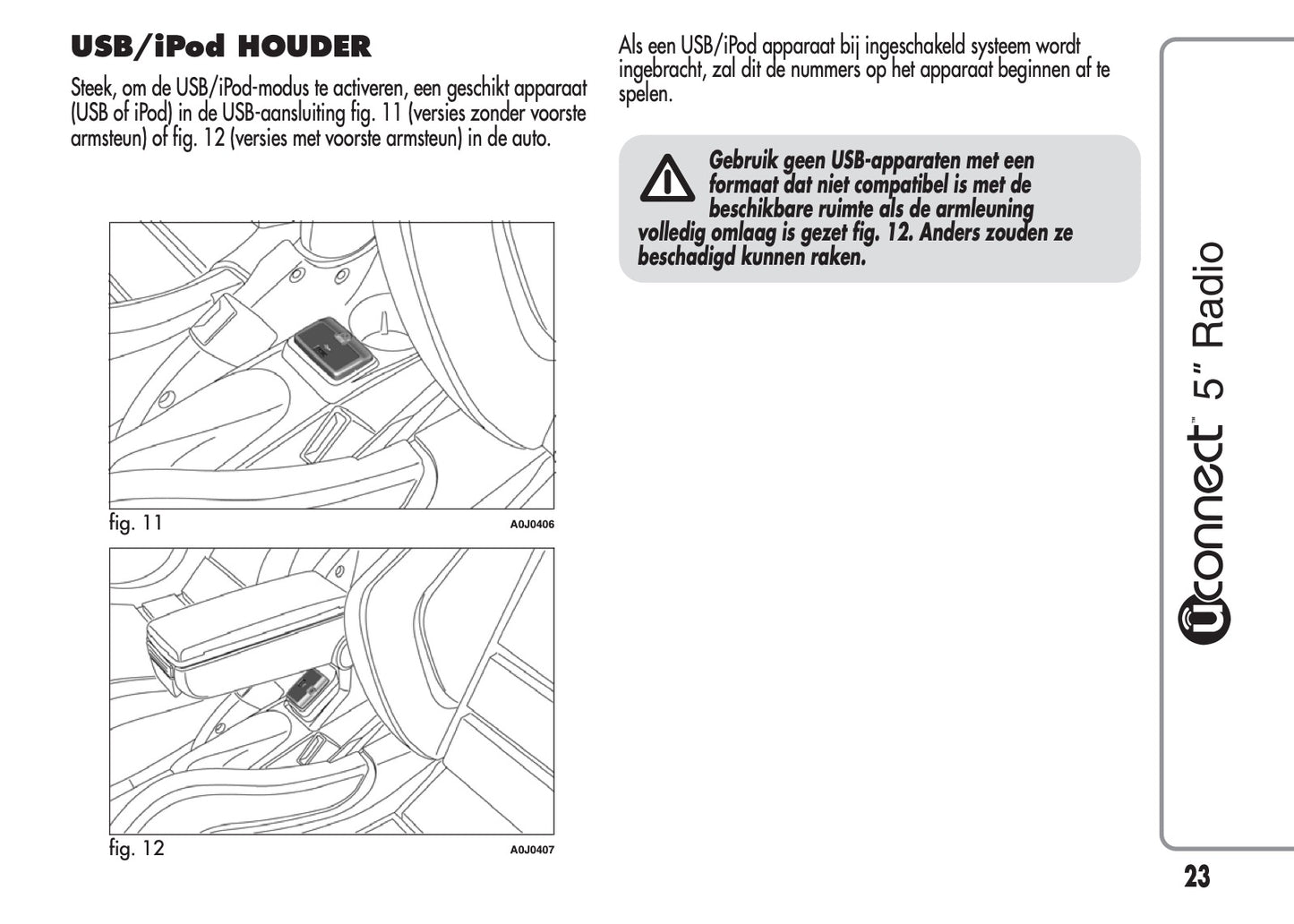 USB/iPod HOUDER

Steek, om de USB/iPod-modus te activeren, een geschikt apparaat (USB of iPod) in de USB-aansluiting fig. 11 (versies zonder voorste armsteun) of fig. 12 (versies met voorste armsteun) in de auto.

fig. 11 A0J0406

fig. 12 A0J0407

Als een USB/iPod apparaat bij ingeschakeld systeem wordt ingebracht, zal dit de nummers op het apparaat beginnen af te spelen.

Gebruik geen USB-apparaten met een formaat dat niet compatibel is met de beschikbare ruimte als de armleuning volledig omlaag is gezet fig. 12. Anders zouden ze beschadigd kunnen raken.

Uconnect™ 5" Radio

23