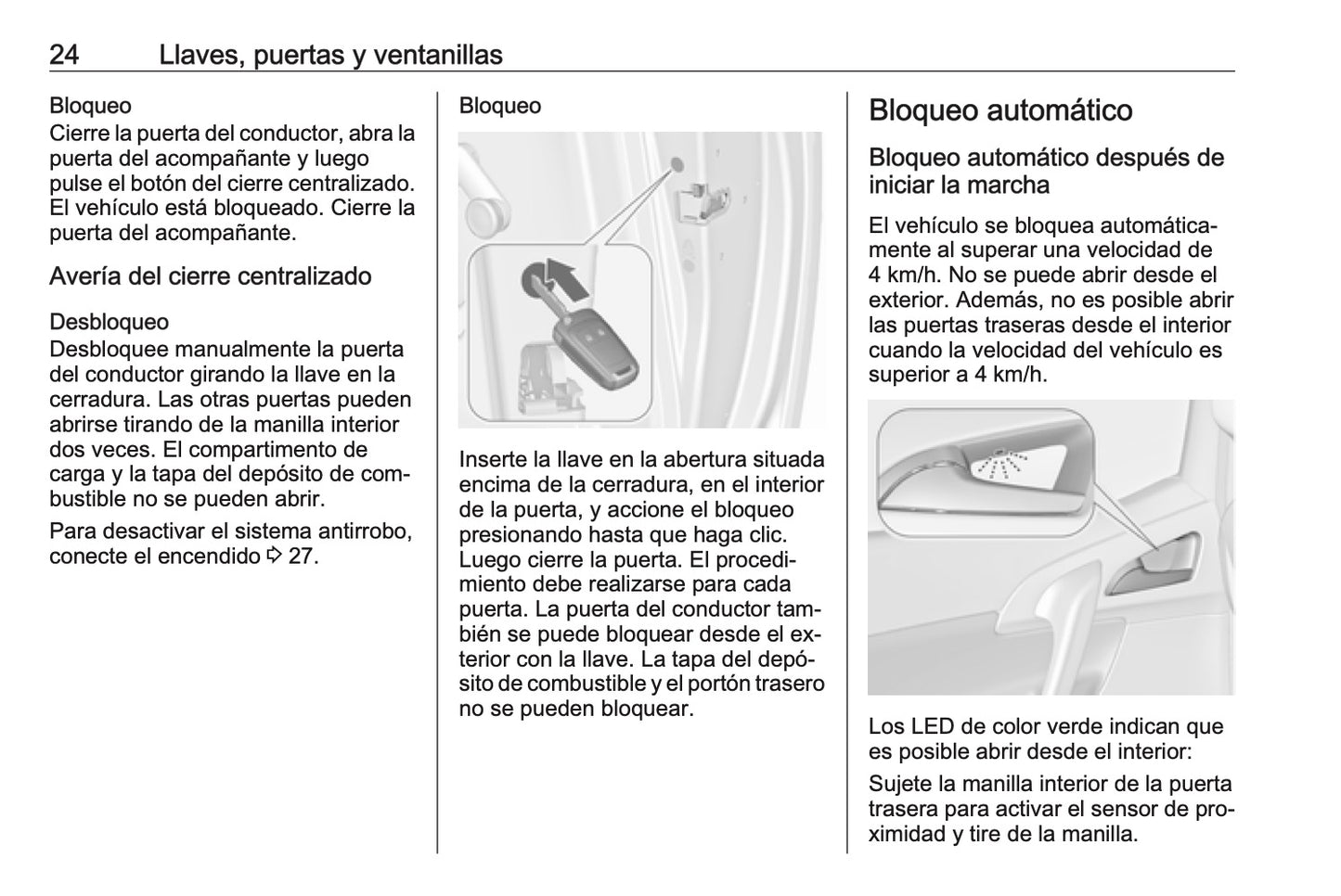 24 Llaves, puertas y ventanillas

Bloqueo
Cierre la puerta del conductor, abra la puerta del acompañante y luego pulse el botón del cierre centralizado. El vehículo está bloqueado. Cierre la puerta del acompañante.

Avería del cierre centralizado

Desbloqueo
Desbloquee manualmente la puerta del conductor girando la llave en la cerradura. Las otras puertas pueden abrirse tirando de la manilla interior dos veces. El compartimento de carga y la tapa del depósito de combustible no se pueden abrir.

Para desactivar el sistema antirrobo, conecte el encendido ⇨ 27.

Bloqueo

Inserte la llave en la abertura situada encima de la cerradura, en el interior de la puerta, y accione el bloqueo presionando hasta que haga clic. Luego cierre la puerta. El procedimiento debe realizarse para cada puerta. La puerta del conductor también se puede bloquear desde el exterior con la llave. La tapa del depósito de combustible y el portón trasero no se pueden bloquear.

Bloqueo automático

Bloqueo automático después de iniciar la marcha

El vehículo se bloquea automáticamente al superar una velocidad de 4 km/h. No se puede abrir desde el exterior. Además, no es posible abrir las puertas traseras desde el interior cuando la velocidad del vehículo es superior a 4 km/h.

Los LED de color verde indican que es posible abrir desde el interior:

Sujete la manilla interior de la puerta trasera para activar el sensor de proximidad y tire de la manilla.