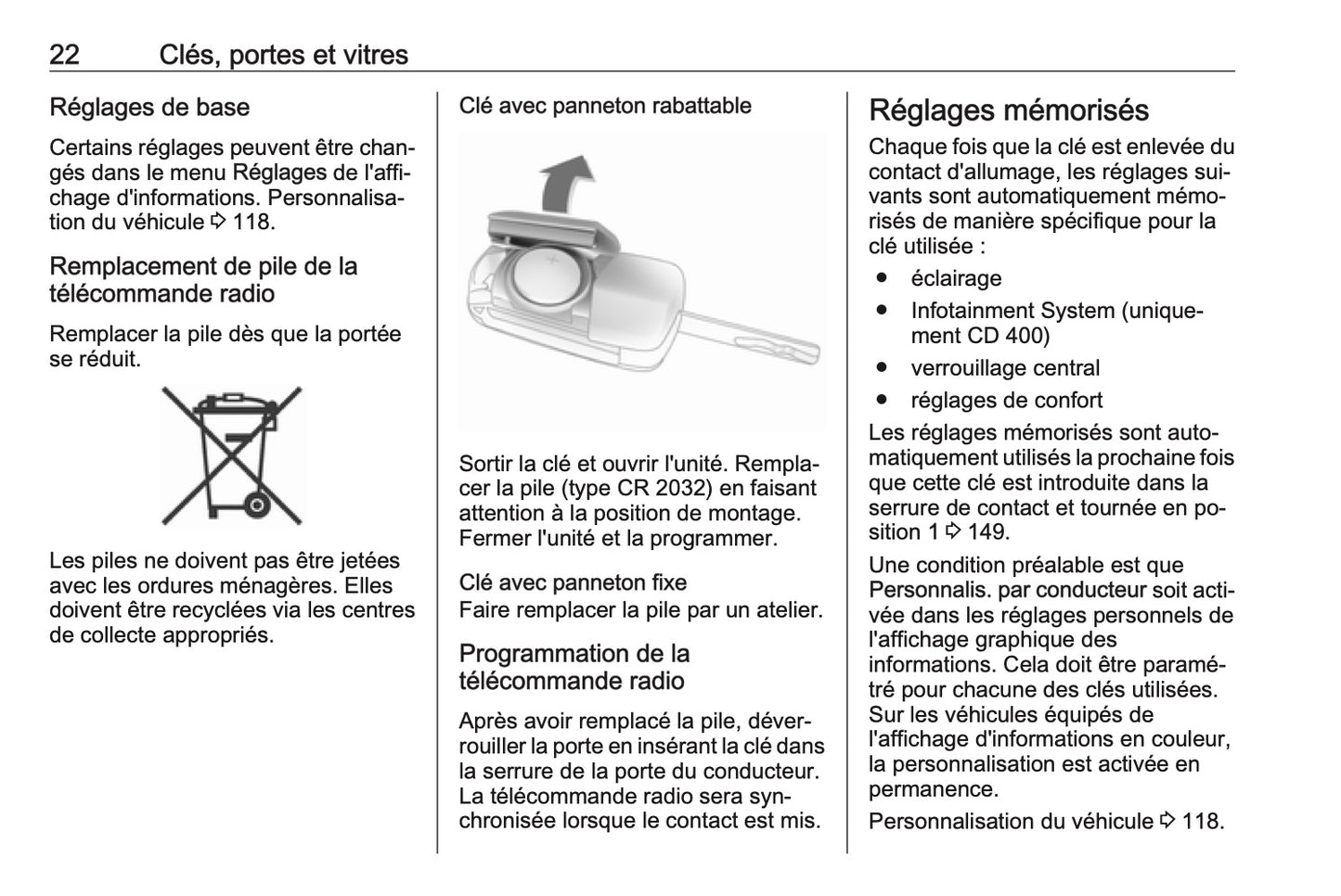 22 Clés, portes et vitres

Réglages de base

Certains réglages peuvent être changés dans le menu Réglages de l'affichage d'informations. Personnalisation du véhicule ⇨ 118.

Remplacement de pile de la télécommande radio

Remplacer la pile dès que la portée se réduit.

Les piles ne doivent pas être jetées avec les ordures ménagères. Elles doivent être recyclées via les centres de collecte appropriés.

Clé avec panneton rabattable

Sortir la clé et ouvrir l'unité. Remplacer la pile (type CR 2032) en faisant attention à la position de montage. Fermer l'unité et la programmer.

Clé avec panneton fixe
Faire remplacer la pile par un atelier.

Programmation de la télécommande radio

Après avoir remplacé la pile, déverrouiller la porte en insérant la clé dans la serrure de la porte du conducteur. La télécommande radio sera synchronisée lorsque le contact est mis.

Réglages mémorisés

Chaque fois que la clé est enlevée du contact d'allumage, les réglages suivants sont automatiquement mémorisés de manière spécifique pour la clé utilisée :

● éclairage
● Infotainment System (uniquement CD 400)
● verrouillage central
● réglages de confort

Les réglages mémorisés sont automatiquement utilisés la prochaine fois que cette clé est introduite dans la serrure de contact et tournée en position 1 ⇨ 149.

Une condition préalable est que Personnalis. par conducteur soit activée dans les réglages personnels de l'affichage graphique des informations. Cela doit être paramétré pour chacune des clés utilisées. Sur les véhicules équipés de l'affichage d'informations en couleur, la personnalisation est activée en permanence.

Personnalisation du véhicule ⇨ 118.