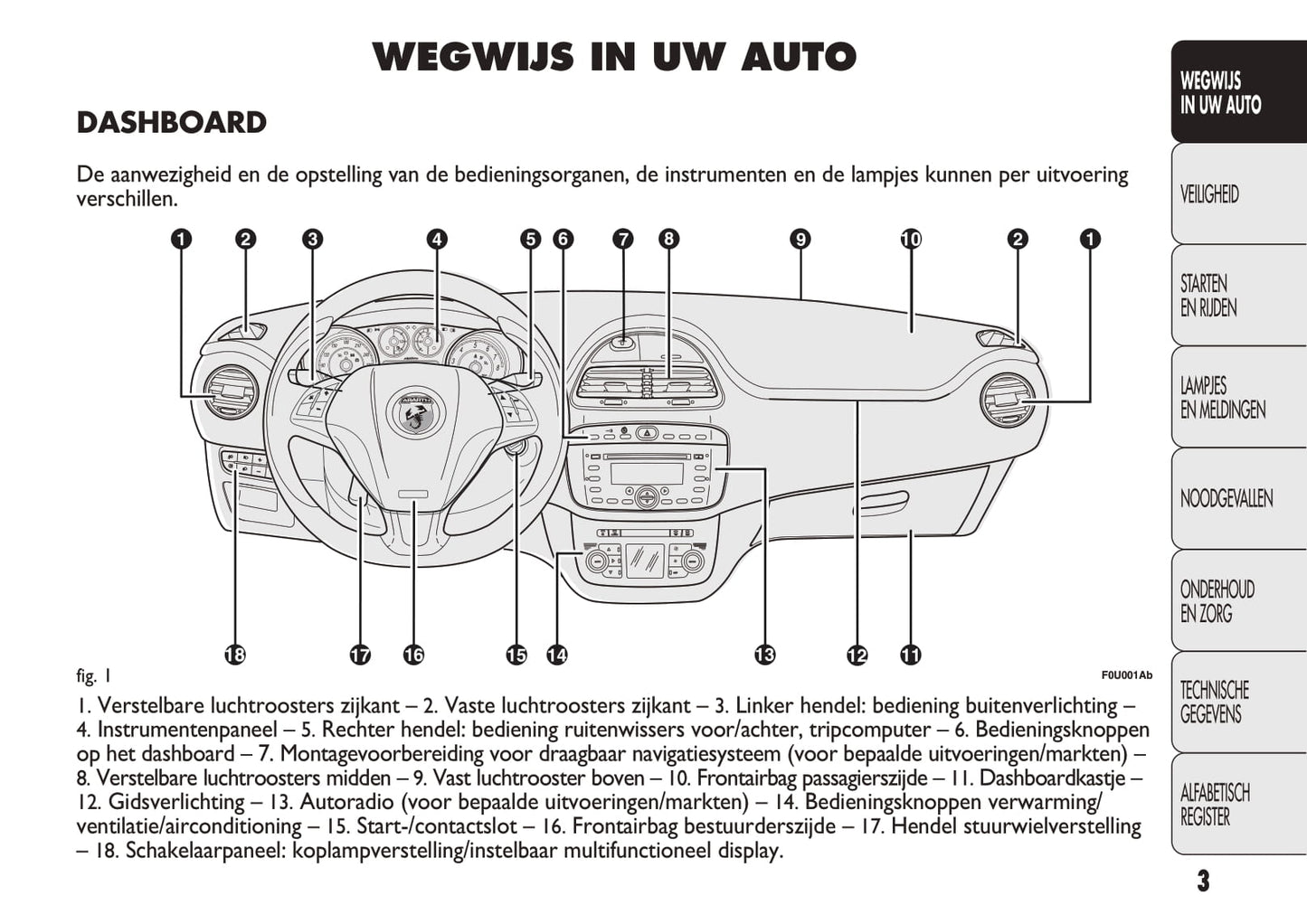 WEGWIJS IN UW AUTO

DASHBOARD

De aanwezigheid en de opstelling van de bedieningsorganen, de instrumenten en de lampjes kunnen per uitvoering verschillen.

1 2 3 4 5 6 7 8 9 10 2 1

18 17 16 15 14 13 12 11

fig. 1

F0U001Ab

1. Verstelbare luchtroosters zijkant – 2. Vaste luchtroosters zijkant – 3. Linker hendel: bediening buitenverlichting – 4. Instrumentenpaneel – 5. Rechter hendel: bediening ruitenwissers voor/achter, tripcomputer – 6. Bedieningsknoppen op het dashboard – 7. Montagevoorbereiding voor draagbaar navigatiesysteem (voor bepaalde uitvoeringen/markten) – 8. Verstelbare luchtroosters midden – 9. Vast luchtrooster boven – 10. Frontairbag passagierszijde – 11. Dashboardkastje – 12. Gidsverlichting – 13. Autoradio (voor bepaalde uitvoeringen/markten) – 14. Bedieningsknoppen verwarming/ventilatie/airconditioning – 15. Start-/contactslot – 16. Frontairbag bestuurderszijde – 17. Hendel stuurwielverstelling – 18. Schakelaarpaneel: koplampverstelling/instelbaar multifunctioneel display.

WEGWIJS IN UW AUTO

VEILIGHEID

STARTEN EN RIJDEN

LAMPJES EN MELDINGEN

NOODGEVALLEN

ONDERHOUD EN ZORG

TECHNISCHE GEGEVENS

ALFABETISCH REGISTER

3