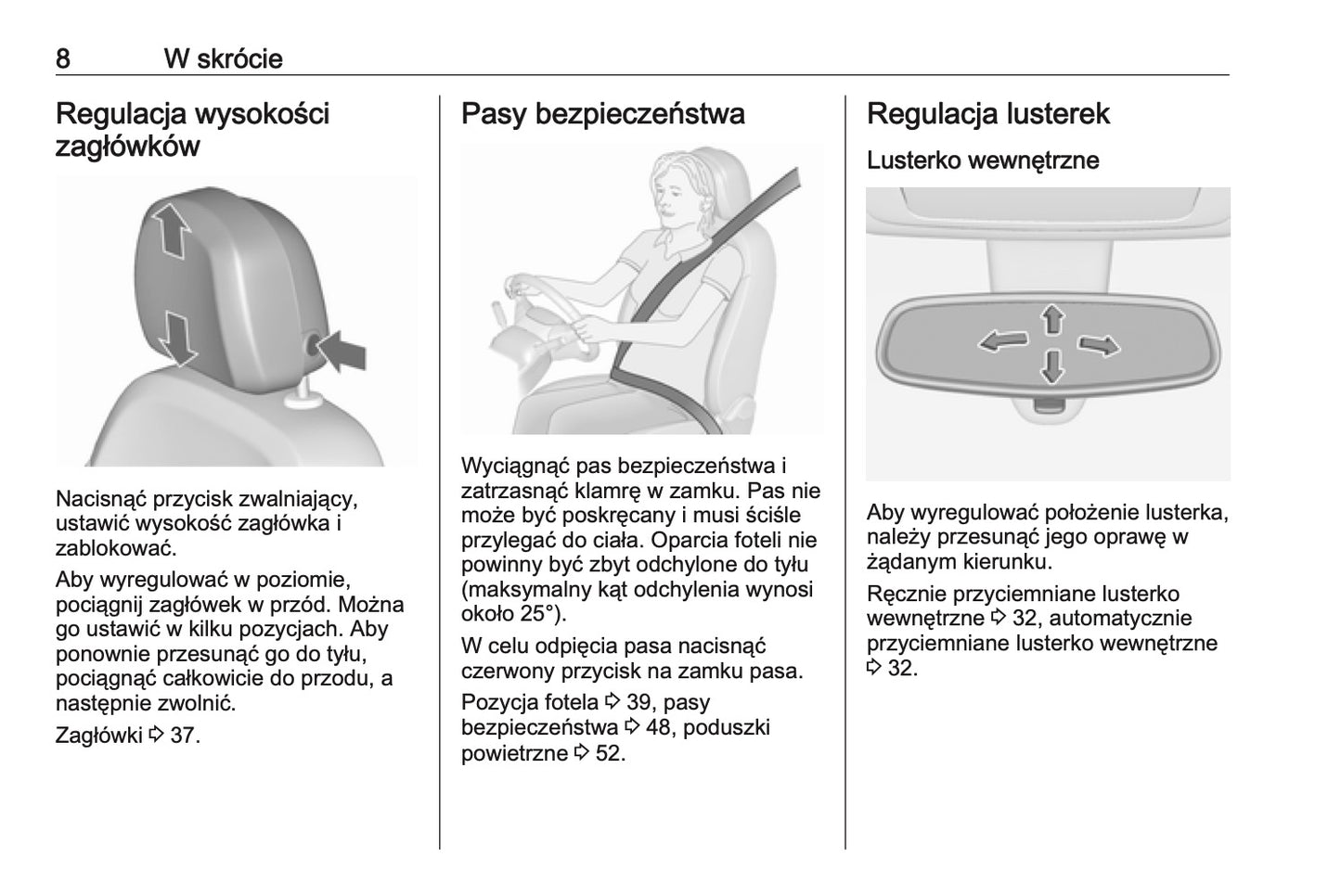 8 W skrócie

Regulacja wysokości zagłówków

Nacisnąć przycisk zwalniający, ustawić wysokość zagłówka i zablokować.

Aby wyregulować w poziomie, pociągnij zagłówek w przód. Można go ustawić w kilku pozycjach. Aby ponownie przesunąć go do tyłu, pociągnąć całkowicie do przodu, a następnie zwolnić.

Zagłówki ⇨ 37.

Pasy bezpieczeństwa

Wyciągnąć pas bezpieczeństwa i zatrzasnąć klamrę w zamku. Pas nie może być poskręcany i musi ściśle przylegać do ciała. Oparcia foteli nie powinny być zbyt odchylone do tyłu (maksymalny kąt odchylenia wynosi około 25°).

W celu odpięcia pasa nacisnąć czerwony przycisk na zamku pasa.

Pozycja fotela ⇨ 39, pasy bezpieczeństwa ⇨ 48, poduszki powietrzne ⇨ 52.

Regulacja lusterek

Lusterko wewnętrzne

Aby wyregulować położenie lusterka, należy przesunąć jego oprawę w żądanym kierunku.

Ręcznie przyciemniane lusterko wewnętrzne ⇨ 32, automatycznie przyciemniane lusterko wewnętrzne ⇨ 32.