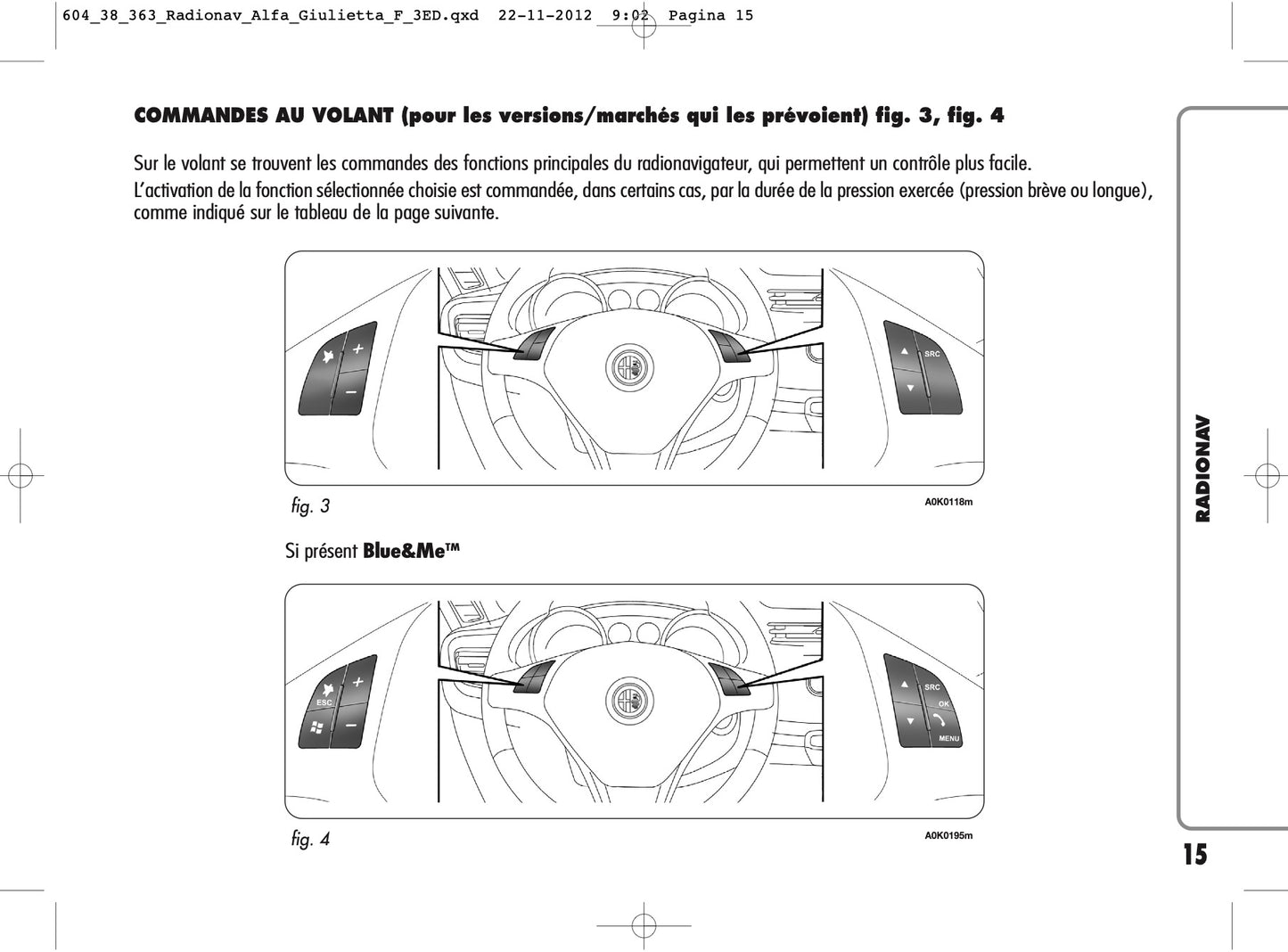 604_38_363_Radionav_Alfa_Giulietta_F_3ED.qxd 22-11-2012 9:02 Pagina 15

COMMANDES AU VOLANT (pour les versions/marchés qui les prévoient) fig. 3, fig. 4

Sur le volant se trouvent les commandes des fonctions principales du radionavigateur, qui permettent un contrôle plus facile.
L'activation de la fonction sélectionnée choisie est commandée, dans certains cas, par la durée de la pression exercée (pression brève ou longue), comme indiqué sur le tableau de la page suivante.

+
–
SRC

fig. 3
A0K0118m

Si présent Blue&Me™

ESC
+
–
SRC
OK
MENU

fig. 4
A0K0195m

RADIONAV

15