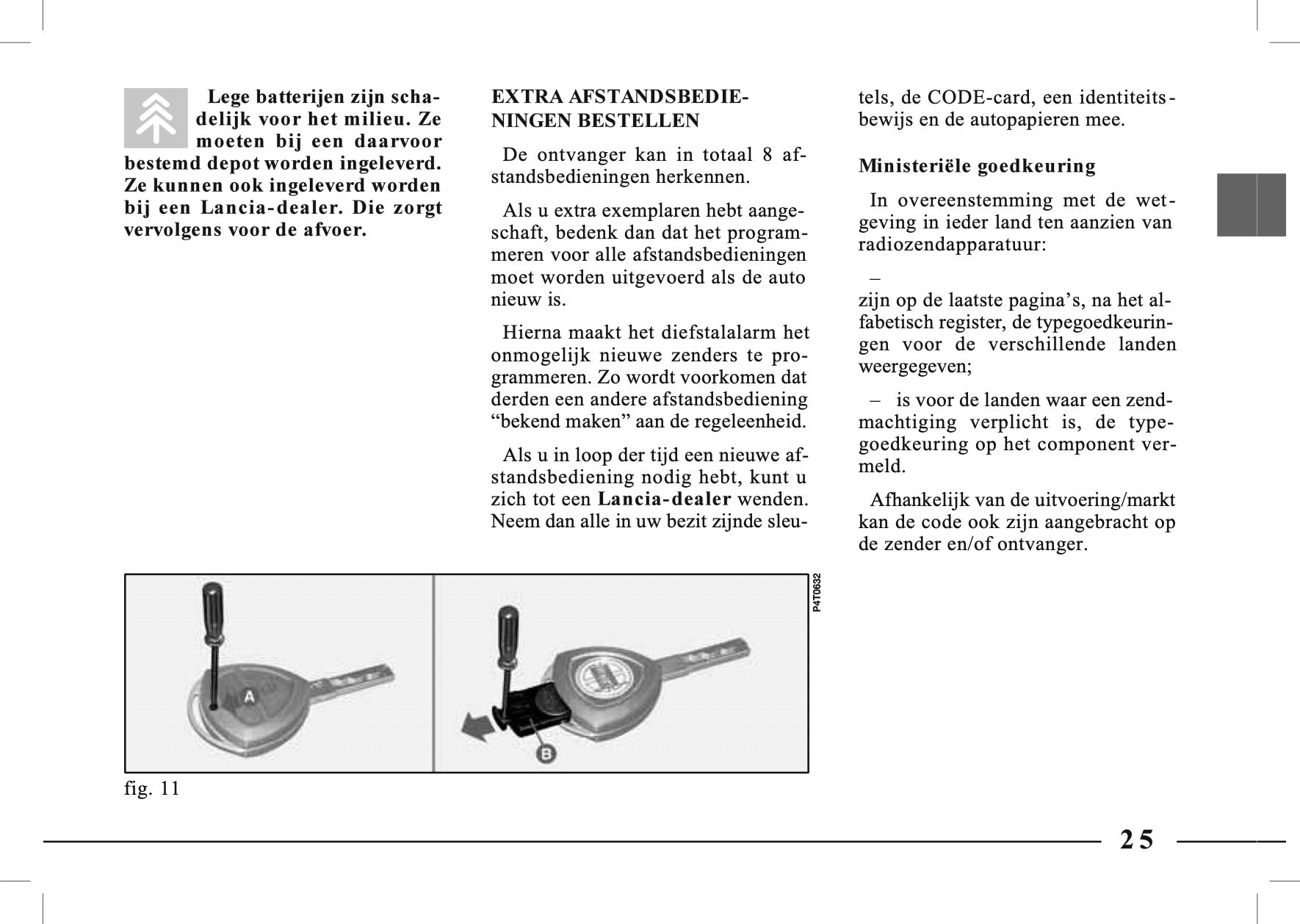 Lege batterijen zijn schadelijk voor het milieu. Ze moeten bij een daarvoor bestemd depot worden ingeleverd. Ze kunnen ook ingeleverd worden bij een Lancia-dealer. Die zorgt vervolgens voor de afvoer.

EXTRA AFSTANDSBEDIENINGEN BESTELLEN

De ontvanger kan in totaal 8 afstandsbedieningen herkennen.

Als u extra exemplaren hebt aangeschaft, bedenk dan dat het programmeren voor alle afstandsbedieningen moet worden uitgevoerd als de auto nieuw is.

Hierna maakt het diefstalalarm het onmogelijk nieuwe zenders te programmeren. Zo wordt voorkomen dat derden een andere afstandsbediening “bekend maken” aan de regeleenheid.

Als u in loop der tijd een nieuwe afstandsbediening nodig hebt, kunt u zich tot een Lancia-dealer wenden. Neem dan alle in uw bezit zijnde sleutels, de CODE-card, een identiteitsbewijs en de autopapieren mee.

Ministeriële goedkeuring

In overeenstemming met de wetgeving in ieder land ten aanzien van radiozendapparatuur:

–

zijn op de laatste pagina’s, na het alfabetisch register, de typegoedkeuringen voor de verschillende landen weergegeven;

– is voor de landen waar een zendmachtiging verplicht is, de typegoedkeuring op het component vermeld.

Afhankelijk van de uitvoering/markt kan de code ook zijn aangebracht op de zender en/of ontvanger.

A

B

P4T0632

fig. 11

25