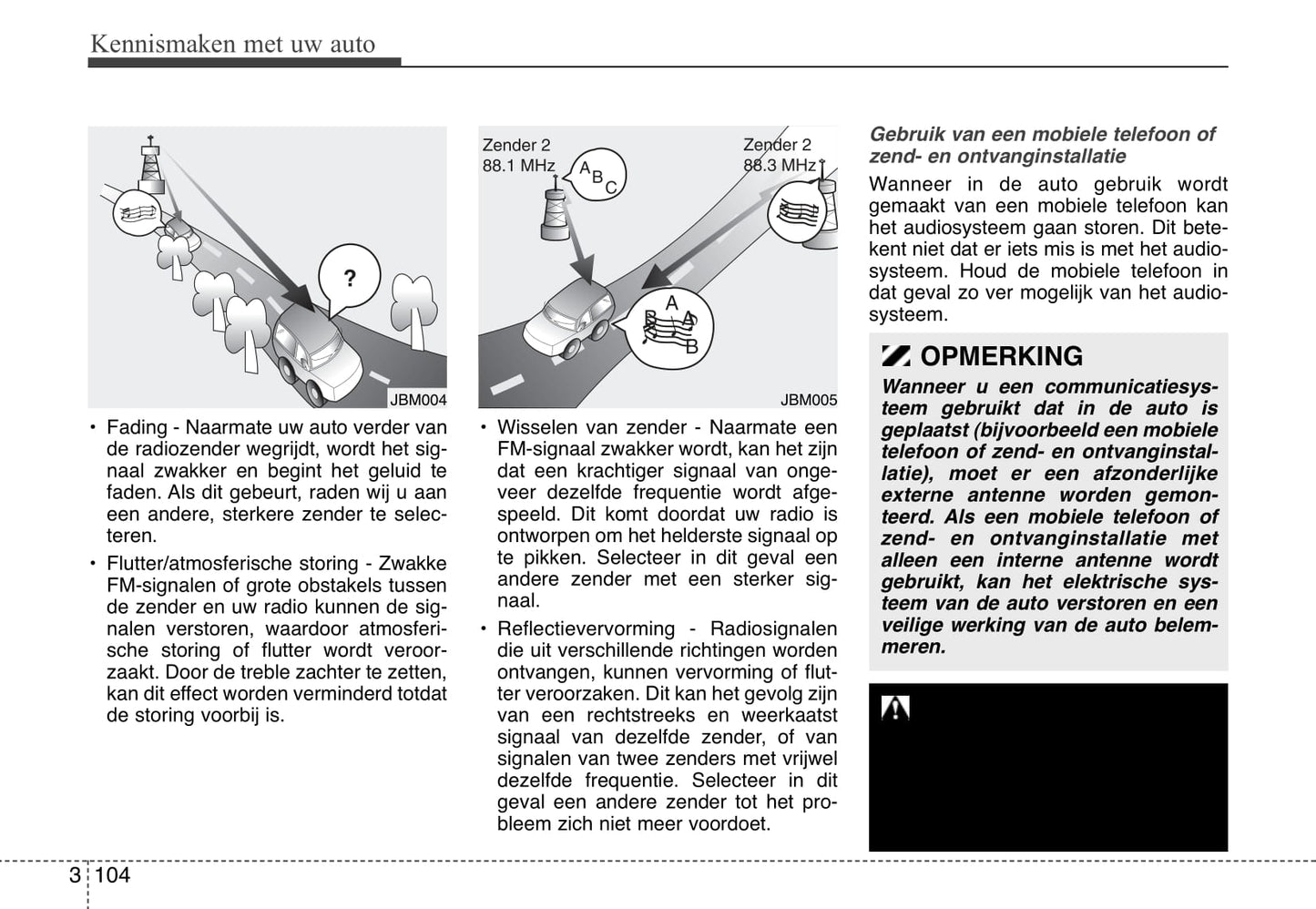 Kennismaken met uw auto

?

JBM004

• Fading - Naarmate uw auto verder van de radiozender wegrijdt, wordt het signaal zwakker en begint het geluid te faden. Als dit gebeurt, raden wij u aan een andere, sterkere zender te selecteren.

• Flutter/atmosferische storing - Zwakke FM-signalen of grote obstakels tussen de zender en uw radio kunnen de signalen verstoren, waardoor atmosferische storing of flutter wordt veroorzaakt. Door de treble zachter te zetten, kan dit effect worden verminderd totdat de storing voorbij is.

Zender 2
88.1 MHz

A B C

Zender 2
88.3 MHz

A B A B

JBM005

• Wisselen van zender - Naarmate een FM-signaal zwakker wordt, kan het zijn dat een krachtiger signaal van ongeveer dezelfde frequentie wordt afgespeeld. Dit komt doordat uw radio is ontworpen om het helderste signaal op te pikken. Selecteer in dit geval een andere zender met een sterker signaal.

• Reflectievervorming - Radiosignalen die uit verschillende richtingen worden ontvangen, kunnen vervorming of flutter veroorzaken. Dit kan het gevolg zijn van een rechtstreeks en weerkaatst signaal van dezelfde zender, of van signalen van twee zenders met vrijwel dezelfde frequentie. Selecteer in dit geval een andere zender tot het probleem zich niet meer voordoet.

Gebruik van een mobiele telefoon of zend- en ontvanginstallatie

Wanneer in de auto gebruik wordt gemaakt van een mobiele telefoon kan het audiosysteem gaan storen. Dit betekent niet dat er iets mis is met het audiosysteem. Houd de mobiele telefoon in dat geval zo ver mogelijk van het audiosysteem.

OPMERKING

Wanneer u een communicatiesysteem gebruikt dat in de auto is geplaatst (bijvoorbeeld een mobiele telefoon of zend- en ontvanginstallatie), moet er een afzonderlijke externe antenne worden gemonteerd. Als een mobiele telefoon of zend- en ontvanginstallatie met alleen een interne antenne wordt gebruikt, kan het elektrische systeem van de auto verstoren en een veilige werking van de auto belemmeren.

3 104