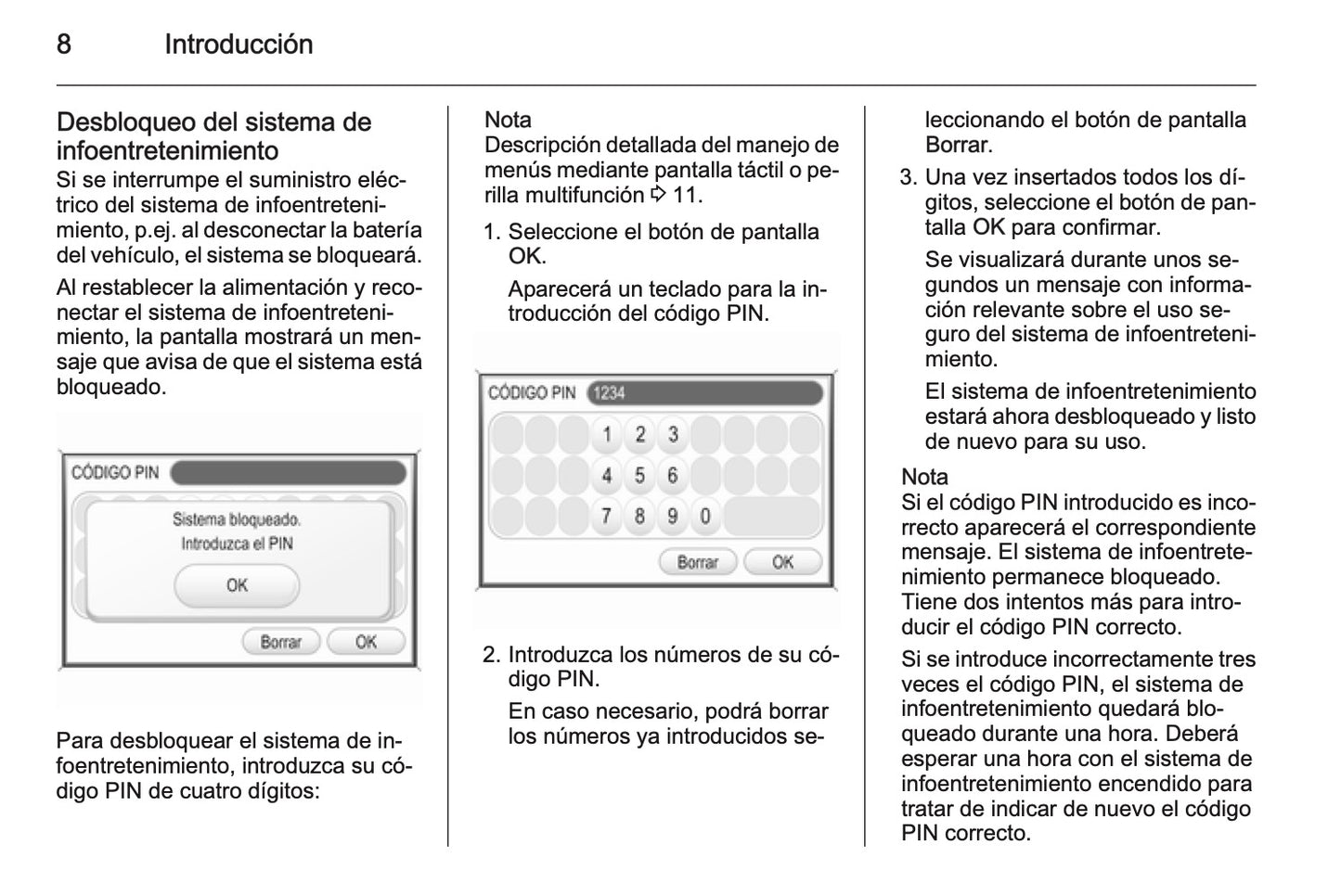 8 Introducción

Desbloqueo del sistema de infoentretenimiento
Si se interrumpe el suministro eléctrico del sistema de infoentretenimiento, p.ej. al desconectar la batería del vehículo, el sistema se bloqueará.

Al restablecer la alimentación y reconectar el sistema de infoentretenimiento, la pantalla mostrará un mensaje que avisa de que el sistema está bloqueado.

CÓDIGO PIN
Sistema bloqueado.
Introduzca el PIN
OK
Borrar OK

Para desbloquear el sistema de infoentretenimiento, introduzca su código PIN de cuatro dígitos:

Nota
Descripción detallada del manejo de menús mediante pantalla táctil o perilla multifunción ⇨ 11.

1. Seleccione el botón de pantalla OK.

Aparecerá un teclado para la introducción del código PIN.

CÓDIGO PIN 1234
1 2 3
4 5 6
7 8 9 0
Borrar OK

2. Introduzca los números de su código PIN.

En caso necesario, podrá borrar los números ya introducidos seleccionando el botón de pantalla Borrar.

3. Una vez insertados todos los dígitos, seleccione el botón de pantalla OK para confirmar.

Se visualizará durante unos segundos un mensaje con información relevante sobre el uso seguro del sistema de infoentretenimiento.

El sistema de infoentretenimiento estará ahora desbloqueado y listo de nuevo para su uso.

Nota
Si el código PIN introducido es incorrecto aparecerá el correspondiente mensaje. El sistema de infoentretenimiento permanece bloqueado. Tiene dos intentos más para introducir el código PIN correcto.

Si se introduce incorrectamente tres veces el código PIN, el sistema de infoentretenimiento quedará bloqueado durante una hora. Deberá esperar una hora con el sistema de infoentretenimiento encendido para tratar de indicar de nuevo el código PIN correcto.