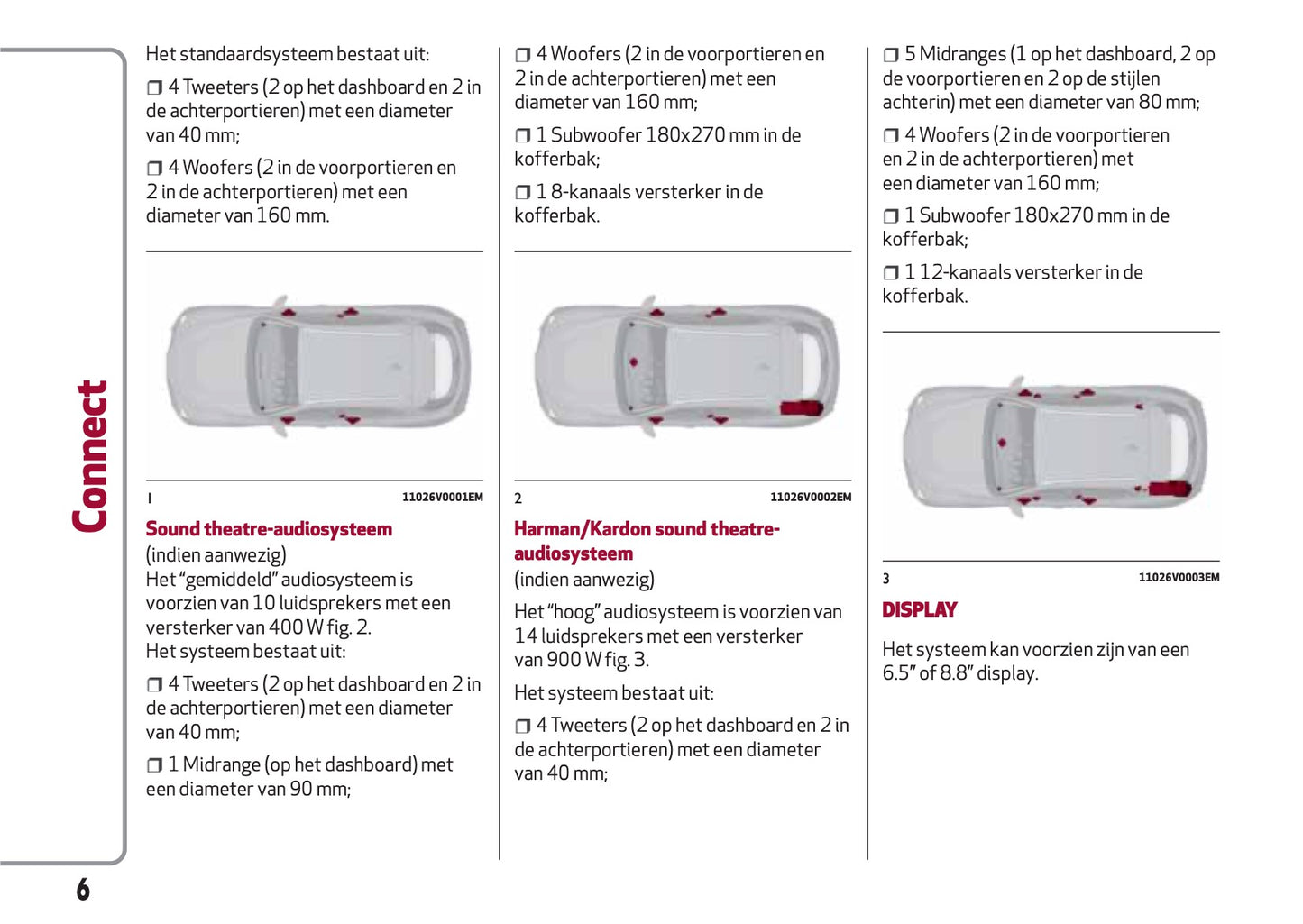 Connect

Het standaardsysteem bestaat uit:

❒ 4 Tweeters (2 op het dashboard en 2 in de achterportieren) met een diameter van 40 mm;

❒ 4 Woofers (2 in de voorportieren en 2 in de achterportieren) met een diameter van 160 mm.

1 11026V0001EM

Sound theatre-audiosysteem
(indien aanwezig)
Het "gemiddeld" audiosysteem is voorzien van 10 luidsprekers met een versterker van 400 W fig. 2.
Het systeem bestaat uit:

❒ 4 Tweeters (2 op het dashboard en 2 in de achterportieren) met een diameter van 40 mm;

❒ 1 Midrange (op het dashboard) met een diameter van 90 mm;

❒ 4 Woofers (2 in de voorportieren en 2 in de achterportieren) met een diameter van 160 mm;

❒ 1 Subwoofer 180x270 mm in de kofferbak;

❒ 1 8-kanaals versterker in de kofferbak.

2 11026V0002EM

Harman/Kardon sound theatre-audiosysteem
(indien aanwezig)

Het "hoog" audiosysteem is voorzien van 14 luidsprekers met een versterker van 900 W fig. 3.

Het systeem bestaat uit:

❒ 4 Tweeters (2 op het dashboard en 2 in de achterportieren) met een diameter van 40 mm;

❒ 5 Midranges (1 op het dashboard, 2 op de voorportieren en 2 op de stijlen achterin) met een diameter van 80 mm;

❒ 4 Woofers (2 in de voorportieren en 2 in de achterportieren) met een diameter van 160 mm;

❒ 1 Subwoofer 180x270 mm in de kofferbak;

❒ 1 12-kanaals versterker in de kofferbak.

3 11026V0003EM

DISPLAY

Het systeem kan voorzien zijn van een 6.5" of 8.8" display.

6