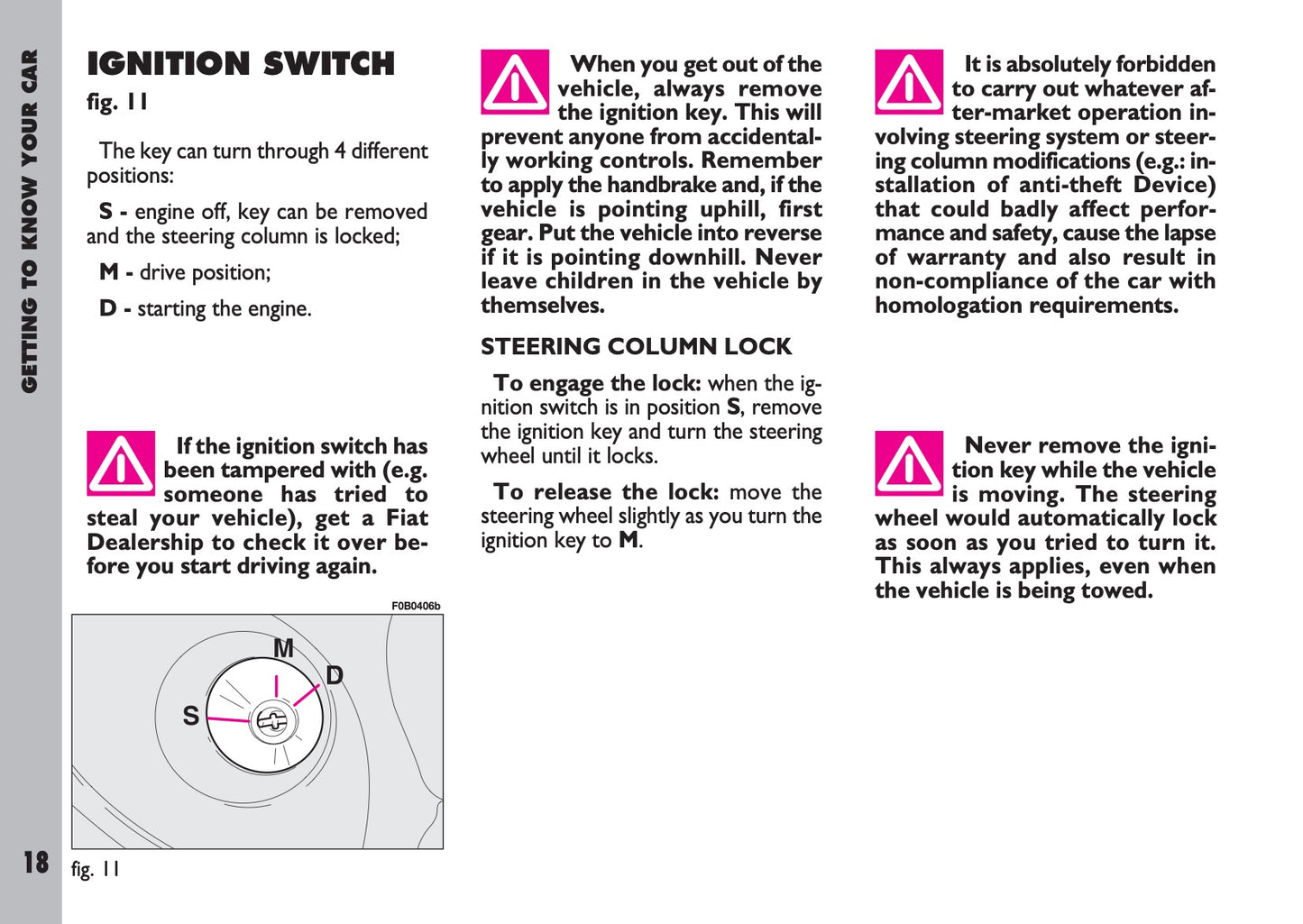 GETTING TO KNOW YOUR CAR

IGNITION SWITCH
fig. 11

The key can turn through 4 different positions:

S - engine off, key can be removed and the steering column is locked;

M - drive position;

D - starting the engine.

If the ignition switch has been tampered with (e.g. someone has tried to steal your vehicle), get a Fiat Dealership to check it over before you start driving again.

F0B0406b

M
D
S

18

fig. 11

When you get out of the vehicle, always remove the ignition key. This will prevent anyone from accidentally working controls. Remember to apply the handbrake and, if the vehicle is pointing uphill, first gear. Put the vehicle into reverse if it is pointing downhill. Never leave children in the vehicle by themselves.

STEERING COLUMN LOCK

To engage the lock: when the ignition switch is in position S, remove the ignition key and turn the steering wheel until it locks.

To release the lock: move the steering wheel slightly as you turn the ignition key to M.

It is absolutely forbidden to carry out whatever after-market operation involving steering system or steering column modifications (e.g.: installation of anti-theft Device) that could badly affect performance and safety, cause the lapse of warranty and also result in non-compliance of the car with homologation requirements.

Never remove the ignition key while the vehicle is moving. The steering wheel would automatically lock as soon as you tried to turn it. This always applies, even when the vehicle is being towed.