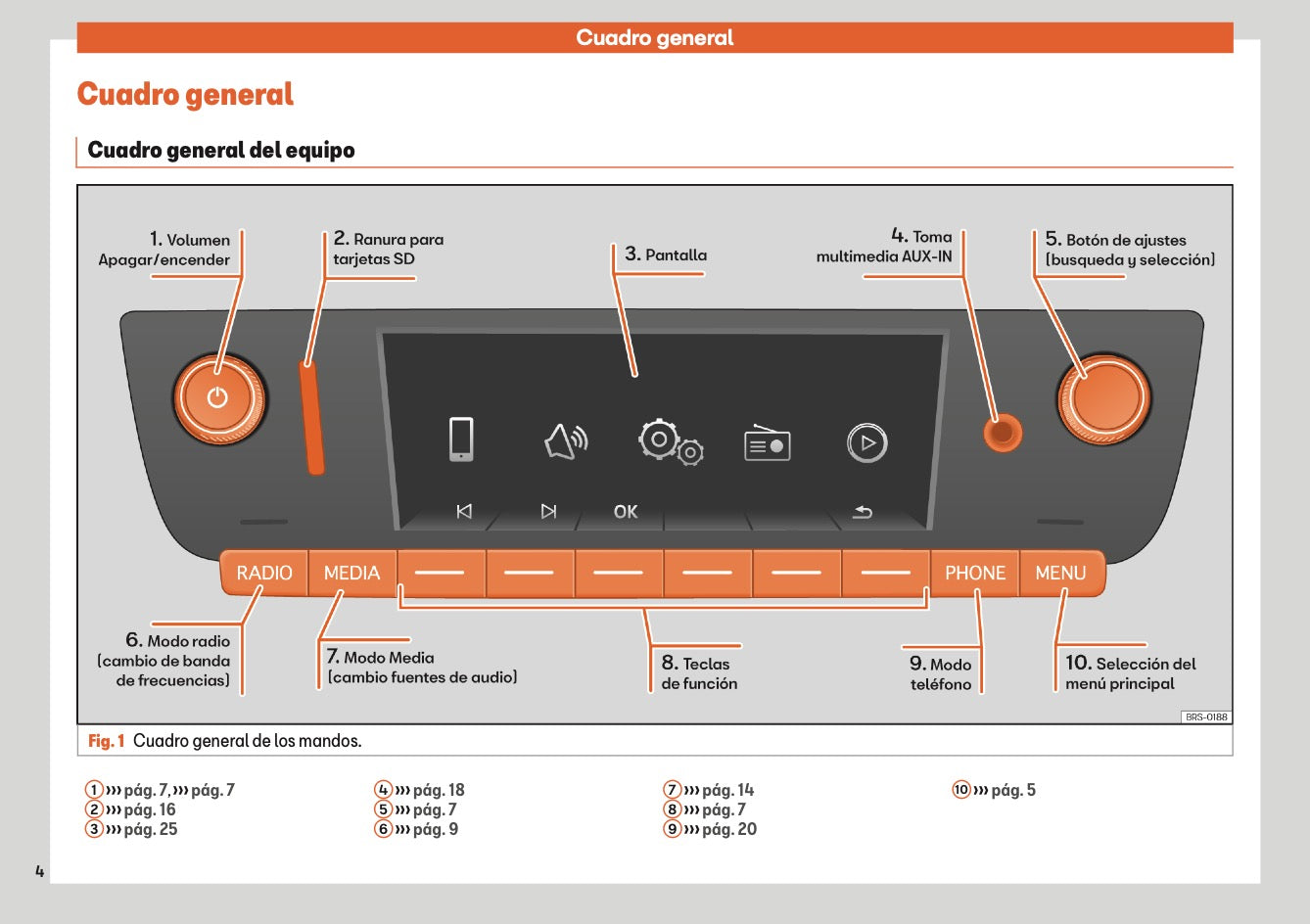 Cuadro general

Cuadro general

Cuadro general del equipo

1. Volumen Apagar/encender

2. Ranura para tarjetas SD

3. Pantalla

4. Toma multimedia AUX-IN

5. Botón de ajustes (busqueda y selección)

OK

RADIO

MEDIA

PHONE

MENU

6. Modo radio (cambio de banda de frecuencias)

7. Modo Media (cambio fuentes de audio)

8. Teclas de función

9. Modo teléfono

10. Selección del menú principal

BRS-0188

Fig. 1 Cuadro general de los mandos.

1 ››› pág. 7, ››› pág. 7
2 ››› pág. 16
3 ››› pág. 25

4 ››› pág. 18
5 ››› pág. 7
6 ››› pág. 9

7 ››› pág. 14
8 ››› pág. 7
9 ››› pág. 20

10 ››› pág. 5

4