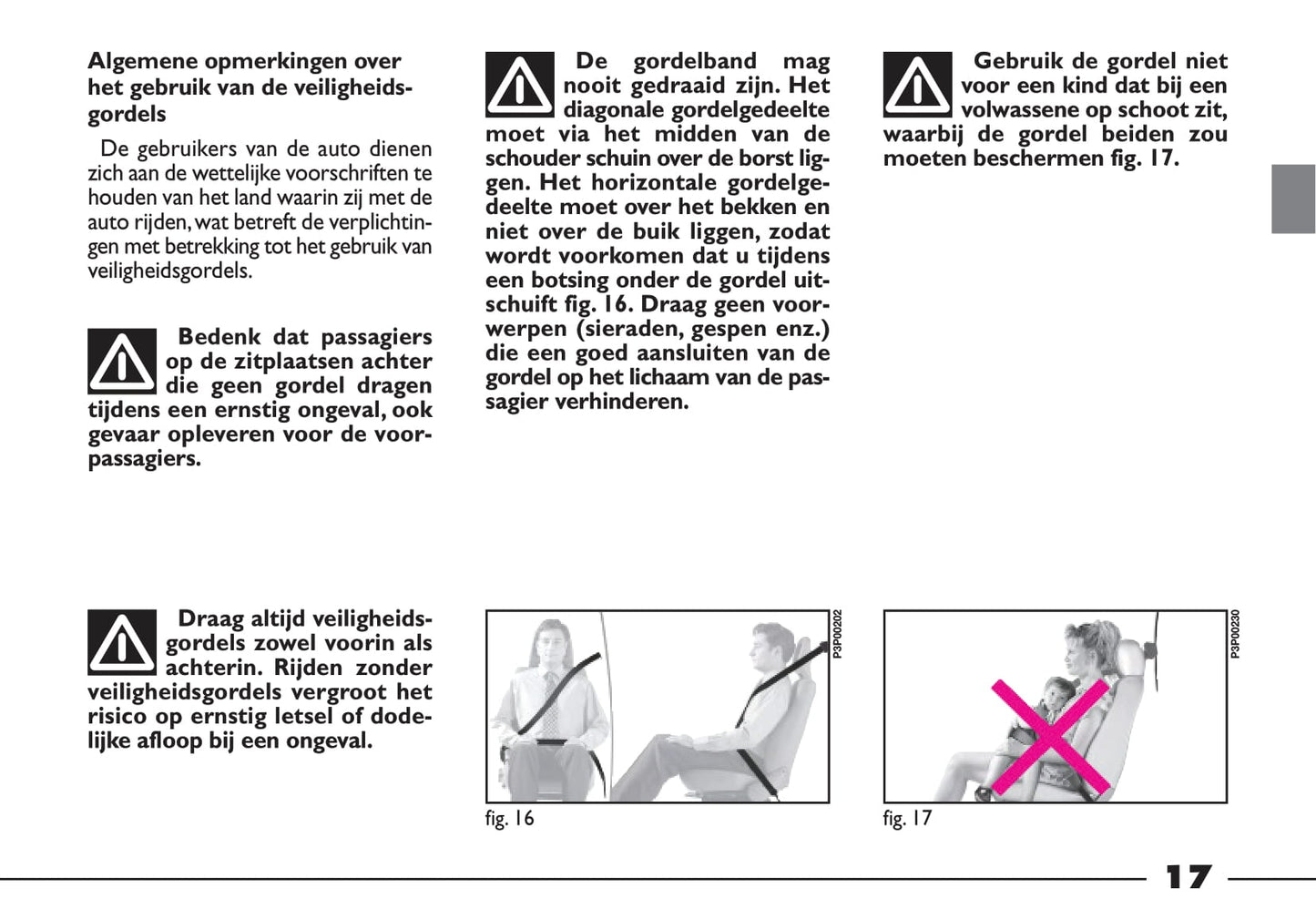 Algemene opmerkingen over het gebruik van de veiligheidsgordels

De gebruikers van de auto dienen zich aan de wettelijke voorschriften te houden van het land waarin zij met de auto rijden, wat betreft de verplichtingen met betrekking tot het gebruik van veiligheidsgordels.

Bedenk dat passagiers op de zitplaatsen achter die geen gordel dragen tijdens een ernstig ongeval, ook gevaar opleveren voor de voorpassagiers.

Draag altijd veiligheidsgordels zowel voorin als achterin. Rijden zonder veiligheidsgordels vergroot het risico op ernstig letsel of dodelijke afloop bij een ongeval.

De gordelband mag nooit gedraaid zijn. Het diagonale gordelgedeelte moet via het midden van de schouder schuin over de borst liggen. Het horizontale gordelgedeelte moet over het bekken en niet over de buik liggen, zodat wordt voorkomen dat u tijdens een botsing onder de gordel uitschuift fig. 16. Draag geen voorwerpen (sieraden, gespen enz.) die een goed aansluiten van de gordel op het lichaam van de passagier verhinderen.

P3P00202

fig. 16

Gebruik de gordel niet voor een kind dat bij een volwassene op schoot zit, waarbij de gordel beiden zou moeten beschermen fig. 17.

P3P00230

fig. 17

17