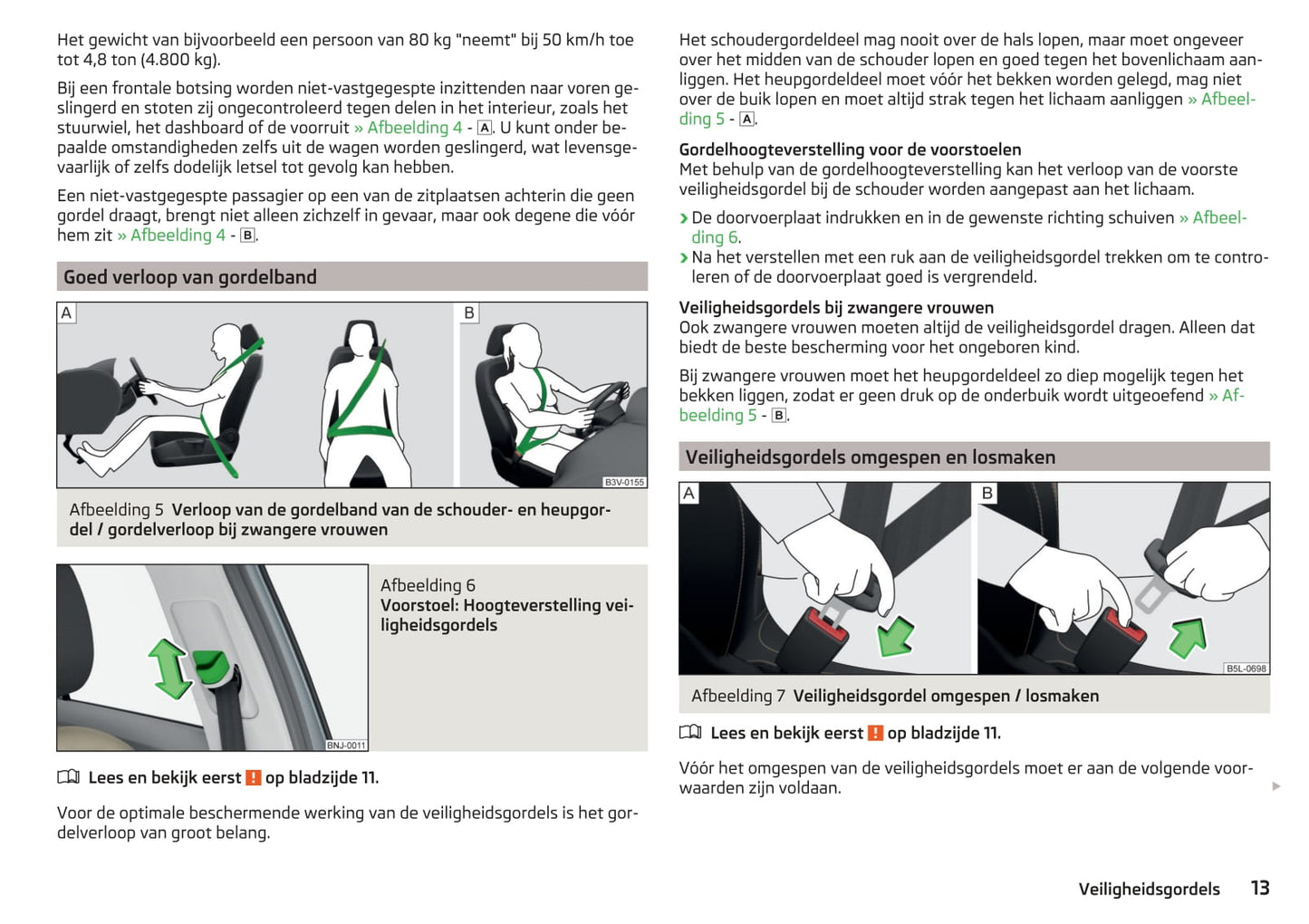 Het gewicht van bijvoorbeeld een persoon van 80 kg "neemt" bij 50 km/h toe tot 4,8 ton (4.800 kg).

Bij een frontale botsing worden niet-vastgegespte inzittenden naar voren geslingerd en stoten zij ongecontroleerd tegen delen in het interieur, zoals het stuurwiel, het dashboard of de voorruit » Afbeelding 4 - A. U kunt onder bepaalde omstandigheden zelfs uit de wagen worden geslingerd, wat levensgevaarlijk of zelfs dodelijk letsel tot gevolg kan hebben.

Een niet-vastgegespte passagier op een van de zitplaatsen achterin die geen gordel draagt, brengt niet alleen zichzelf in gevaar, maar ook degene die vóór hem zit » Afbeelding 4 - B.

Goed verloop van gordelband

A

B

B3V-0155

Afbeelding 5 Verloop van de gordelband van de schouder- en heupgordel / gordelverloop bij zwangere vrouwen

BNJ-0011

Afbeelding 6
Voorstoel: Hoogteverstelling veiligheidsgordels

Lees en bekijk eerst ! op bladzijde 11.

Voor de optimale beschermende werking van de veiligheidsgordels is het gordelverloop van groot belang.

Het schoudergordeldeel mag nooit over de hals lopen, maar moet ongeveer over het midden van de schouder lopen en goed tegen het bovenlichaam aanliggen. Het heupgordeldeel moet vóór het bekken worden gelegd, mag niet over de buik lopen en moet altijd strak tegen het lichaam aanliggen » Afbeelding 5 - A.

Gordelhoogteverstelling voor de voorstoelen
Met behulp van de gordelhoogteverstelling kan het verloop van de voorste veiligheidsgordel bij de schouder worden aangepast aan het lichaam.

› De doorvoerplaat indrukken en in de gewenste richting schuiven » Afbeelding 6.
› Na het verstellen met een ruk aan de veiligheidsgordel trekken om te controleren of de doorvoerplaat goed is vergrendeld.

Veiligheidsgordels bij zwangere vrouwen
Ook zwangere vrouwen moeten altijd de veiligheidsgordel dragen. Alleen dat biedt de beste bescherming voor het ongeboren kind.

Bij zwangere vrouwen moet het heupgordeldeel zo diep mogelijk tegen het bekken liggen, zodat er geen druk op de onderbuik wordt uitgeoefend » Afbeelding 5 - B.

Veiligheidsgordels omgespen en losmaken

A

B

B5L-0698

Afbeelding 7 Veiligheidsgordel omgespen / losmaken

Lees en bekijk eerst ! op bladzijde 11.

Vóór het omgespen van de veiligheidsgordels moet er aan de volgende voorwaarden zijn voldaan.

Veiligheidsgordels 13