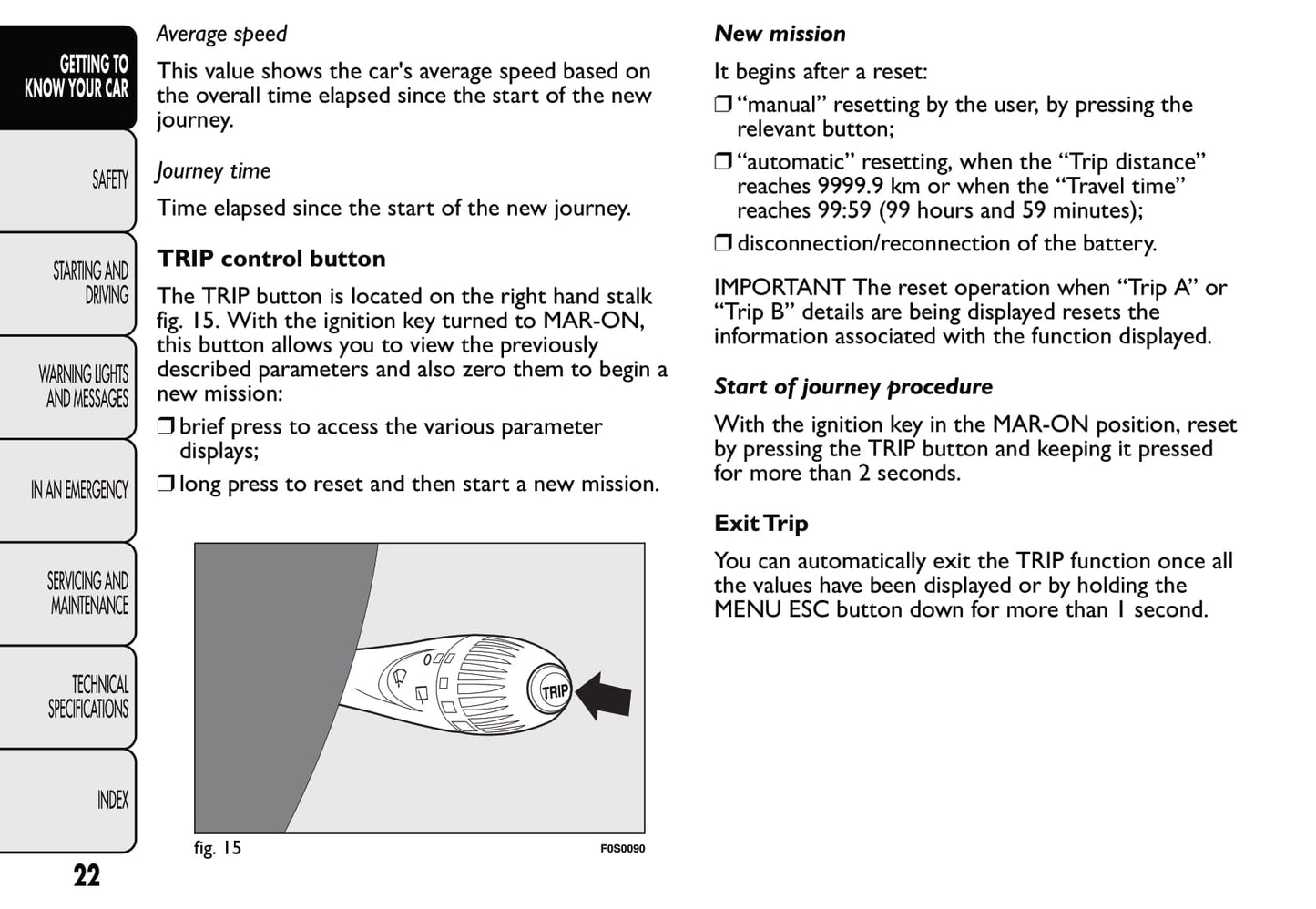 GETTING TO KNOW YOUR CAR

SAFETY

STARTING AND DRIVING

WARNING LIGHTS AND MESSAGES

IN AN EMERGENCY

SERVICING AND MAINTENANCE

TECHNICAL SPECIFICATIONS

INDEX

22

Average speed

This value shows the car's average speed based on the overall time elapsed since the start of the new journey.

Journey time

Time elapsed since the start of the new journey.

TRIP control button

The TRIP button is located on the right hand stalk fig. 15. With the ignition key turned to MAR-ON, this button allows you to view the previously described parameters and also zero them to begin a new mission:

❒ brief press to access the various parameter displays;

❒ long press to reset and then start a new mission.

TRIP

fig. 15

F0S0090

New mission

It begins after a reset:

❒ “manual” resetting by the user, by pressing the relevant button;

❒ “automatic” resetting, when the “Trip distance” reaches 9999.9 km or when the “Travel time” reaches 99:59 (99 hours and 59 minutes);

❒ disconnection/reconnection of the battery.

IMPORTANT The reset operation when “Trip A” or “Trip B” details are being displayed resets the information associated with the function displayed.

Start of journey procedure

With the ignition key in the MAR-ON position, reset by pressing the TRIP button and keeping it pressed for more than 2 seconds.

Exit Trip

You can automatically exit the TRIP function once all the values have been displayed or by holding the MENU ESC button down for more than 1 second.