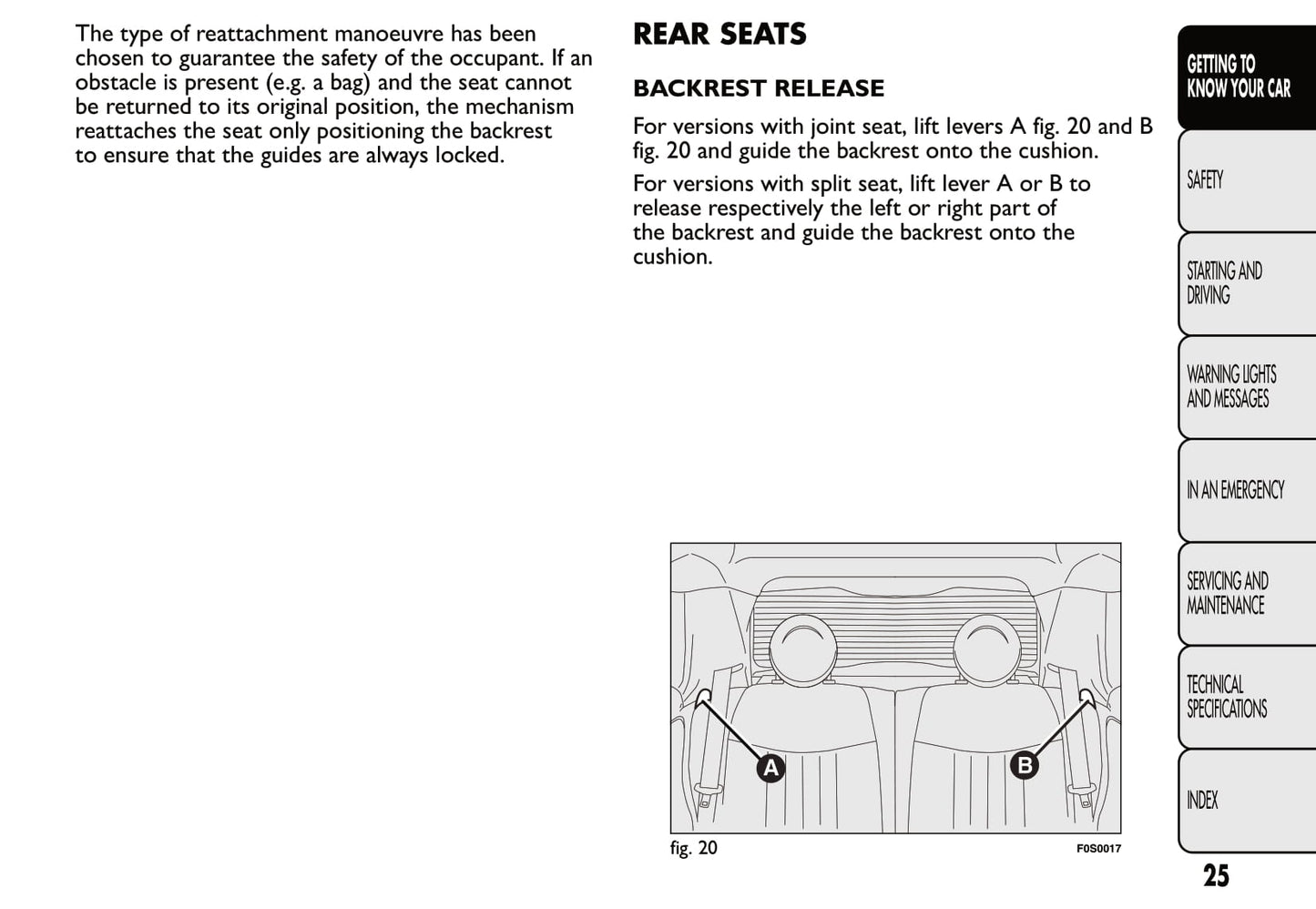 The type of reattachment manoeuvre has been chosen to guarantee the safety of the occupant. If an obstacle is present (e.g. a bag) and the seat cannot be returned to its original position, the mechanism reattaches the seat only positioning the backrest to ensure that the guides are always locked.

REAR SEATS

BACKREST RELEASE

For versions with joint seat, lift levers A fig. 20 and B fig. 20 and guide the backrest onto the cushion.

For versions with split seat, lift lever A or B to release respectively the left or right part of the backrest and guide the backrest onto the cushion.

A

B

fig. 20

F0S0017

GETTING TO KNOW YOUR CAR

SAFETY

STARTING AND DRIVING

WARNING LIGHTS AND MESSAGES

IN AN EMERGENCY

SERVICING AND MAINTENANCE

TECHNICAL SPECIFICATIONS

INDEX

25