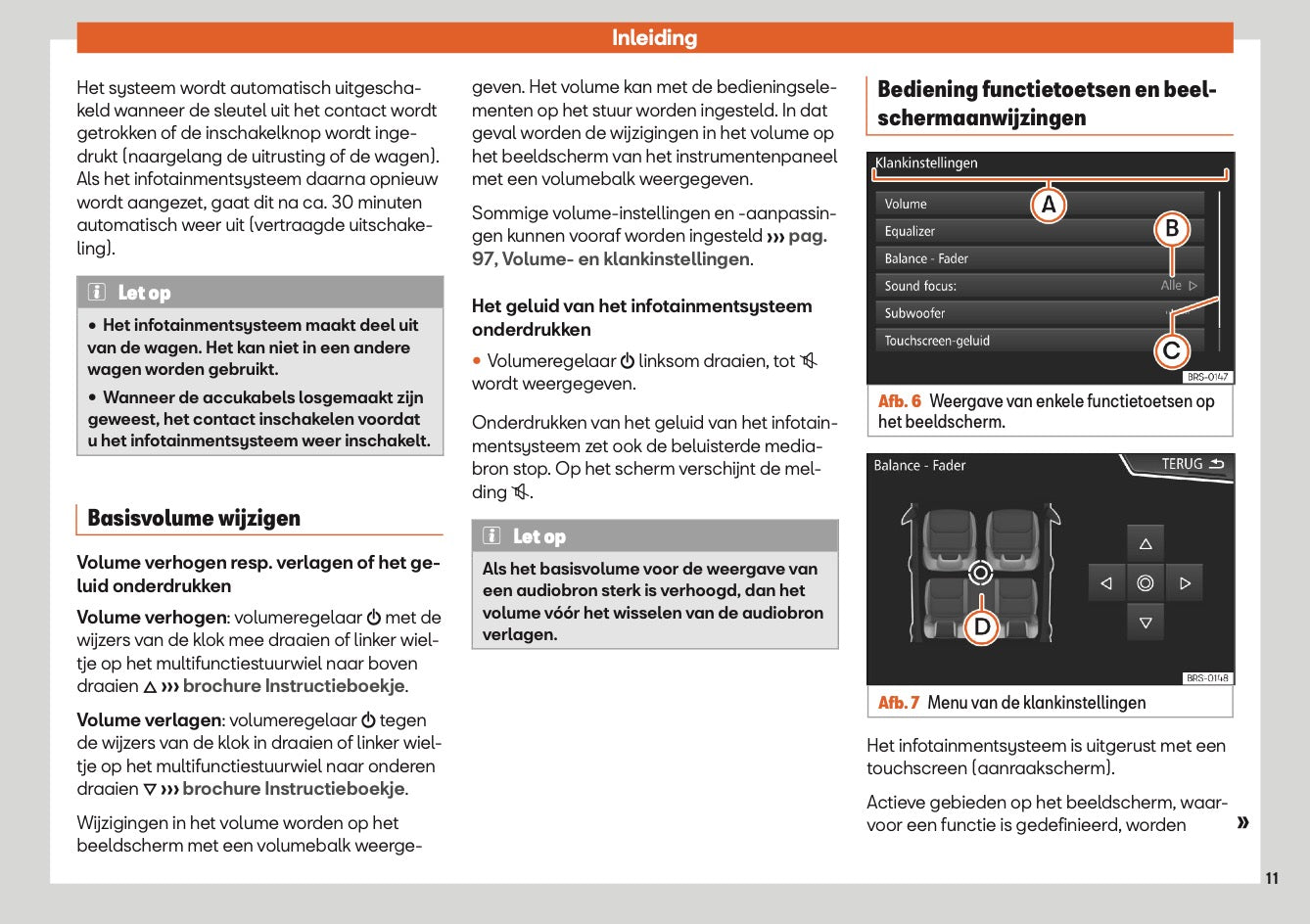 Inleiding

Het systeem wordt automatisch uitgeschakeld wanneer de sleutel uit het contact wordt getrokken of de inschakelknop wordt ingedrukt (naargelang de uitrusting of de wagen). Als het infotainmentsysteem daarna opnieuw wordt aangezet, gaat dit na ca. 30 minuten automatisch weer uit (vertraagde uitschakeling).

Let op

• Het infotainmentsysteem maakt deel uit van de wagen. Het kan niet in een andere wagen worden gebruikt.

• Wanneer de accukabels losgemaakt zijn geweest, het contact inschakelen voordat u het infotainmentsysteem weer inschakelt.

Basisvolume wijzigen

Volume verhogen resp. verlagen of het geluid onderdrukken

Volume verhogen: volumeregelaar ⏻ met de wijzers van de klok mee draaien of linker wieltje op het multifunctiestuurwiel naar boven draaien △ ››› brochure Instructieboekje.

Volume verlagen: volumeregelaar ⏻ tegen de wijzers van de klok in draaien of linker wieltje op het multifunctiestuurwiel naar onderen draaien ▽ ››› brochure Instructieboekje.

Wijzigingen in het volume worden op het beeldscherm met een volumebalk weergegeven. Het volume kan met de bedieningselementen op het stuur worden ingesteld. In dat geval worden de wijzigingen in het volume op het beeldscherm van het instrumentenpaneel met een volumebalk weergegeven.

Sommige volume-instellingen en -aanpassingen kunnen vooraf worden ingesteld ››› pag. 97, Volume- en klankinstellingen.

Het geluid van het infotainmentsysteem onderdrukken

• Volumeregelaar ⏻ linksom draaien, tot 🔇 wordt weergegeven.

Onderdrukken van het geluid van het infotainmentsysteem zet ook de beluisterde mediabron stop. Op het scherm verschijnt de melding 🔇.

Let op

Als het basisvolume voor de weergave van een audiobron sterk is verhoogd, dan het volume vóór het wisselen van de audiobron verlagen.

Bediening functietoetsen en beeldschermaanwijzingen

Klankinstellingen
Volume
Equalizer
Balance - Fader
Sound focus:
Alle ▷
Subwoofer
Touchscreen-geluid
A
B
C
BRS-0147

Afb. 6 Weergave van enkele functietoetsen op het beeldscherm.

Balance - Fader
TERUG
D
BRS-0148

Afb. 7 Menu van de klankinstellingen

Het infotainmentsysteem is uitgerust met een touchscreen (aanraakscherm).

Actieve gebieden op het beeldscherm, waarvoor een functie is gedefinieerd, worden »

11