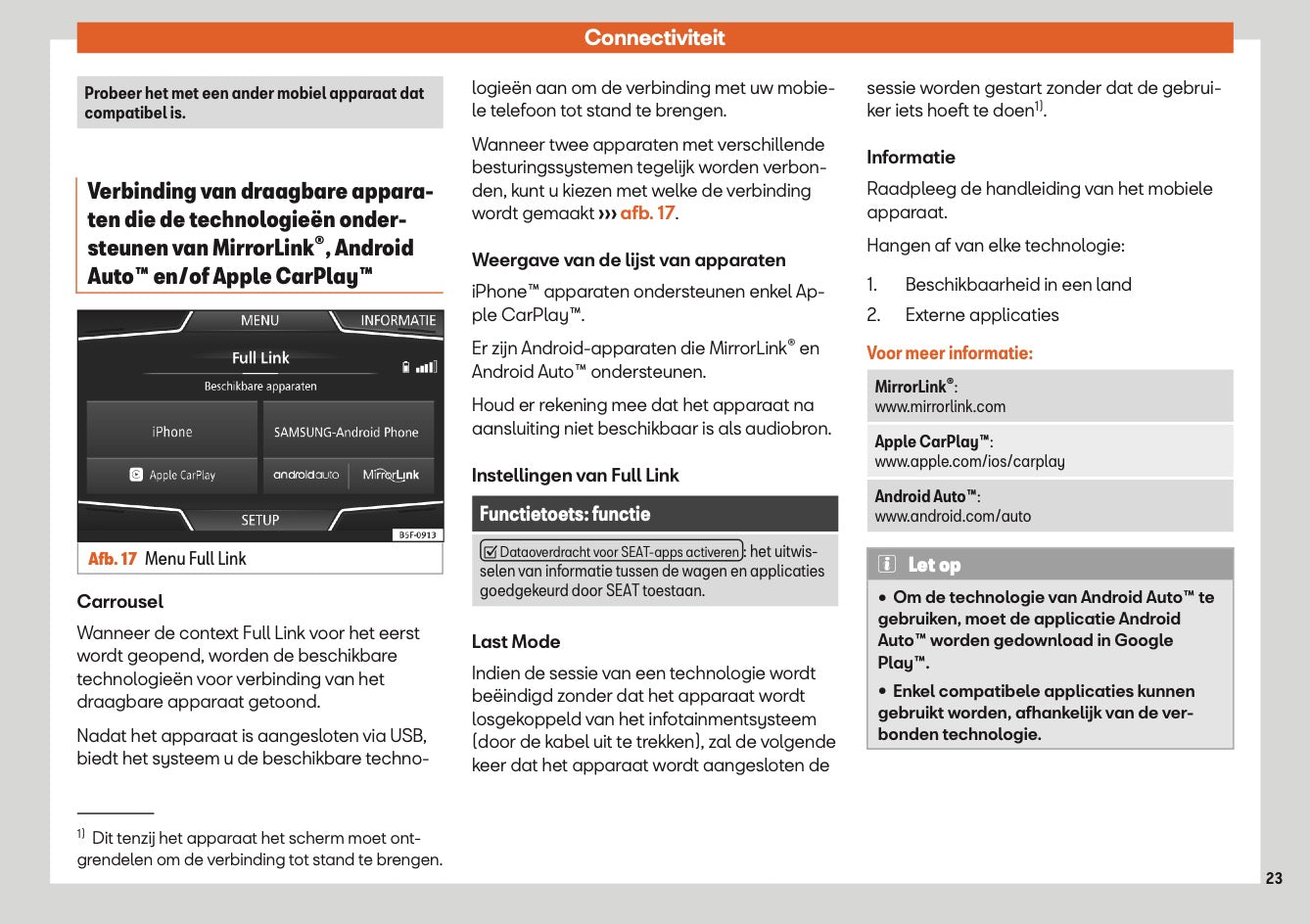 Connectiviteit

Probeer het met een ander mobiel apparaat dat compatibel is.

Verbinding van draagbare apparaten die de technologieën ondersteunen van MirrorLink®, Android Auto™ en/of Apple CarPlay™

MENU
INFORMATIE
Full Link
Beschikbare apparaten
iPhone
SAMSUNG-Android Phone
Apple CarPlay
androidauto
MirrorLink
SETUP
B5F-0913

Afb. 17 Menu Full Link

Carrousel

Wanneer de context Full Link voor het eerst wordt geopend, worden de beschikbare technologieën voor verbinding van het draagbare apparaat getoond.

Nadat het apparaat is aangesloten via USB, biedt het systeem u de beschikbare technologieën aan om de verbinding met uw mobiele telefoon tot stand te brengen.

Wanneer twee apparaten met verschillende besturingssystemen tegelijk worden verbonden, kunt u kiezen met welke de verbinding wordt gemaakt ››› afb. 17.

Weergave van de lijst van apparaten

iPhone™ apparaten ondersteunen enkel Apple CarPlay™.

Er zijn Android-apparaten die MirrorLink® en Android Auto™ ondersteunen.

Houd er rekening mee dat het apparaat na aansluiting niet beschikbaar is als audiobron.

Instellingen van Full Link

Functietoets: functie

Dataoverdracht voor SEAT-apps activeren: het uitwisselen van informatie tussen de wagen en applicaties goedgekeurd door SEAT toestaan.

Last Mode

Indien de sessie van een technologie wordt beëindigd zonder dat het apparaat wordt losgekoppeld van het infotainmentsysteem (door de kabel uit te trekken), zal de volgende keer dat het apparaat wordt aangesloten de sessie worden gestart zonder dat de gebruiker iets hoeft te doen$^{1)}$.

Informatie

Raadpleeg de handleiding van het mobiele apparaat.

Hangen af van elke technologie:

1. Beschikbaarheid in een land
2. Externe applicaties

Voor meer informatie:

MirrorLink®:
www.mirrorlink.com

Apple CarPlay™:
www.apple.com/ios/carplay

Android Auto™:
www.android.com/auto

Let op

• Om de technologie van Android Auto™ te gebruiken, moet de applicatie Android Auto™ worden gedownload in Google Play™.

• Enkel compatibele applicaties kunnen gebruikt worden, afhankelijk van de verbonden technologie.

$^{1)}$ Dit tenzij het apparaat het scherm moet ontgrendelen om de verbinding tot stand te brengen.

23