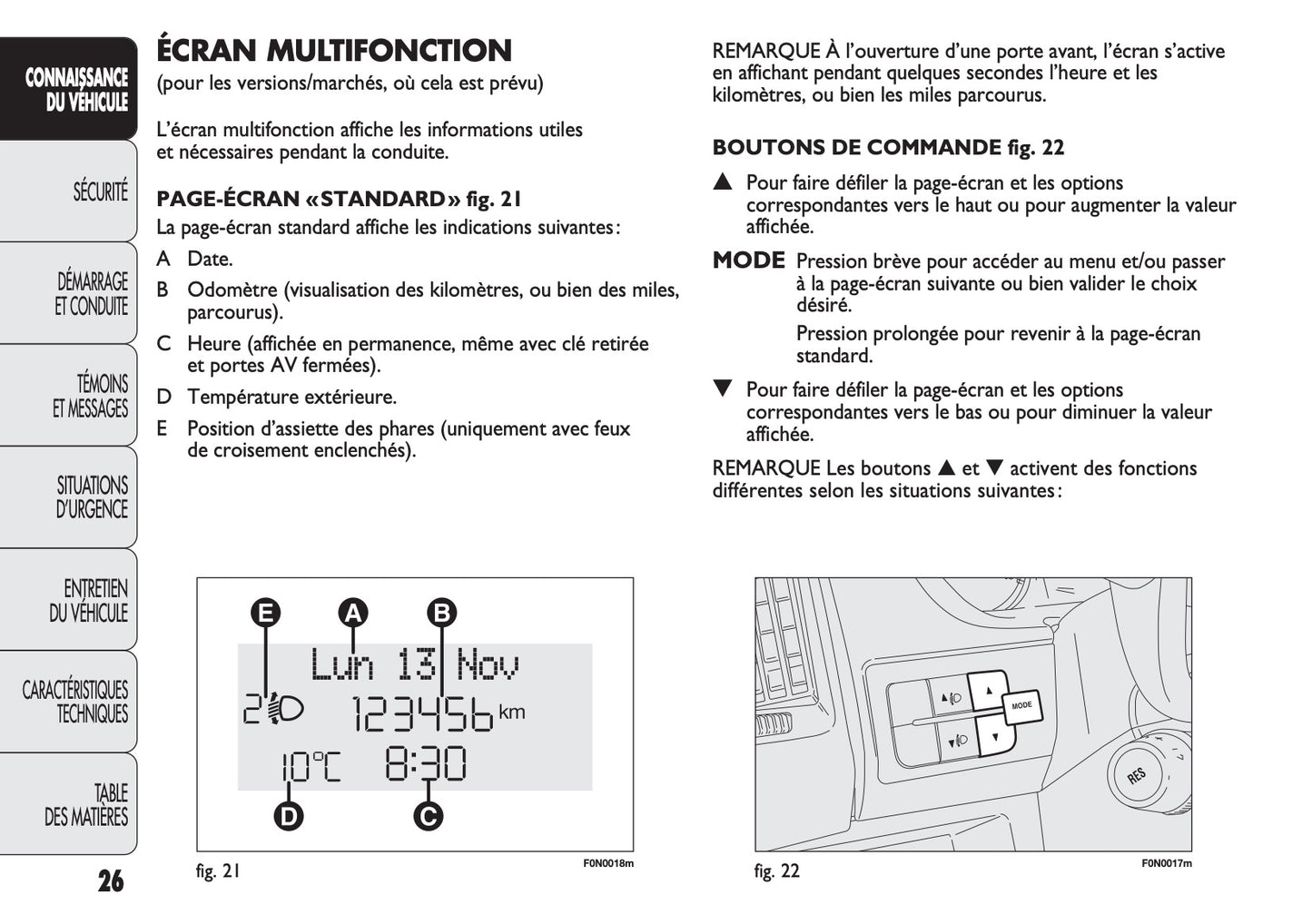 CONNAISSANCE DU VÉHICULE

SÉCURITÉ

DÉMARRAGE ET CONDUITE

TÉMOINS ET MESSAGES

SITUATIONS D'URGENCE

ENTRETIEN DU VÉHICULE

CARACTÉRISTIQUES TECHNIQUES

TABLE DES MATIÈRES

26

ÉCRAN MULTIFONCTION
(pour les versions/marchés, où cela est prévu)

L'écran multifonction affiche les informations utiles et nécessaires pendant la conduite.

PAGE-ÉCRAN «STANDARD» fig. 21
La page-écran standard affiche les indications suivantes:
A Date.
B Odomètre (visualisation des kilomètres, ou bien des miles, parcourus).
C Heure (affichée en permanence, même avec clé retirée et portes AV fermées).
D Température extérieure.
E Position d'assiette des phares (uniquement avec feux de croisement enclenchés).

E A B
Lun 13 Nov
2 123456 km
10°C 8:30
D C

fig. 21 F0N0018m

REMARQUE À l'ouverture d'une porte avant, l'écran s'active en affichant pendant quelques secondes l'heure et les kilomètres, ou bien les miles parcourus.

BOUTONS DE COMMANDE fig. 22
▲ Pour faire défiler la page-écran et les options correspondantes vers le haut ou pour augmenter la valeur affichée.
MODE Pression brève pour accéder au menu et/ou passer à la page-écran suivante ou bien valider le choix désiré.
Pression prolongée pour revenir à la page-écran standard.
▼ Pour faire défiler la page-écran et les options correspondantes vers le bas ou pour diminuer la valeur affichée.

REMARQUE Les boutons ▲ et ▼ activent des fonctions différentes selon les situations suivantes:

MODE
RES

fig. 22 F0N0017m