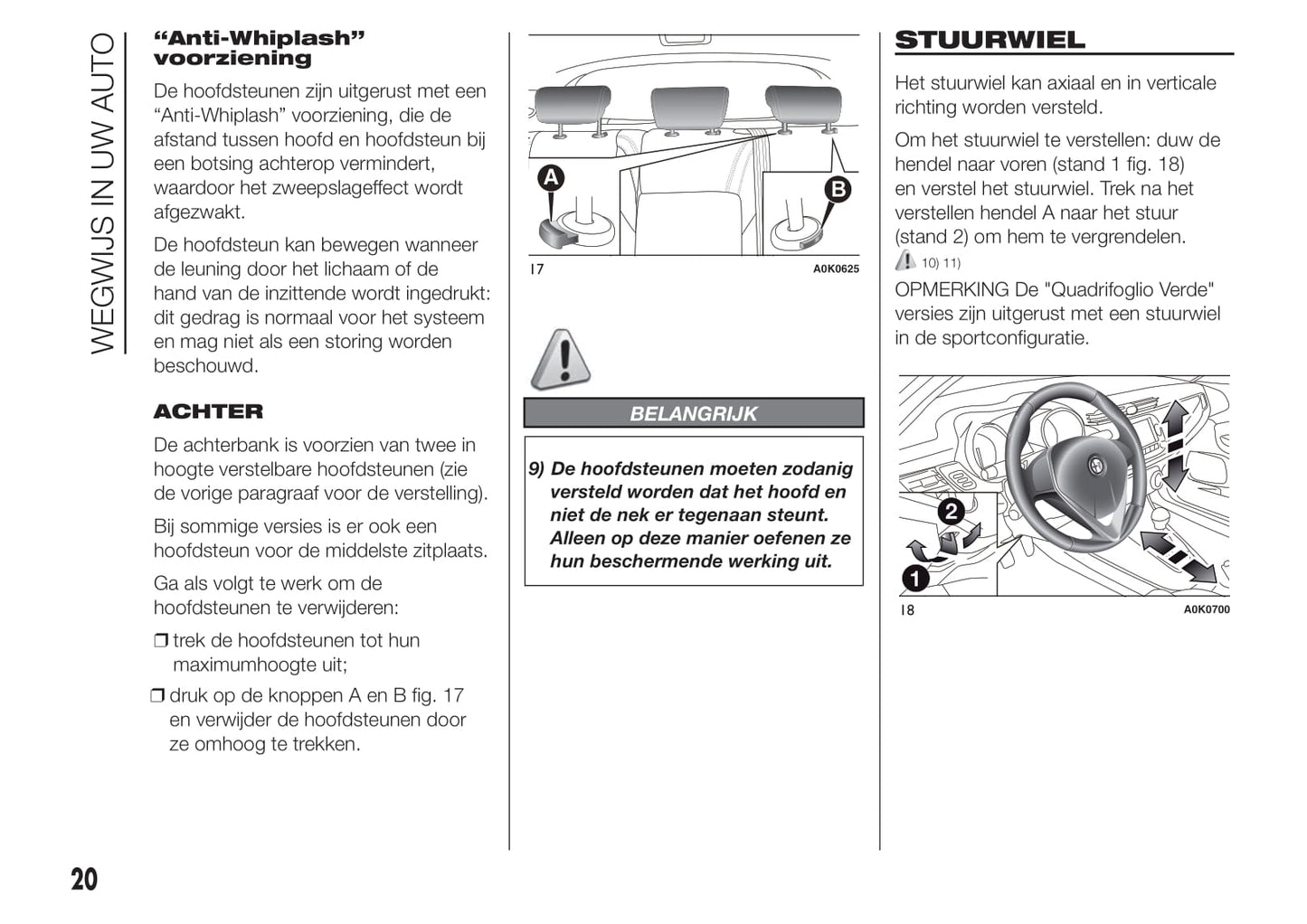 WEGWIJS IN UW AUTO

“Anti-Whiplash” voorziening

De hoofdsteunen zijn uitgerust met een “Anti-Whiplash” voorziening, die de afstand tussen hoofd en hoofdsteun bij een botsing achterop vermindert, waardoor het zweepslageffect wordt afgezwakt.

De hoofdsteun kan bewegen wanneer de leuning door het lichaam of de hand van de inzittende wordt ingedrukt: dit gedrag is normaal voor het systeem en mag niet als een storing worden beschouwd.

ACHTER

De achterbank is voorzien van twee in hoogte verstelbare hoofdsteunen (zie de vorige paragraaf voor de verstelling).

Bij sommige versies is er ook een hoofdsteun voor de middelste zitplaats.

Ga als volgt te werk om de hoofdsteunen te verwijderen:

❒ trek de hoofdsteunen tot hun maximumhoogte uit;

❒ druk op de knoppen A en B fig. 17 en verwijder de hoofdsteunen door ze omhoog te trekken.

A

B

17

A0K0625

BELANGRIJK

9) De hoofdsteunen moeten zodanig versteld worden dat het hoofd en niet de nek er tegenaan steunt. Alleen op deze manier oefenen ze hun beschermende werking uit.

STUURWIEL

Het stuurwiel kan axiaal en in verticale richting worden versteld.

Om het stuurwiel te verstellen: duw de hendel naar voren (stand 1 fig. 18) en verstel het stuurwiel. Trek na het verstellen hendel A naar het stuur (stand 2) om hem te vergrendelen.

10) 11)

OPMERKING De "Quadrifoglio Verde" versies zijn uitgerust met een stuurwiel in de sportconfiguratie.

2

1

18

A0K0700

20