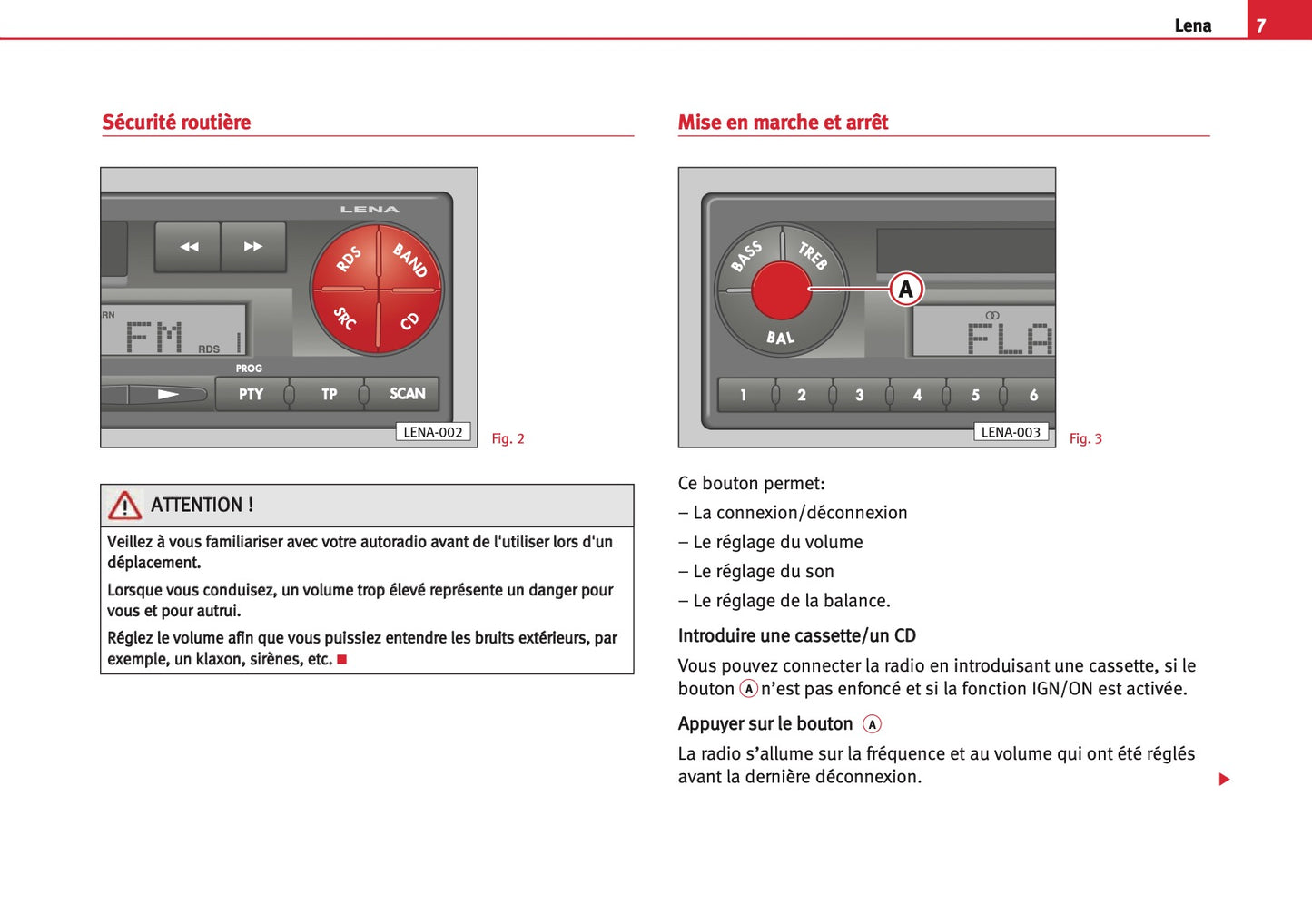 Lena 7

Sécurité routière

LENA
RDS BAND SRC CD
RN FM RDS
PROG
PTY TP SCAN
LENA-002

Fig. 2

ATTENTION !

Veillez à vous familiariser avec votre autoradio avant de l'utiliser lors d'un déplacement.

Lorsque vous conduisez, un volume trop élevé représente un danger pour vous et pour autrui.

Réglez le volume afin que vous puissiez entendre les bruits extérieurs, par exemple, un klaxon, sirènes, etc.

Mise en marche et arrêt

BASS TREB BAL
A
FLA
1 2 3 4 5 6
LENA-003

Fig. 3

Ce bouton permet:

– La connexion/déconnexion

– Le réglage du volume

– Le réglage du son

– Le réglage de la balance.

Introduire une cassette/un CD

Vous pouvez connecter la radio en introduisant une cassette, si le bouton A n'est pas enfoncé et si la fonction IGN/ON est activée.

Appuyer sur le bouton A

La radio s'allume sur la fréquence et au volume qui ont été réglés avant la dernière déconnexion.