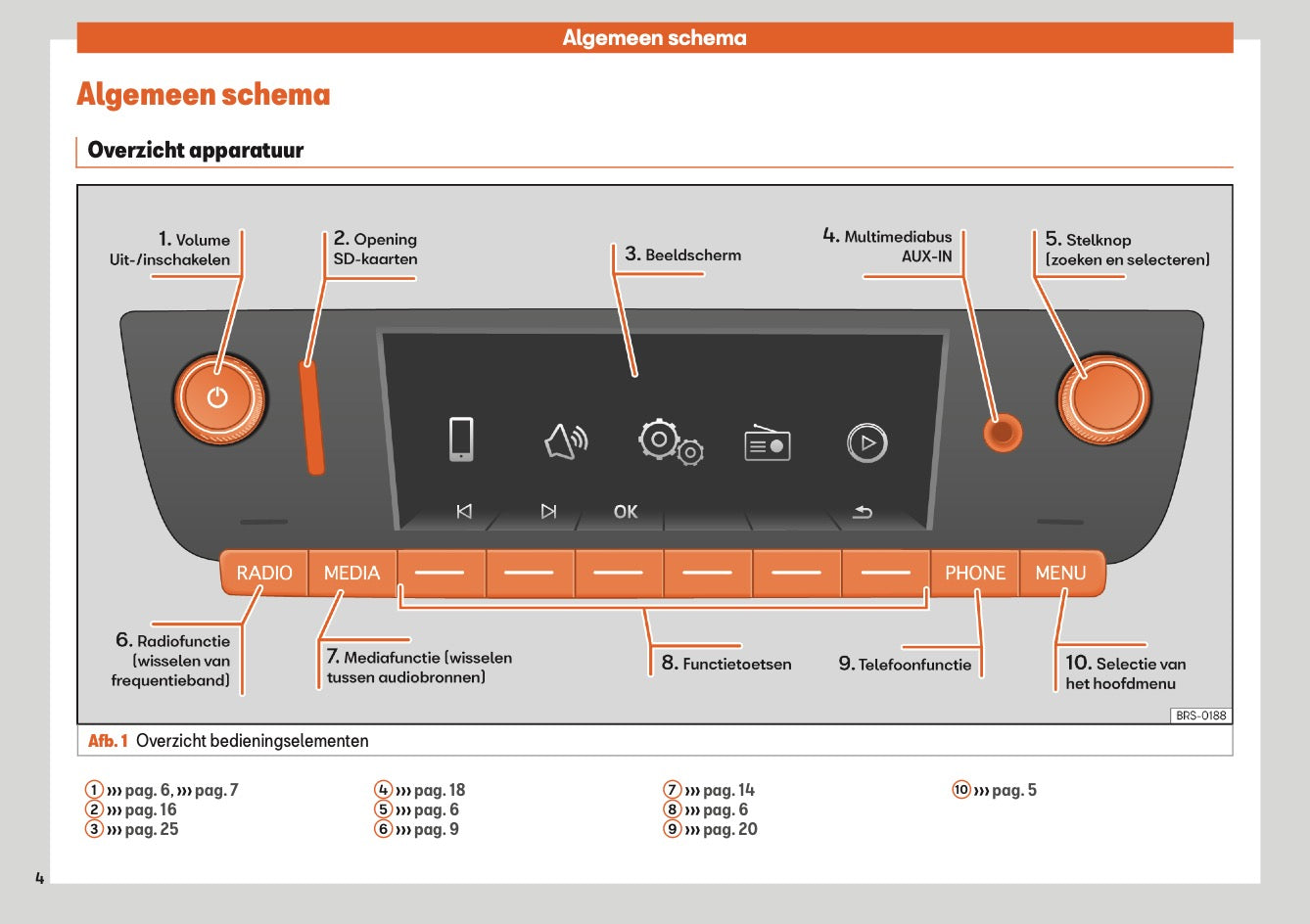 Algemeen schema

Algemeen schema

Overzicht apparatuur

1. Volume Uit-/inschakelen

2. Opening SD-kaarten

3. Beeldscherm

4. Multimediabus AUX-IN

5. Stelknop (zoeken en selecteren)

OK

RADIO MEDIA PHONE MENU

6. Radiofunctie (wisselen van frequentieband)

7. Mediafunctie (wisselen tussen audiobronnen)

8. Functietoetsen

9. Telefoonfunctie

10. Selectie van het hoofdmenu

BRS-0188

Afb. 1 Overzicht bedieningselementen

1 ››› pag. 6, ››› pag. 7
2 ››› pag. 16
3 ››› pag. 25

4 ››› pag. 18
5 ››› pag. 6
6 ››› pag. 9

7 ››› pag. 14
8 ››› pag. 6
9 ››› pag. 20

10 ››› pag. 5

4