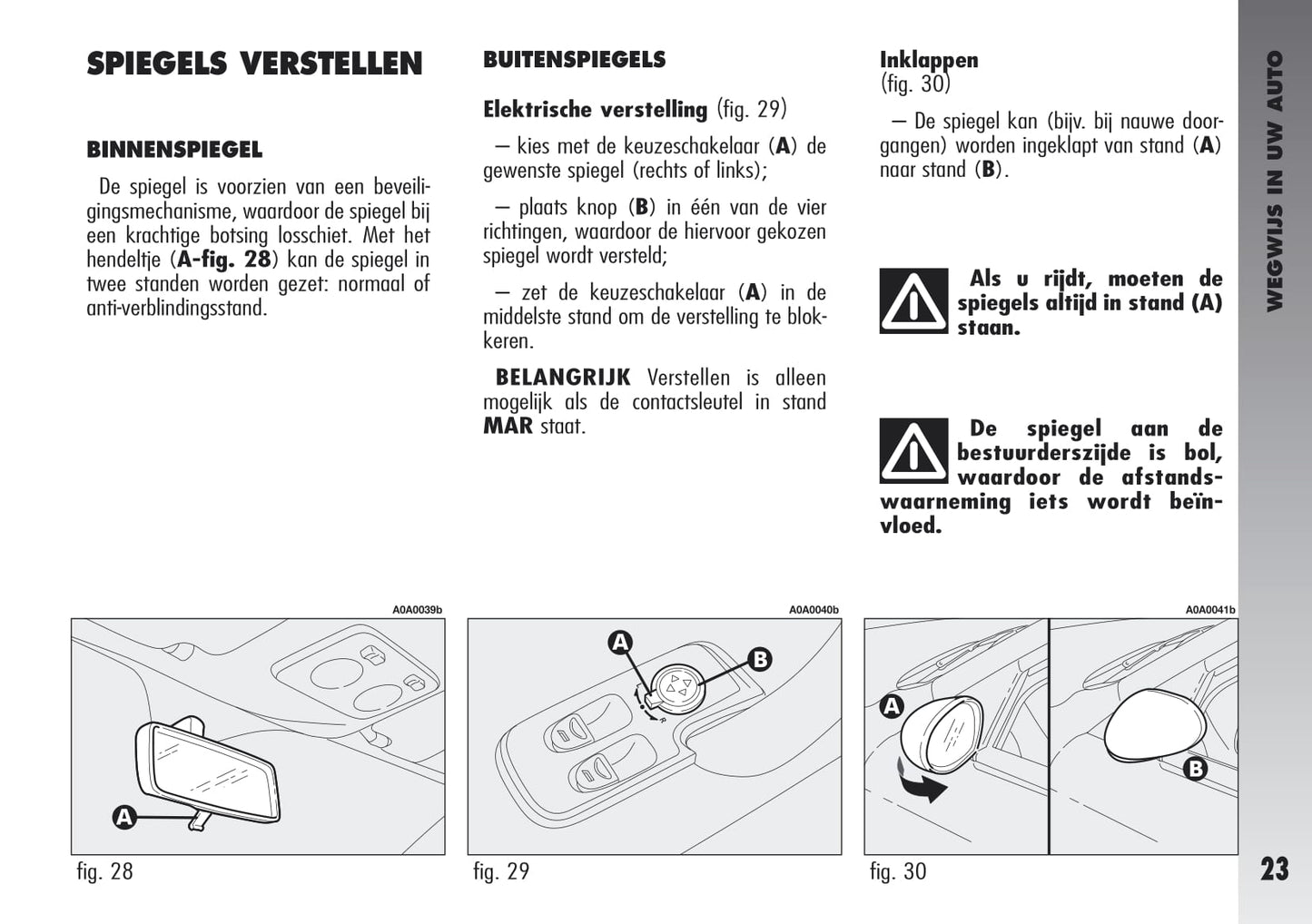 SPIEGELS VERSTELLEN

BINNENSPIEGEL

De spiegel is voorzien van een beveiligingsmechanisme, waardoor de spiegel bij een krachtige botsing losschiet. Met het hendeltje (A-fig. 28) kan de spiegel in twee standen worden gezet: normaal of anti-verblindingsstand.

BUITENSPIEGELS

Elektrische verstelling (fig. 29)

– kies met de keuzeschakelaar (A) de gewenste spiegel (rechts of links);

– plaats knop (B) in één van de vier richtingen, waardoor de hiervoor gekozen spiegel wordt versteld;

– zet de keuzeschakelaar (A) in de middelste stand om de verstelling te blokkeren.

BELANGRIJK Verstellen is alleen mogelijk als de contactsleutel in stand MAR staat.

Inklappen
(fig. 30)

– De spiegel kan (bijv. bij nauwe doorgangen) worden ingeklapt van stand (A) naar stand (B).

Als u rijdt, moeten de spiegels altijd in stand (A) staan.

De spiegel aan de bestuurderszijde is bol, waardoor de afstandswaarneming iets wordt beïnvloed.

WEGWIJS IN UW AUTO

A0A0039b
A
fig. 28

A0A0040b
A
B
fig. 29

A0A0041b
A
B
fig. 30

23