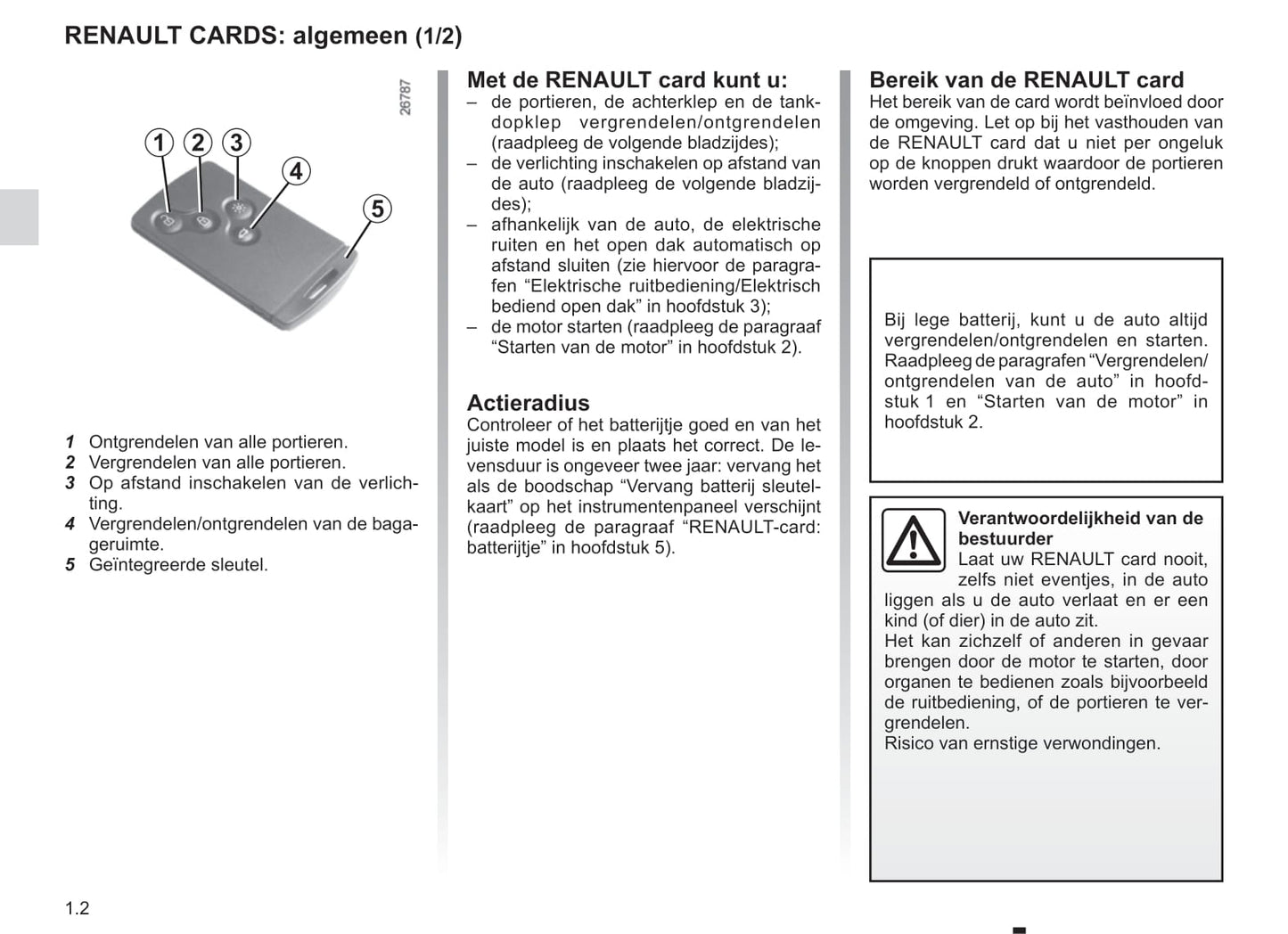 RENAULT CARDS: algemeen (1/2)

26787

1 2 3 4 5

1 Ontgrendelen van alle portieren.
2 Vergrendelen van alle portieren.
3 Op afstand inschakelen van de verlichting.
4 Vergrendelen/ontgrendelen van de bagageruimte.
5 Geïntegreerde sleutel.

Met de RENAULT card kunt u:
– de portieren, de achterklep en de tankdopklep vergrendelen/ontgrendelen (raadpleeg de volgende bladzijdes);
– de verlichting inschakelen op afstand van de auto (raadpleeg de volgende bladzijdes);
– afhankelijk van de auto, de elektrische ruiten en het open dak automatisch op afstand sluiten (zie hiervoor de paragrafen “Elektrische ruitbediening/Elektrisch bediend open dak” in hoofdstuk 3);
– de motor starten (raadpleeg de paragraaf “Starten van de motor” in hoofdstuk 2).

Actieradius
Controleer of het batterijtje goed en van het juiste model is en plaats het correct. De levensduur is ongeveer twee jaar: vervang het als de boodschap “Vervang batterij sleutelkaart” op het instrumentenpaneel verschijnt (raadpleeg de paragraaf “RENAULT-card: batterijtje” in hoofdstuk 5).

Bereik van de RENAULT card
Het bereik van de card wordt beïnvloed door de omgeving. Let op bij het vasthouden van de RENAULT card dat u niet per ongeluk op de knoppen drukt waardoor de portieren worden vergrendeld of ontgrendeld.

Bij lege batterij, kunt u de auto altijd vergrendelen/ontgrendelen en starten. Raadpleeg de paragrafen “Vergrendelen/ontgrendelen van de auto” in hoofdstuk 1 en “Starten van de motor” in hoofdstuk 2.

Verantwoordelijkheid van de bestuurder
Laat uw RENAULT card nooit, zelfs niet eventjes, in de auto liggen als u de auto verlaat en er een kind (of dier) in de auto zit.
Het kan zichzelf of anderen in gevaar brengen door de motor te starten, door organen te bedienen zoals bijvoorbeeld de ruitbediening, of de portieren te vergrendelen.
Risico van ernstige verwondingen.

1.2