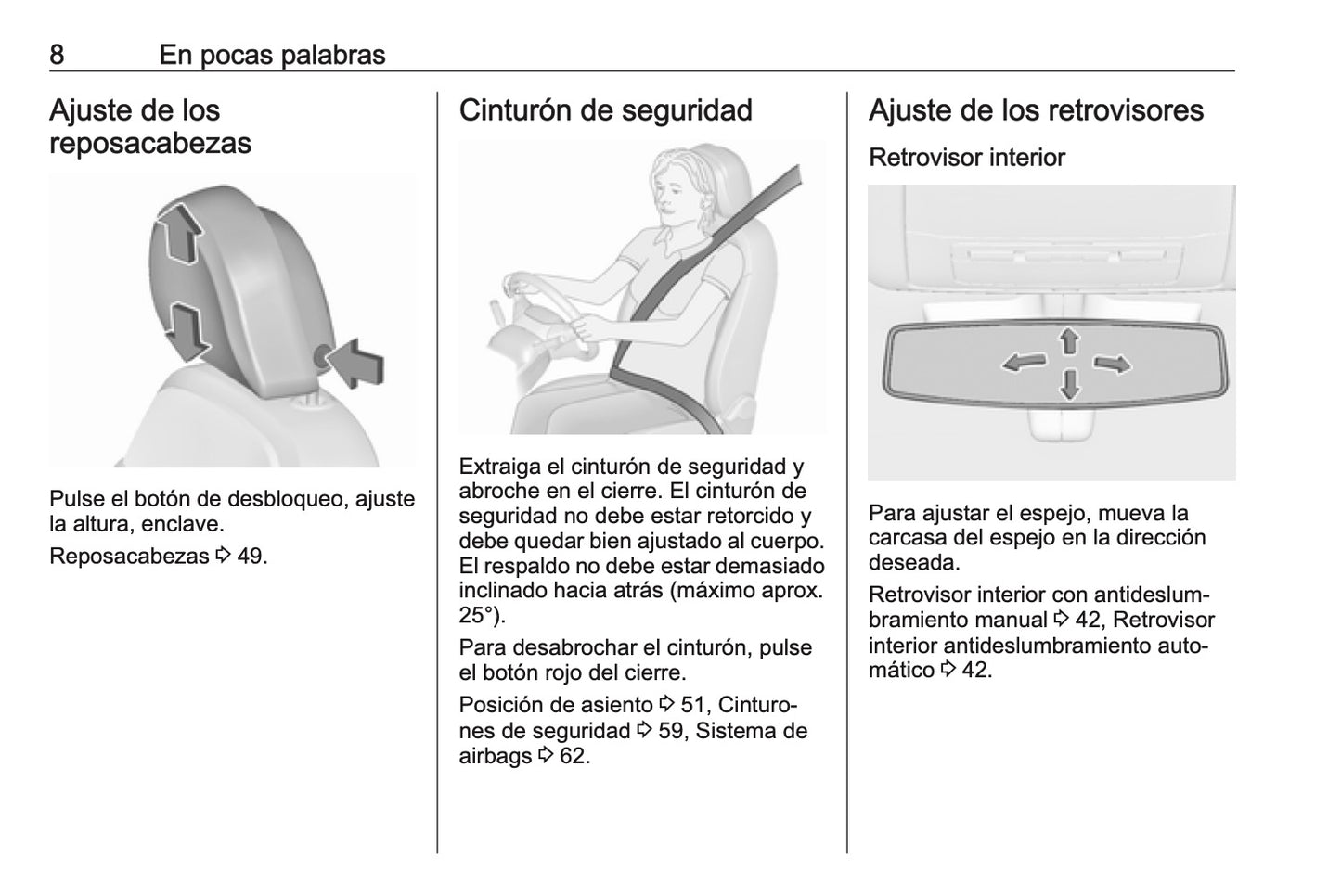 8 En pocas palabras

Ajuste de los reposacabezas

Pulse el botón de desbloqueo, ajuste la altura, enclave.

Reposacabezas ⇨ 49.

Cinturón de seguridad

Extraiga el cinturón de seguridad y abroche en el cierre. El cinturón de seguridad no debe estar retorcido y debe quedar bien ajustado al cuerpo. El respaldo no debe estar demasiado inclinado hacia atrás (máximo aprox. 25°).

Para desabrochar el cinturón, pulse el botón rojo del cierre.

Posición de asiento ⇨ 51, Cinturones de seguridad ⇨ 59, Sistema de airbags ⇨ 62.

Ajuste de los retrovisores

Retrovisor interior

Para ajustar el espejo, mueva la carcasa del espejo en la dirección deseada.

Retrovisor interior con antideslumbramiento manual ⇨ 42, Retrovisor interior antideslumbramiento automático ⇨ 42.