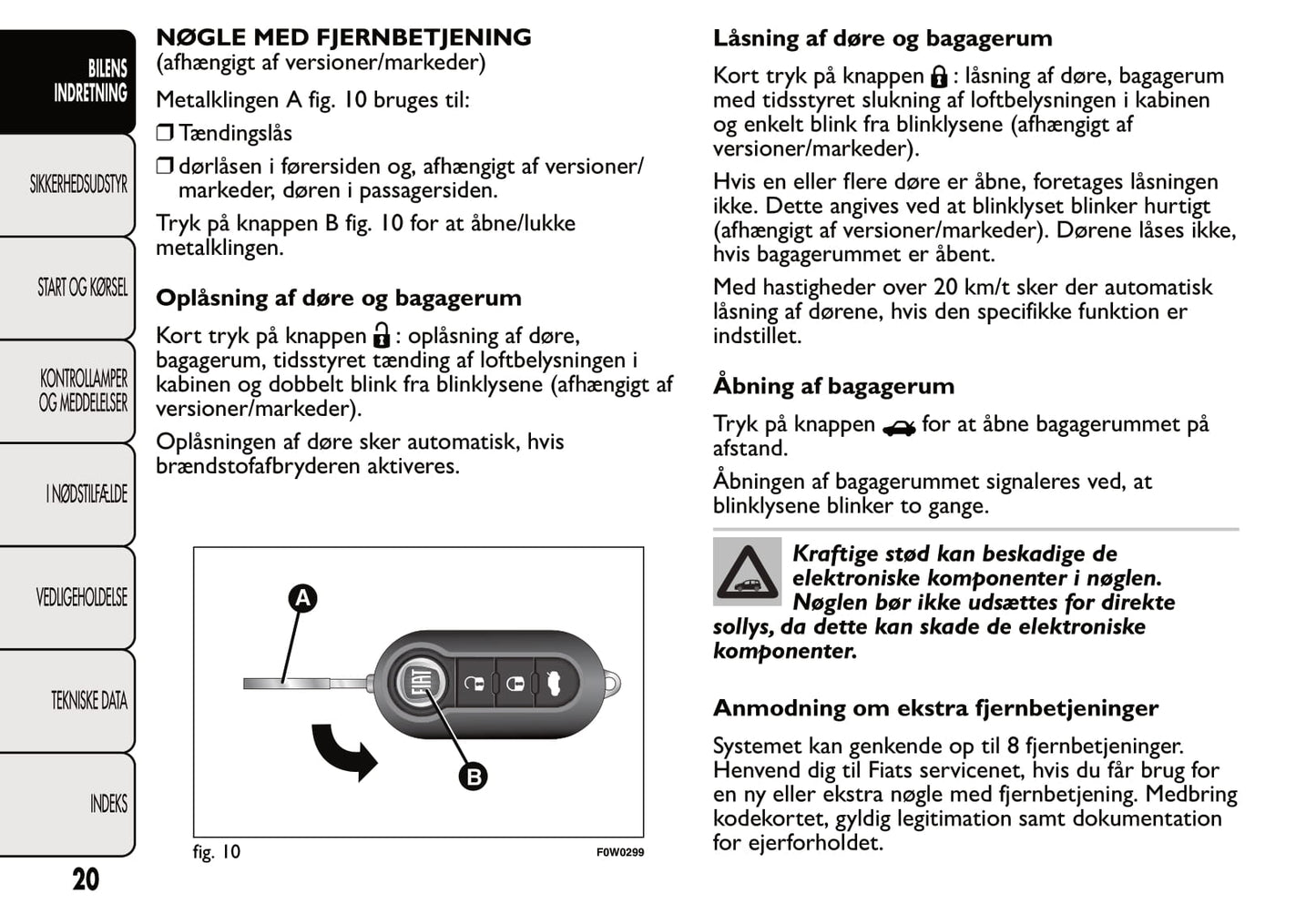 BILENS INDRETNING

SIKKERHEDSUDSTYR

START OG KØRSEL

KONTROLLAMPER OG MEDDELELSER

I NØDSTILFÆLDE

VEDLIGEHOLDELSE

TEKNISKE DATA

INDEKS

20

NØGLE MED FJERNBETJENING
(afhængigt af versioner/markeder)

Metalklingen A fig. 10 bruges til:

❒ Tændingslås

❒ dørlåsen i førersiden og, afhængigt af versioner/markeder, døren i passagersiden.

Tryk på knappen B fig. 10 for at åbne/lukke metalklingen.

Oplåsning af døre og bagagerum

Kort tryk på knappen : oplåsning af døre, bagagerum, tidsstyret tænding af loftbelysningen i kabinen og dobbelt blink fra blinklysene (afhængigt af versioner/markeder).

Oplåsningen af døre sker automatisk, hvis brændstofafbryderen aktiveres.

A

FIAT

B

fig. 10

F0W0299

Låsning af døre og bagagerum

Kort tryk på knappen : låsning af døre, bagagerum med tidsstyret slukning af loftbelysningen i kabinen og enkelt blink fra blinklysene (afhængigt af versioner/markeder).

Hvis en eller flere døre er åbne, foretages låsningen ikke. Dette angives ved at blinklyset blinker hurtigt (afhængigt af versioner/markeder). Dørene låses ikke, hvis bagagerummet er åbent.

Med hastigheder over 20 km/t sker der automatisk låsning af dørene, hvis den specifikke funktion er indstillet.

Åbning af bagagerum

Tryk på knappen for at åbne bagagerummet på afstand.

Åbningen af bagagerummet signaleres ved, at blinklysene blinker to gange.

Kraftige stød kan beskadige de elektroniske komponenter i nøglen. Nøglen bør ikke udsættes for direkte sollys, da dette kan skade de elektroniske komponenter.

Anmodning om ekstra fjernbetjeninger

Systemet kan genkende op til 8 fjernbetjeninger. Henvend dig til Fiats servicenet, hvis du får brug for en ny eller ekstra nøgle med fjernbetjening. Medbring kodekortet, gyldig legitimation samt dokumentation for ejerforholdet.