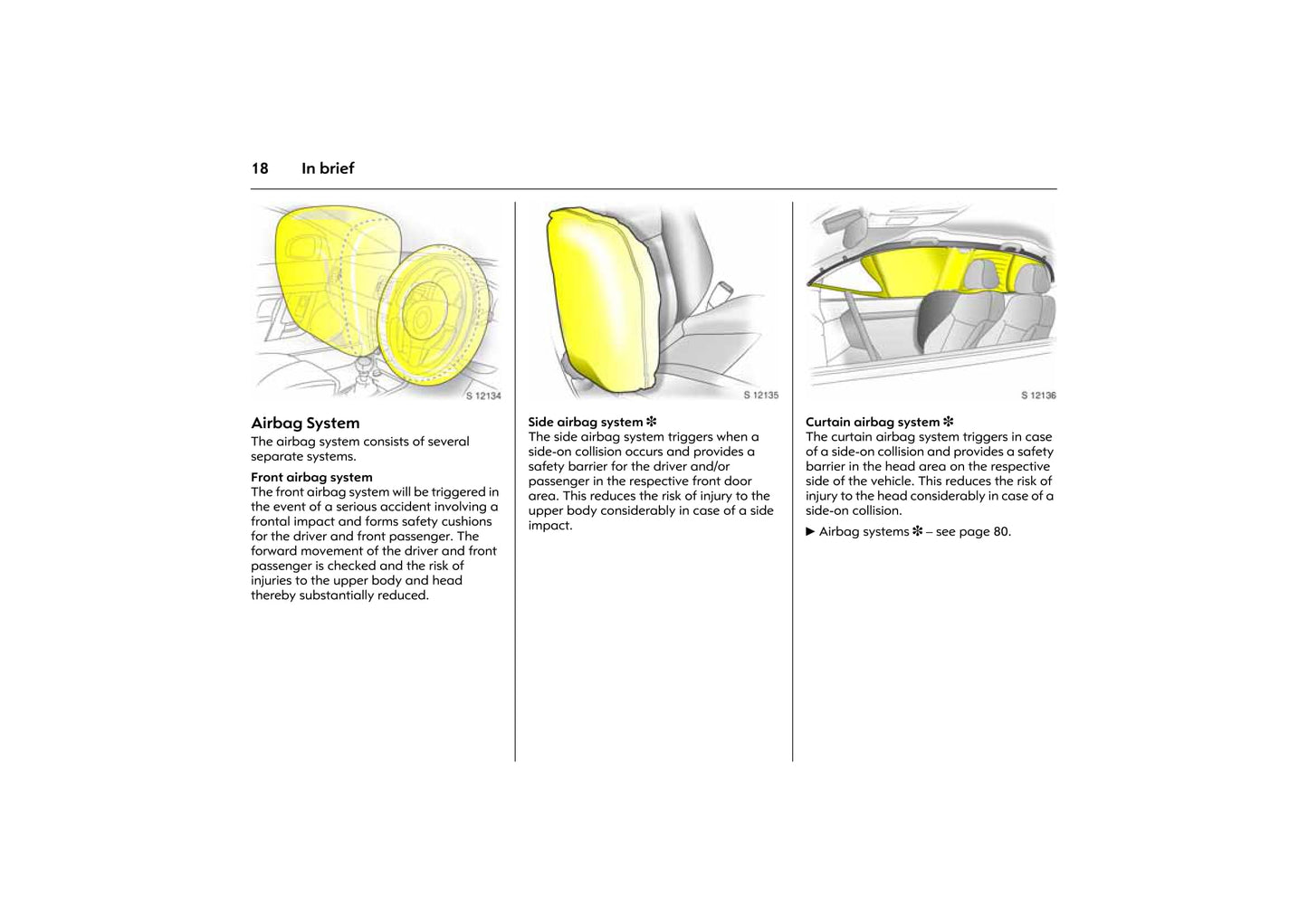 18 In brief

S 12134

Airbag System
The airbag system consists of several separate systems.

Front airbag system
The front airbag system will be triggered in the event of a serious accident involving a frontal impact and forms safety cushions for the driver and front passenger. The forward movement of the driver and front passenger is checked and the risk of injuries to the upper body and head thereby substantially reduced.

S 12135

Side airbag system ❇
The side airbag system triggers when a side-on collision occurs and provides a safety barrier for the driver and/or passenger in the respective front door area. This reduces the risk of injury to the upper body considerably in case of a side impact.

S 12136

Curtain airbag system ❇
The curtain airbag system triggers in case of a side-on collision and provides a safety barrier in the head area on the respective side of the vehicle. This reduces the risk of injury to the head considerably in case of a side-on collision.

▶ Airbag systems ❇ – see page 80.