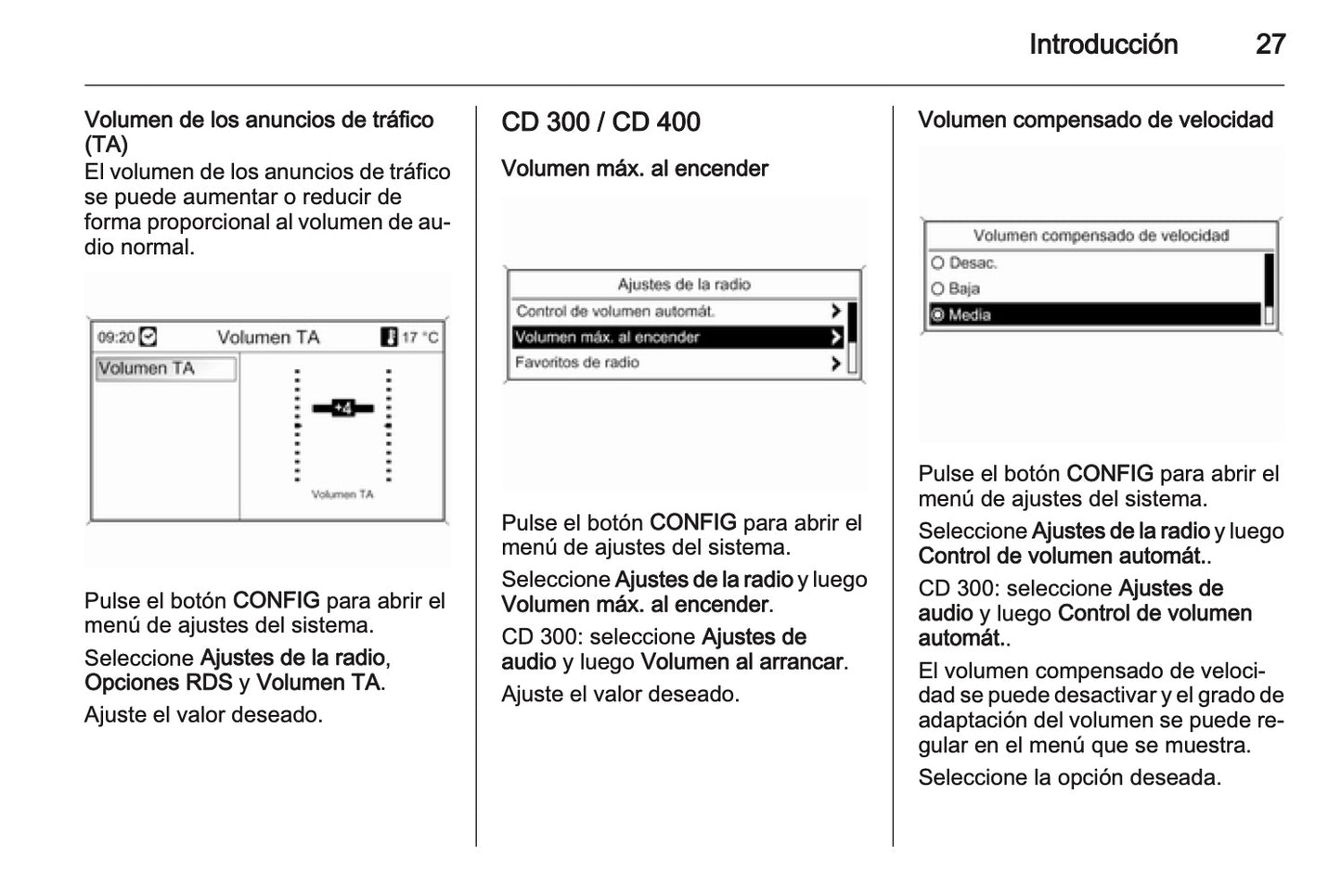 Introducción 27

Volumen de los anuncios de tráfico (TA)
El volumen de los anuncios de tráfico se puede aumentar o reducir de forma proporcional al volumen de audio normal.

09:20 Volumen TA 17 °C
Volumen TA
+4
Volumen TA

Pulse el botón CONFIG para abrir el menú de ajustes del sistema.

Seleccione Ajustes de la radio, Opciones RDS y Volumen TA.

Ajuste el valor deseado.

CD 300 / CD 400

Volumen máx. al encender

Ajustes de la radio
Control de volumen automát.
Volumen máx. al encender
Favoritos de radio

Pulse el botón CONFIG para abrir el menú de ajustes del sistema.

Seleccione Ajustes de la radio y luego Volumen máx. al encender.

CD 300: seleccione Ajustes de audio y luego Volumen al arrancar.

Ajuste el valor deseado.

Volumen compensado de velocidad

Volumen compensado de velocidad
Desac.
Baja
Media

Pulse el botón CONFIG para abrir el menú de ajustes del sistema.

Seleccione Ajustes de la radio y luego Control de volumen automát..

CD 300: seleccione Ajustes de audio y luego Control de volumen automát..

El volumen compensado de velocidad se puede desactivar y el grado de adaptación del volumen se puede regular en el menú que se muestra.

Seleccione la opción deseada.