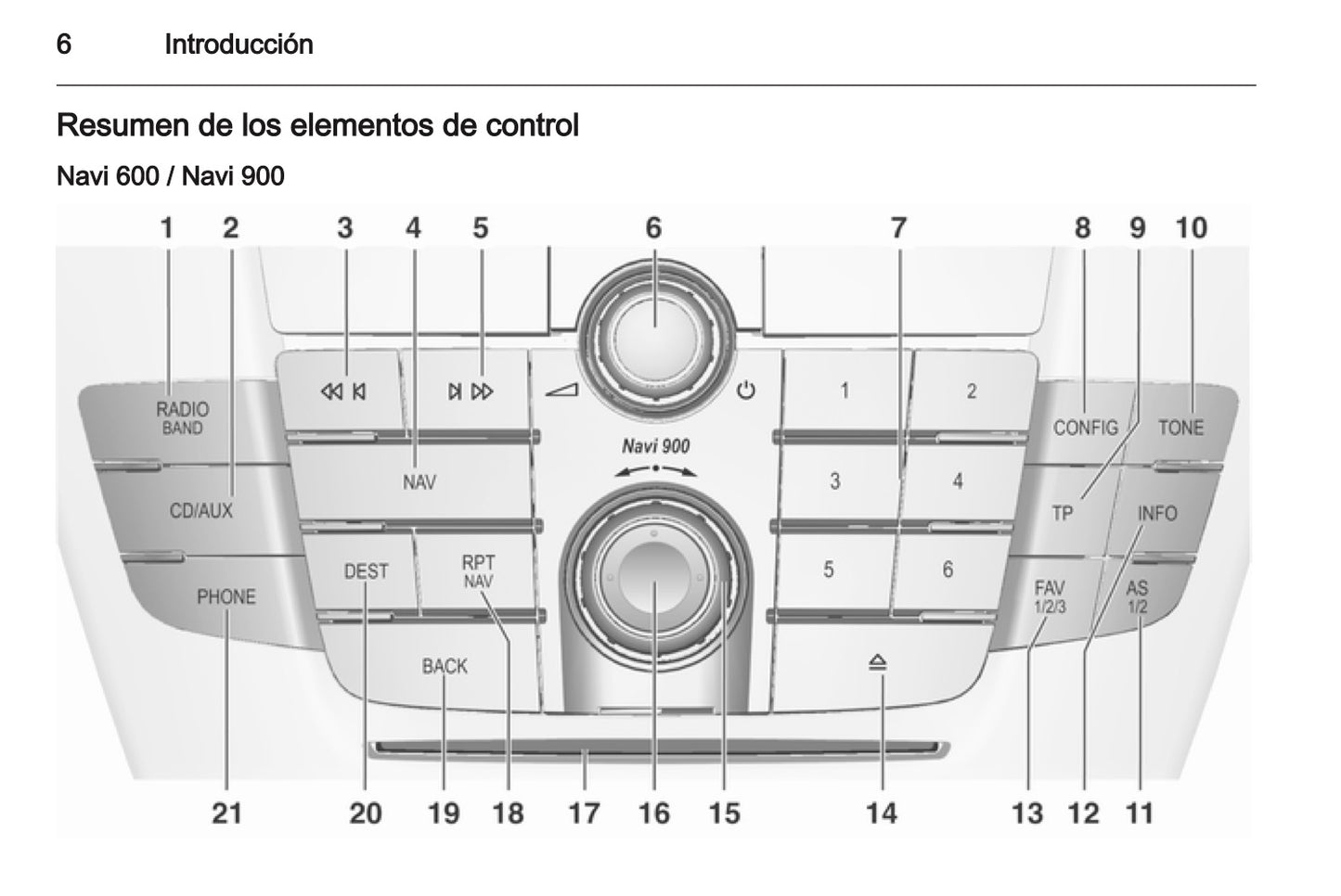 6 Introducción

Resumen de los elementos de control

Navi 600 / Navi 900

1 2 3 4 5 6 7 8 9 10

RADIO BAND

CD/AUX

PHONE

NAV

DEST

RPT NAV

BACK

Navi 900

1 2 3 4 5 6

CONFIG

TONE

TP

INFO

FAV 1/2/3

AS 1/2

21 20 19 18 17 16 15 14 13 12 11