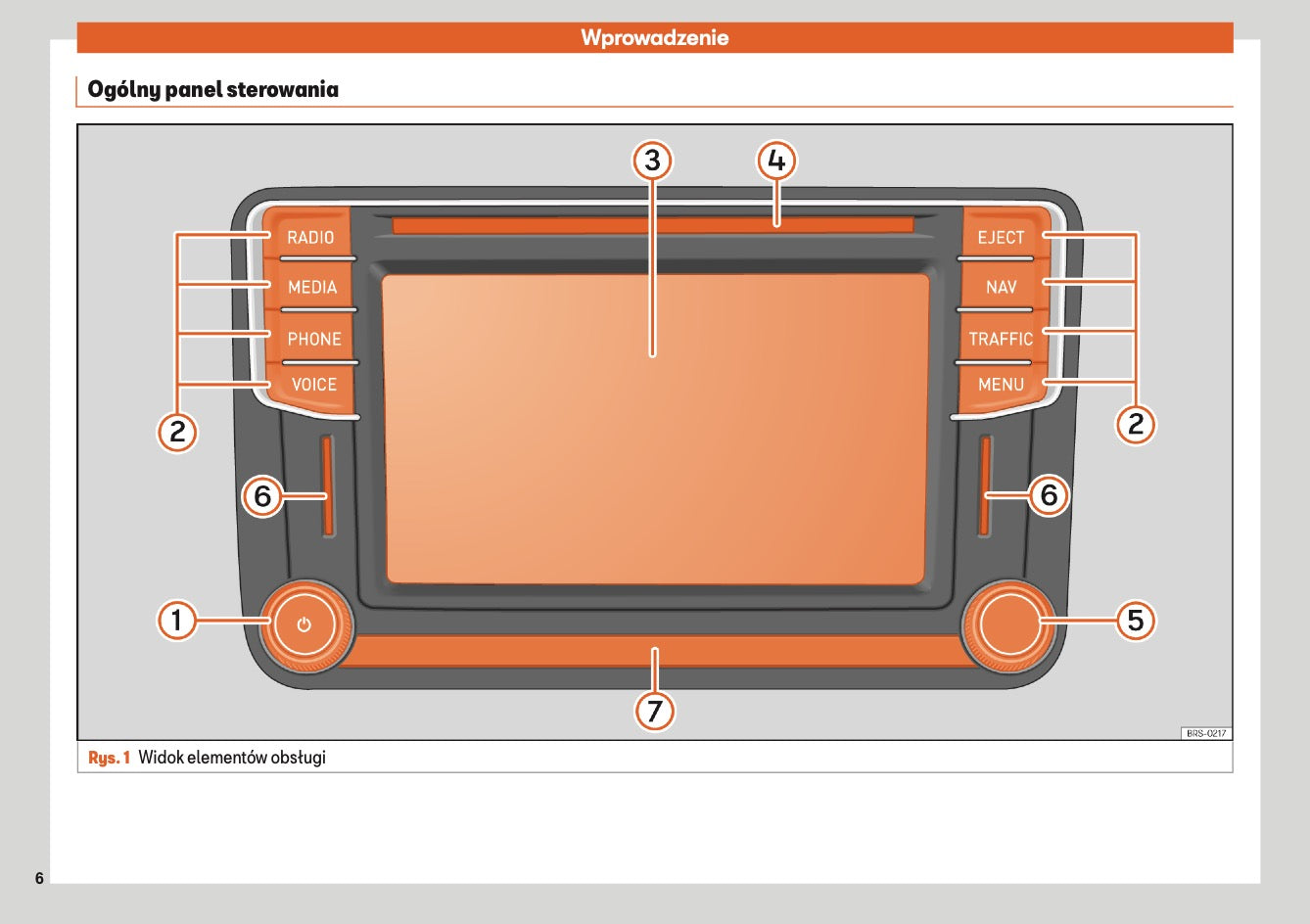 Wprowadzenie

Ogólny panel sterowania

3
4
RADIO
MEDIA
PHONE
VOICE
EJECT
NAV
TRAFFIC
MENU
2
2
6
6
1
5
7
BRS-0217

Rys. 1 Widok elementów obsługi

6