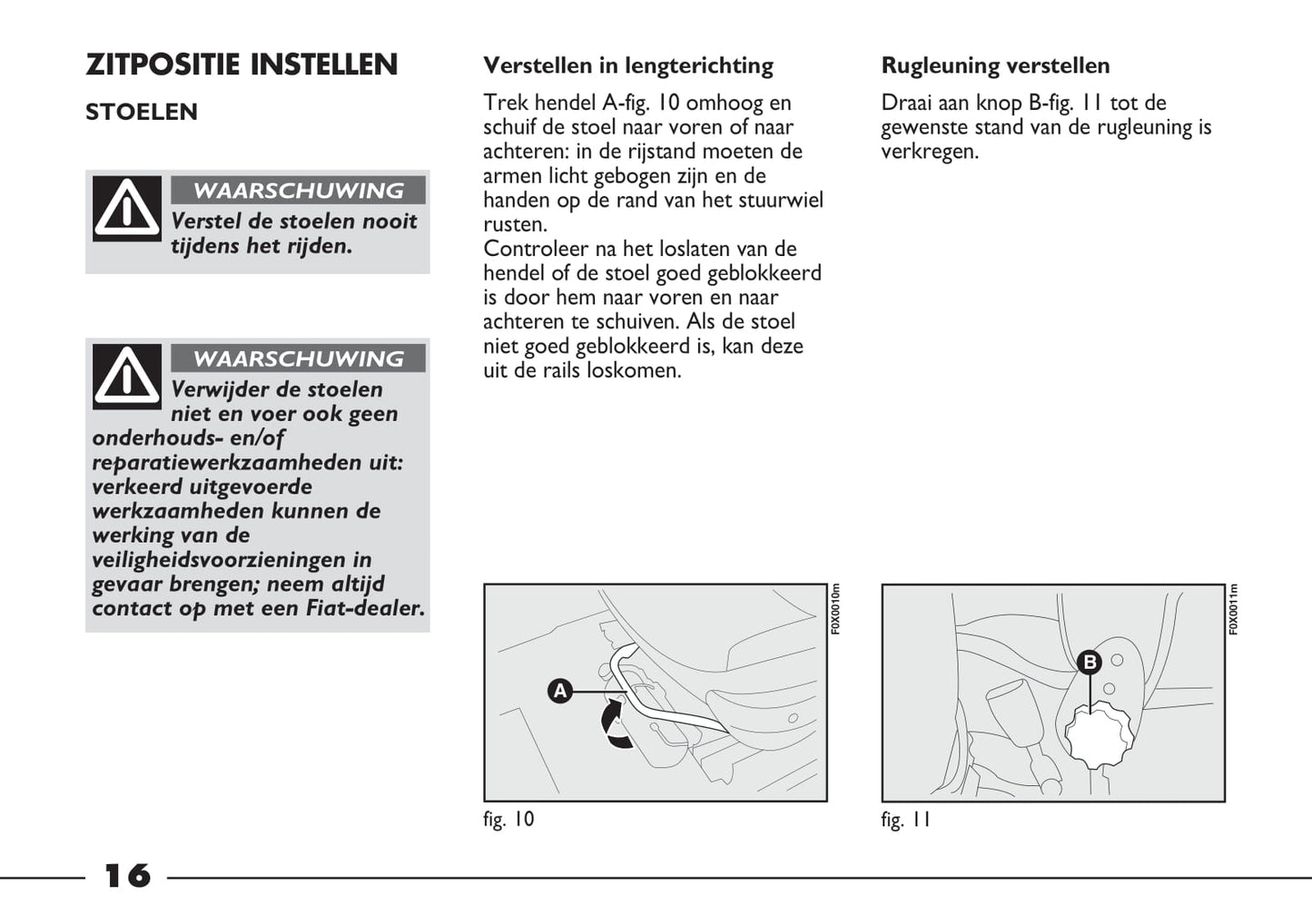 ZITPOSITIE INSTELLEN

STOELEN

WAARSCHUWING
Verstel de stoelen nooit tijdens het rijden.

WAARSCHUWING
Verwijder de stoelen niet en voer ook geen onderhouds- en/of reparatiewerkzaamheden uit: verkeerd uitgevoerde werkzaamheden kunnen de werking van de veiligheidsvoorzieningen in gevaar brengen; neem altijd contact op met een Fiat-dealer.

Verstellen in lengterichting

Trek hendel A-fig. 10 omhoog en schuif de stoel naar voren of naar achteren: in de rijstand moeten de armen licht gebogen zijn en de handen op de rand van het stuurwiel rusten.
Controleer na het loslaten van de hendel of de stoel goed geblokkeerd is door hem naar voren en naar achteren te schuiven. Als de stoel niet goed geblokkeerd is, kan deze uit de rails loskomen.

A

F0X0010m

fig. 10

Rugleuning verstellen

Draai aan knop B-fig. 11 tot de gewenste stand van de rugleuning is verkregen.

B

F0X0011m

fig. 11

16