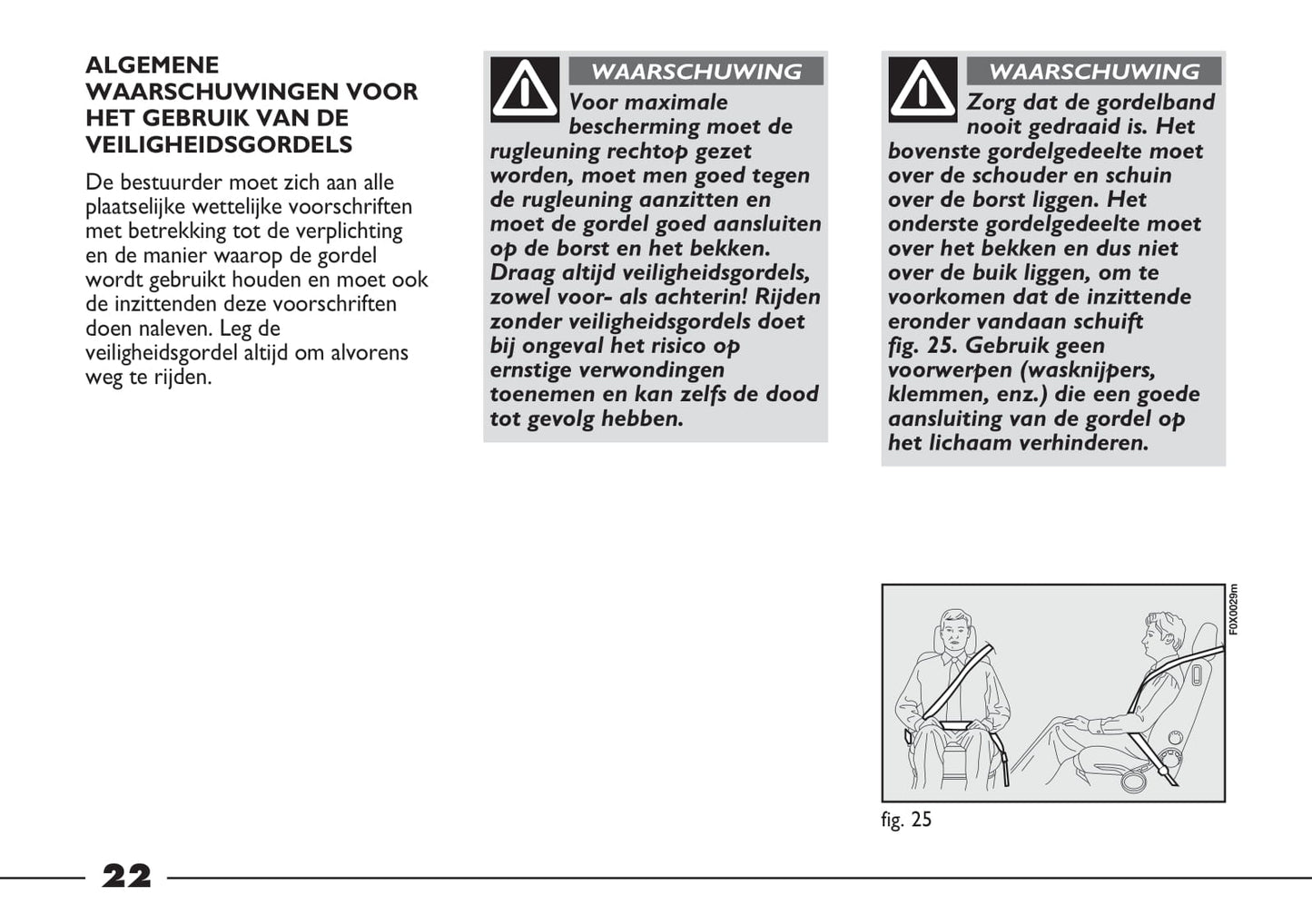 ALGEMENE WAARSCHUWINGEN VOOR HET GEBRUIK VAN DE VEILIGHEIDSGORDELS

De bestuurder moet zich aan alle plaatselijke wettelijke voorschriften met betrekking tot de verplichting en de manier waarop de gordel wordt gebruikt houden en moet ook de inzittenden deze voorschriften doen naleven. Leg de veiligheidsgordel altijd om alvorens weg te rijden.

WAARSCHUWING

Voor maximale bescherming moet de rugleuning rechtop gezet worden, moet men goed tegen de rugleuning aanzitten en moet de gordel goed aansluiten op de borst en het bekken. Draag altijd veiligheidsgordels, zowel voor- als achterin! Rijden zonder veiligheidsgordels doet bij ongeval het risico op ernstige verwondingen toenemen en kan zelfs de dood tot gevolg hebben.

WAARSCHUWING

Zorg dat de gordelband nooit gedraaid is. Het bovenste gordelgedeelte moet over de schouder en schuin over de borst liggen. Het onderste gordelgedeelte moet over het bekken en dus niet over de buik liggen, om te voorkomen dat de inzittende eronder vandaan schuift fig. 25. Gebruik geen voorwerpen (wasknijpers, klemmen, enz.) die een goede aansluiting van de gordel op het lichaam verhinderen.

F0X0029m

fig. 25

22