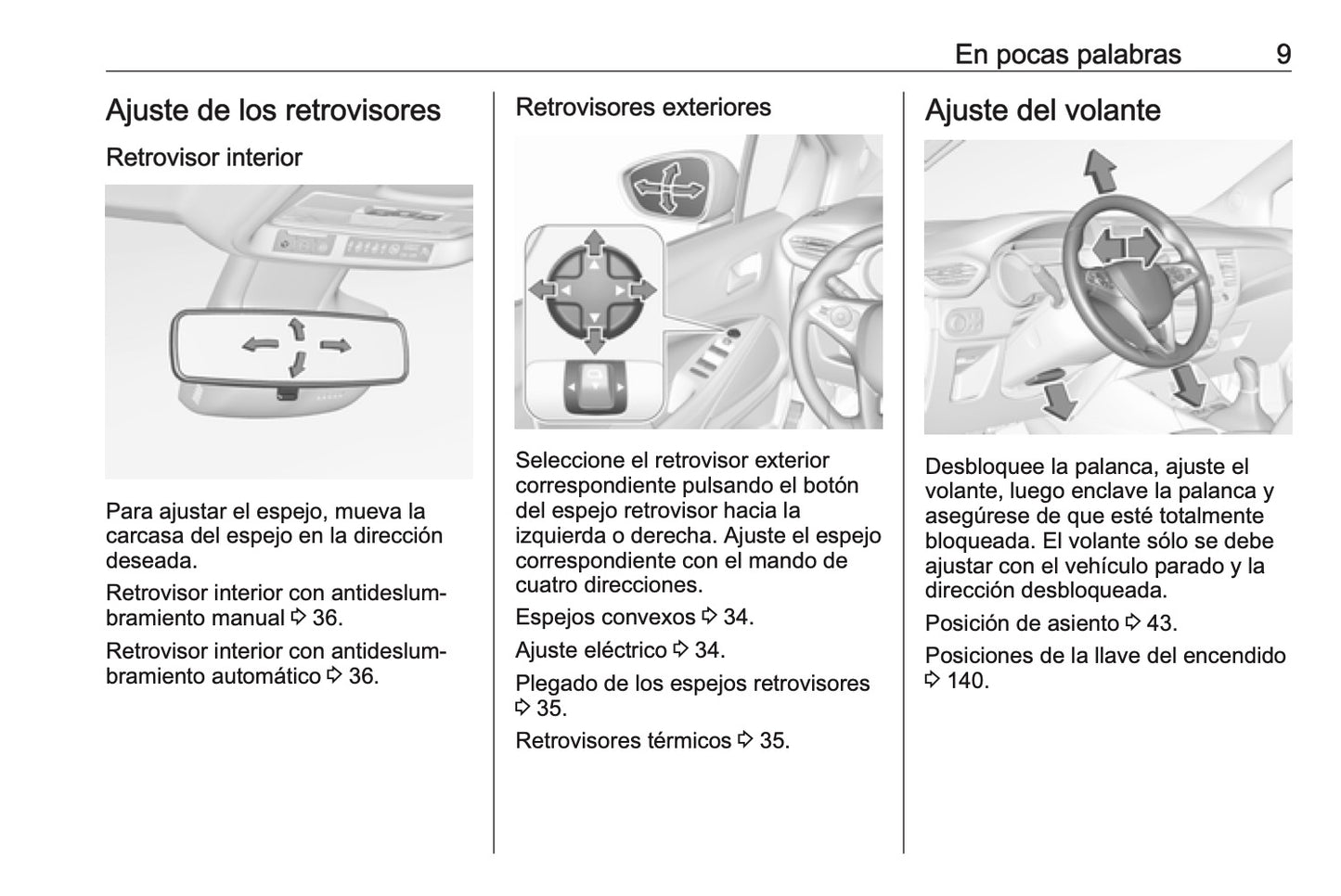 En pocas palabras 9

Ajuste de los retrovisores

Retrovisor interior

Para ajustar el espejo, mueva la carcasa del espejo en la dirección deseada.

Retrovisor interior con antideslumbramiento manual ⇨ 36.

Retrovisor interior con antideslumbramiento automático ⇨ 36.

Retrovisores exteriores

Seleccione el retrovisor exterior correspondiente pulsando el botón del espejo retrovisor hacia la izquierda o derecha. Ajuste el espejo correspondiente con el mando de cuatro direcciones.

Espejos convexos ⇨ 34.

Ajuste eléctrico ⇨ 34.

Plegado de los espejos retrovisores ⇨ 35.

Retrovisores térmicos ⇨ 35.

Ajuste del volante

Desbloquee la palanca, ajuste el volante, luego enclave la palanca y asegúrese de que esté totalmente bloqueada. El volante sólo se debe ajustar con el vehículo parado y la dirección desbloqueada.

Posición de asiento ⇨ 43.

Posiciones de la llave del encendido ⇨ 140.