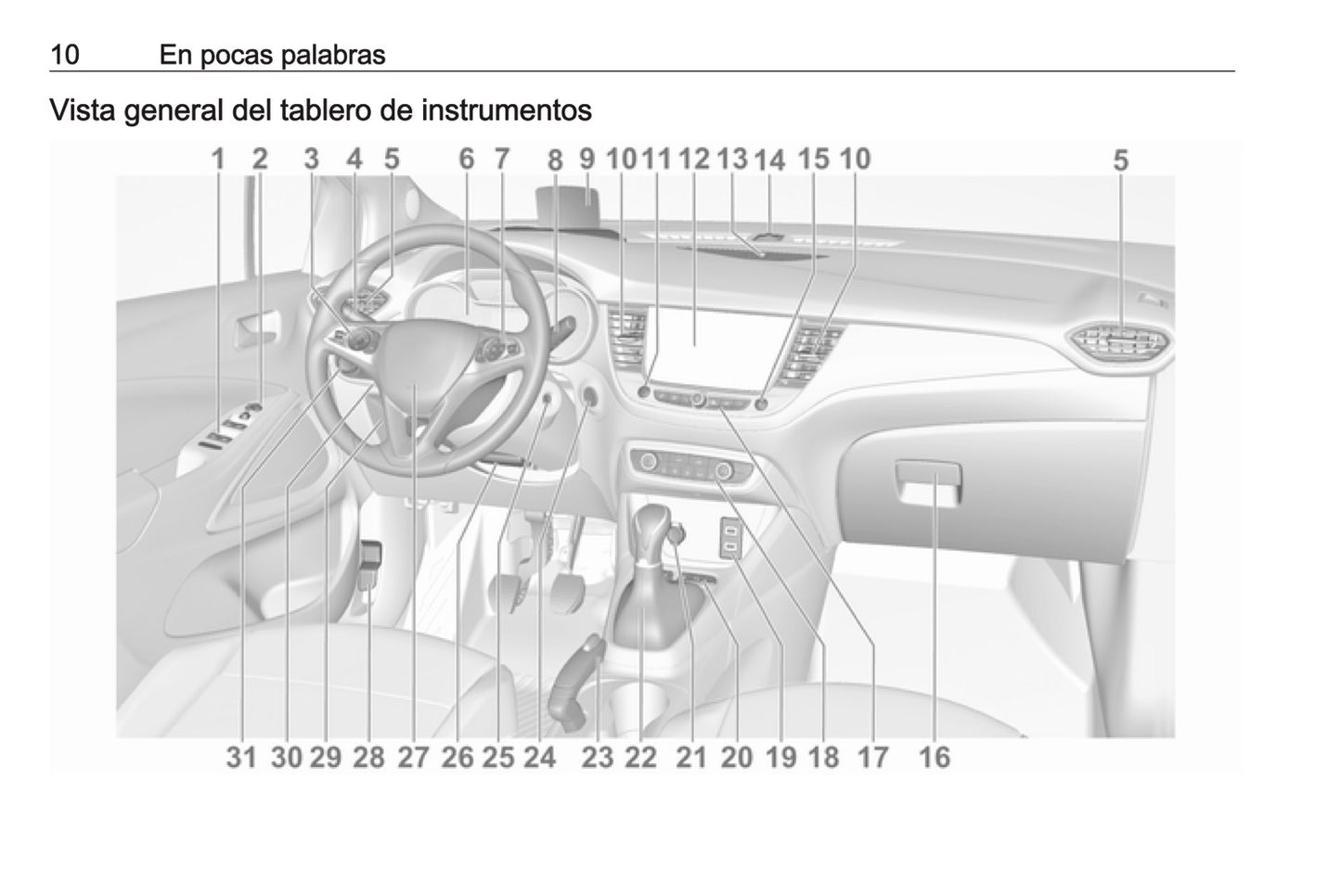 10 En pocas palabras

Vista general del tablero de instrumentos

1 2 3 4 5 6 7 8 9 10 11 12 13 14 15 10 5

31 30 29 28 27 26 25 24 23 22 21 20 19 18 17 16