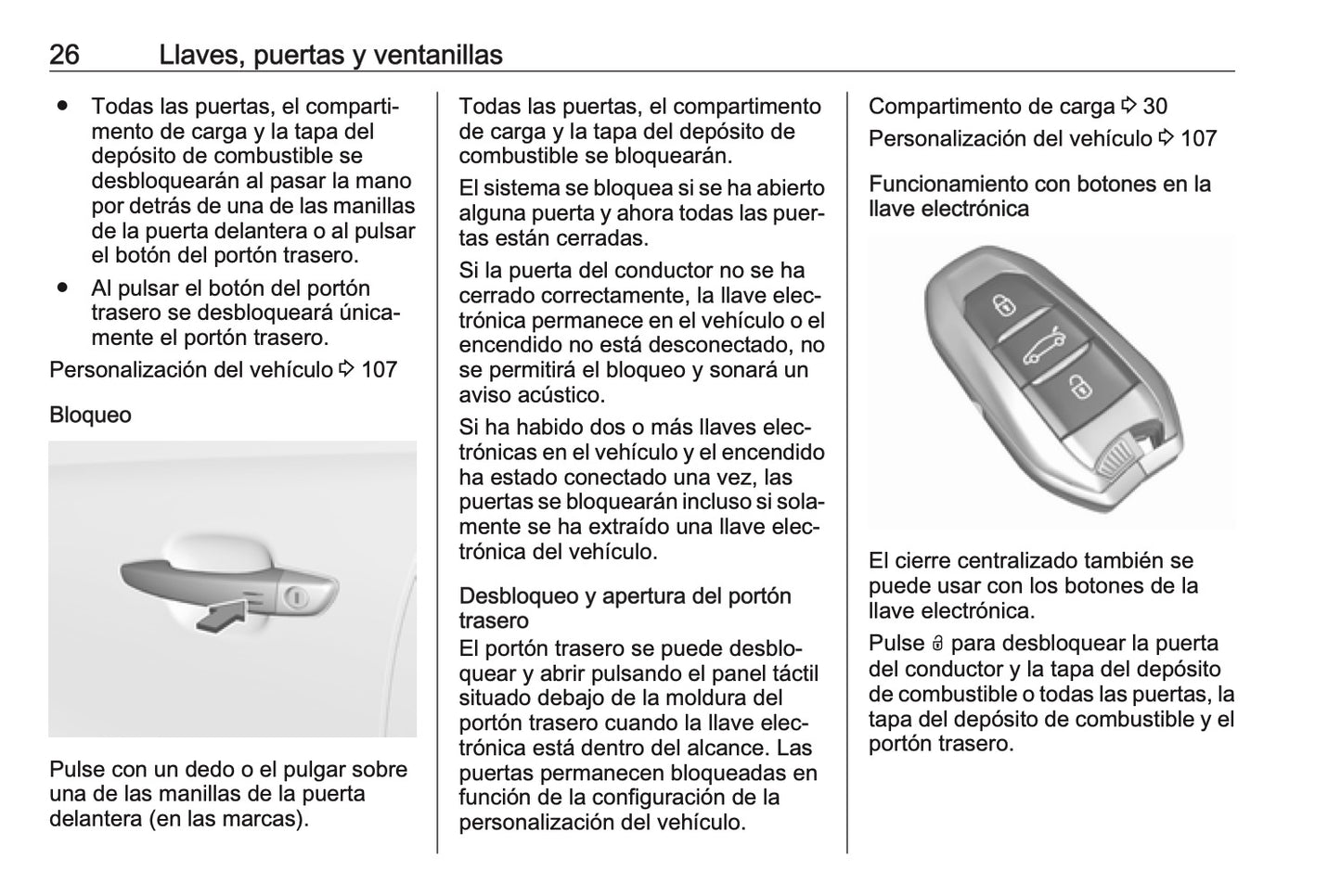 26 Llaves, puertas y ventanillas

● Todas las puertas, el compartimento de carga y la tapa del depósito de combustible se desbloquearán al pasar la mano por detrás de una de las manillas de la puerta delantera o al pulsar el botón del portón trasero.
● Al pulsar el botón del portón trasero se desbloqueará únicamente el portón trasero.

Personalización del vehículo ⇨ 107

Bloqueo

Pulse con un dedo o el pulgar sobre una de las manillas de la puerta delantera (en las marcas).

Todas las puertas, el compartimento de carga y la tapa del depósito de combustible se bloquearán.

El sistema se bloquea si se ha abierto alguna puerta y ahora todas las puertas están cerradas.

Si la puerta del conductor no se ha cerrado correctamente, la llave electrónica permanece en el vehículo o el encendido no está desconectado, no se permitirá el bloqueo y sonará un aviso acústico.

Si ha habido dos o más llaves electrónicas en el vehículo y el encendido ha estado conectado una vez, las puertas se bloquearán incluso si solamente se ha extraído una llave electrónica del vehículo.

Desbloqueo y apertura del portón trasero
El portón trasero se puede desbloquear y abrir pulsando el panel táctil situado debajo de la moldura del portón trasero cuando la llave electrónica está dentro del alcance. Las puertas permanecen bloqueadas en función de la configuración de la personalización del vehículo.

Compartimento de carga ⇨ 30
Personalización del vehículo ⇨ 107

Funcionamiento con botones en la llave electrónica

El cierre centralizado también se puede usar con los botones de la llave electrónica.

Pulse 🔓 para desbloquear la puerta del conductor y la tapa del depósito de combustible o todas las puertas, la tapa del depósito de combustible y el portón trasero.